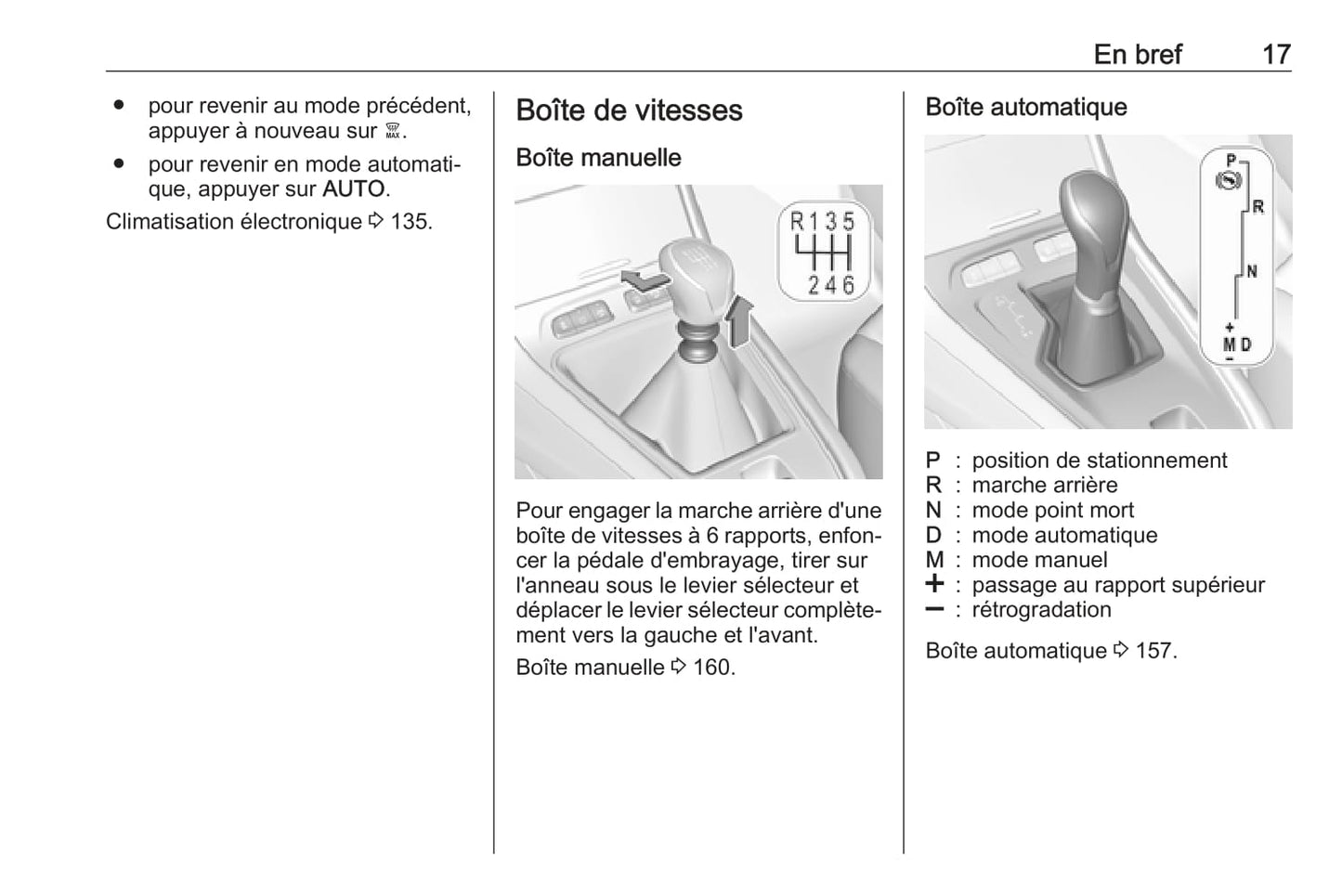 En bref 17

● pour revenir au mode précédent, appuyer à nouveau sur MAX.
● pour revenir en mode automatique, appuyer sur AUTO.

Climatisation électronique ⇨ 135.

Boîte de vitesses

Boîte manuelle

R 1 3 5
2 4 6

Pour engager la marche arrière d'une boîte de vitesses à 6 rapports, enfoncer la pédale d'embrayage, tirer sur l'anneau sous le levier sélecteur et déplacer le levier sélecteur complètement vers la gauche et l'avant.

Boîte manuelle ⇨ 160.

Boîte automatique

P
R
N
+
M D
−

P : position de stationnement
R : marche arrière
N : mode point mort
D : mode automatique
M : mode manuel
+ : passage au rapport supérieur
− : rétrogradation

Boîte automatique ⇨ 157.