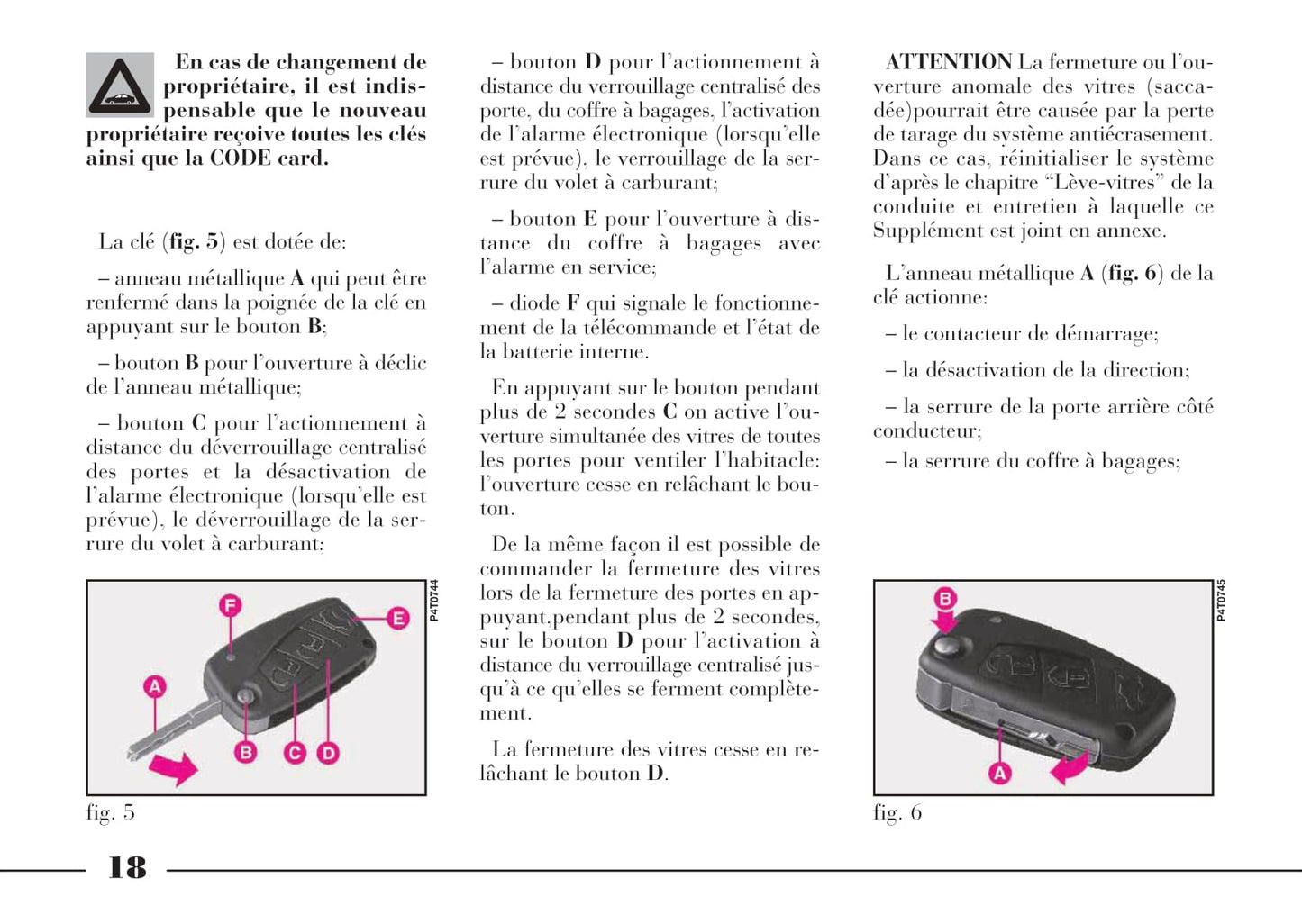 En cas de changement de propriétaire, il est indispensable que le nouveau propriétaire reçoive toutes les clés ainsi que la CODE card.

La clé (fig. 5) est dotée de:

– anneau métallique A qui peut être renfermé dans la poignée de la clé en appuyant sur le bouton B;

– bouton B pour l'ouverture à déclic de l'anneau métallique;

– bouton C pour l'actionnement à distance du déverrouillage centralisé des portes et la désactivation de l'alarme électronique (lorsqu'elle est prévue), le déverrouillage de la serrure du volet à carburant;

F

E

A

B

C

D

P4T0744

fig. 5

– bouton D pour l'actionnement à distance du verrouillage centralisé des porte, du coffre à bagages, l'activation de l'alarme électronique (lorsqu'elle est prévue), le verrouillage de la serrure du volet à carburant;

– bouton E pour l'ouverture à distance du coffre à bagages avec l'alarme en service;

– diode F qui signale le fonctionnement de la télécommande et l'état de la batterie interne.

En appuyant sur le bouton pendant plus de 2 secondes C on active l'ouverture simultanée des vitres de toutes les portes pour ventiler l'habitacle: l'ouverture cesse en relâchant le bouton.

De la même façon il est possible de commander la fermeture des vitres lors de la fermeture des portes en appuyant,pendant plus de 2 secondes, sur le bouton D pour l'activation à distance du verrouillage centralisé jusqu'à ce qu'elles se ferment complètement.

La fermeture des vitres cesse en relâchant le bouton D.

ATTENTION La fermeture ou l'ouverture anomale des vitres (saccadée)pourrait être causée par la perte de tarage du système antiécrasement. Dans ce cas, réinitialiser le système d'après le chapitre "Lève-vitres" de la conduite et entretien à laquelle ce Supplément est joint en annexe.

L'anneau métallique A (fig. 6) de la clé actionne:

– le contacteur de démarrage;

– la désactivation de la direction;

– la serrure de la porte arrière côté conducteur;

– la serrure du coffre à bagages;

B

A

P4T0745

fig. 6

18