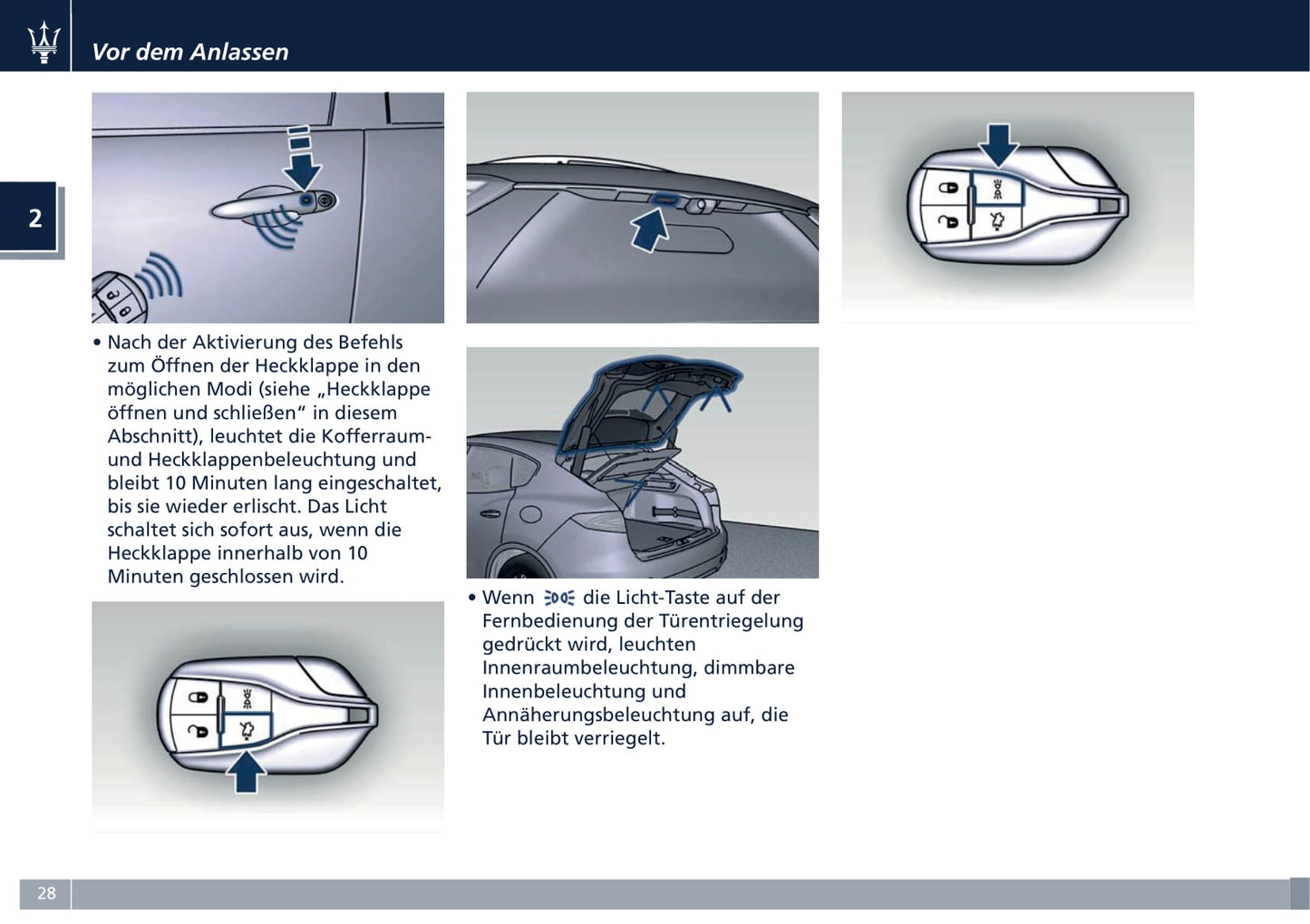 Vor dem Anlassen

2

• Nach der Aktivierung des Befehls zum Öffnen der Heckklappe in den möglichen Modi (siehe „Heckklappe öffnen und schließen“ in diesem Abschnitt), leuchtet die Kofferraum- und Heckklappenbeleuchtung und bleibt 10 Minuten lang eingeschaltet, bis sie wieder erlischt. Das Licht schaltet sich sofort aus, wenn die Heckklappe innerhalb von 10 Minuten geschlossen wird.

• Wenn die Licht-Taste auf der Fernbedienung der Türentriegelung gedrückt wird, leuchten Innenraumbeleuchtung, dimmbare Innenbeleuchtung und Annäherungsbeleuchtung auf, die Tür bleibt verriegelt.

28