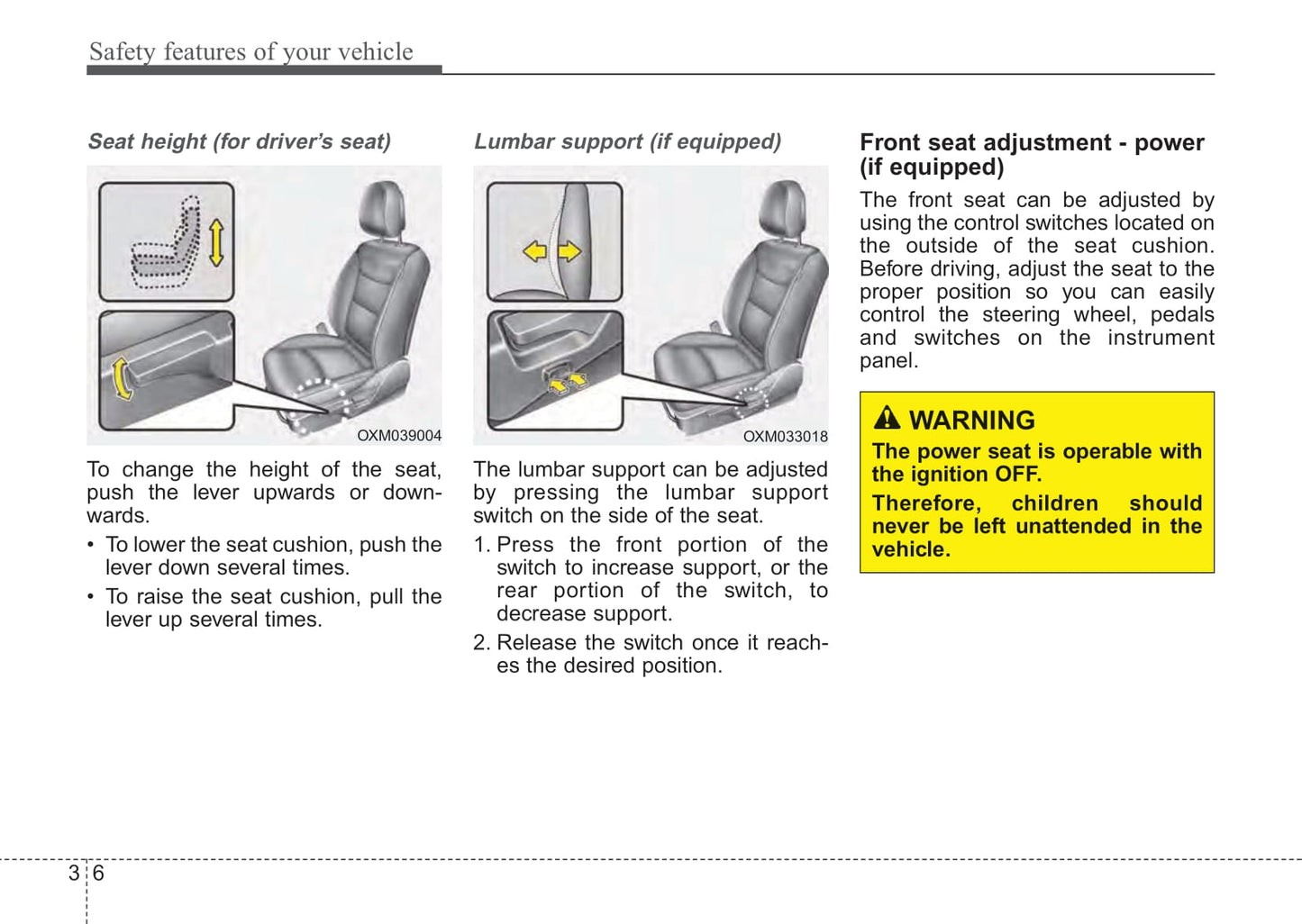 Safety features of your vehicle

Seat height (for driver's seat)

OXM039004

To change the height of the seat, push the lever upwards or downwards.

• To lower the seat cushion, push the lever down several times.

• To raise the seat cushion, pull the lever up several times.

Lumbar support (if equipped)

OXM033018

The lumbar support can be adjusted by pressing the lumbar support switch on the side of the seat.

1. Press the front portion of the switch to increase support, or the rear portion of the switch, to decrease support.

2. Release the switch once it reaches the desired position.

Front seat adjustment - power (if equipped)

The front seat can be adjusted by using the control switches located on the outside of the seat cushion. Before driving, adjust the seat to the proper position so you can easily control the steering wheel, pedals and switches on the instrument panel.

WARNING

The power seat is operable with the ignition OFF.

Therefore, children should never be left unattended in the vehicle.

3 6