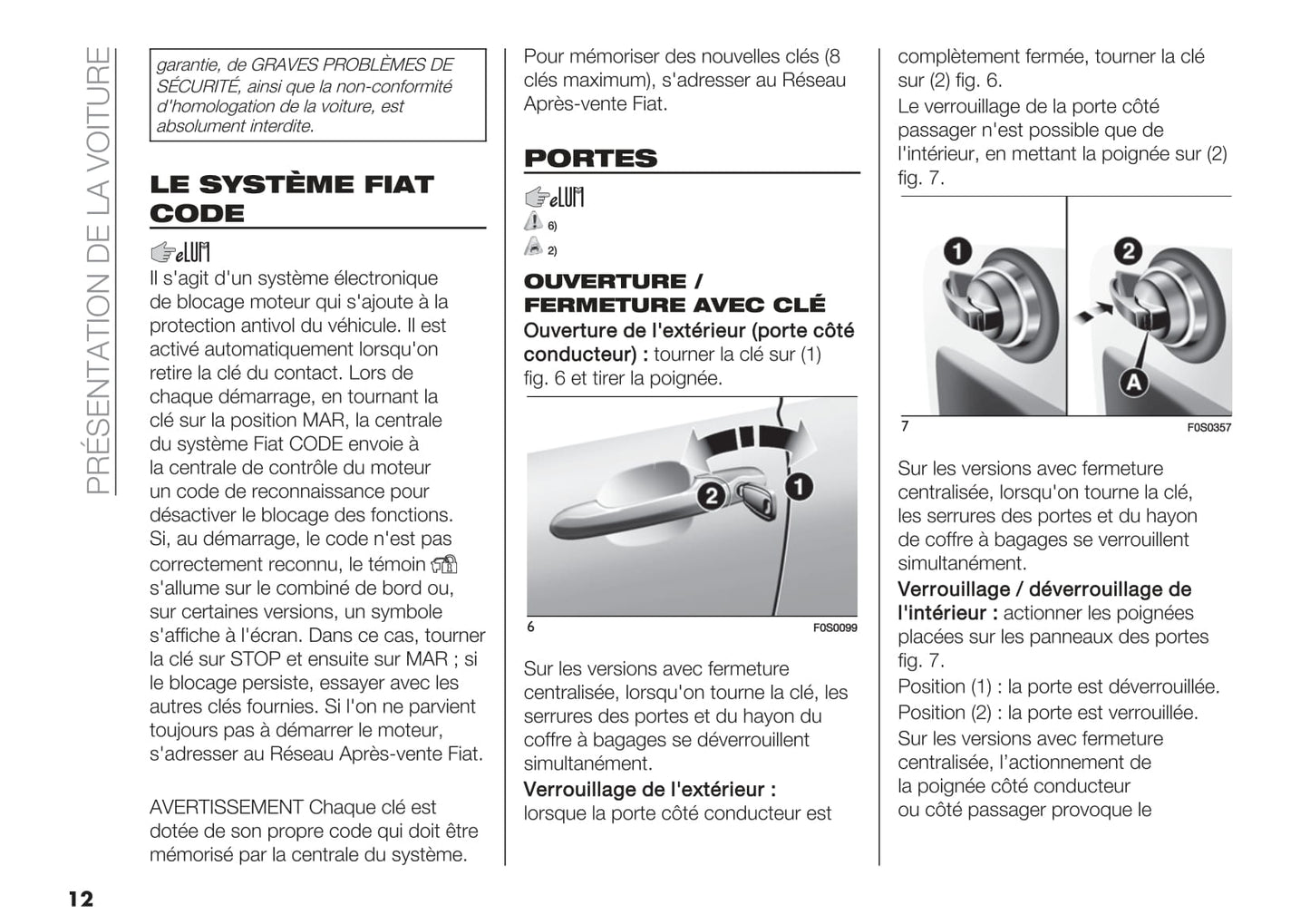 PRÉSENTATION DE LA VOITURE

garantie, de GRAVES PROBLÈMES DE SÉCURITÉ, ainsi que la non-conformité d'homologation de la voiture, est absolument interdite.

LE SYSTÈME FIAT CODE

eLUM

Il s'agit d'un système électronique de blocage moteur qui s'ajoute à la protection antivol du véhicule. Il est activé automatiquement lorsqu'on retire la clé du contact. Lors de chaque démarrage, en tournant la clé sur la position MAR, la centrale du système Fiat CODE envoie à la centrale de contrôle du moteur un code de reconnaissance pour désactiver le blocage des fonctions. Si, au démarrage, le code n'est pas correctement reconnu, le témoin s'allume sur le combiné de bord ou, sur certaines versions, un symbole s'affiche à l'écran. Dans ce cas, tourner la clé sur STOP et ensuite sur MAR ; si le blocage persiste, essayer avec les autres clés fournies. Si l'on ne parvient toujours pas à démarrer le moteur, s'adresser au Réseau Après-vente Fiat.

AVERTISSEMENT Chaque clé est dotée de son propre code qui doit être mémorisé par la centrale du système.

Pour mémoriser des nouvelles clés (8 clés maximum), s'adresser au Réseau Après-vente Fiat.

PORTES

eLUM

6)

2)

OUVERTURE / FERMETURE AVEC CLÉ

Ouverture de l'extérieur (porte côté conducteur) : tourner la clé sur (1) fig. 6 et tirer la poignée.

2

1

6

F0S0099

Sur les versions avec fermeture centralisée, lorsqu'on tourne la clé, les serrures des portes et du hayon du coffre à bagages se déverrouillent simultanément.

Verrouillage de l'extérieur : lorsque la porte côté conducteur est complètement fermée, tourner la clé sur (2) fig. 6.

Le verrouillage de la porte côté passager n'est possible que de l'intérieur, en mettant la poignée sur (2) fig. 7.

1

2

A

7

F0S0357

Sur les versions avec fermeture centralisée, lorsqu'on tourne la clé, les serrures des portes et du hayon de coffre à bagages se verrouillent simultanément.

Verrouillage / déverrouillage de l'intérieur : actionner les poignées placées sur les panneaux des portes fig. 7.

Position (1) : la porte est déverrouillée.

Position (2) : la porte est verrouillée.

Sur les versions avec fermeture centralisée, l'actionnement de la poignée côté conducteur ou côté passager provoque le

12