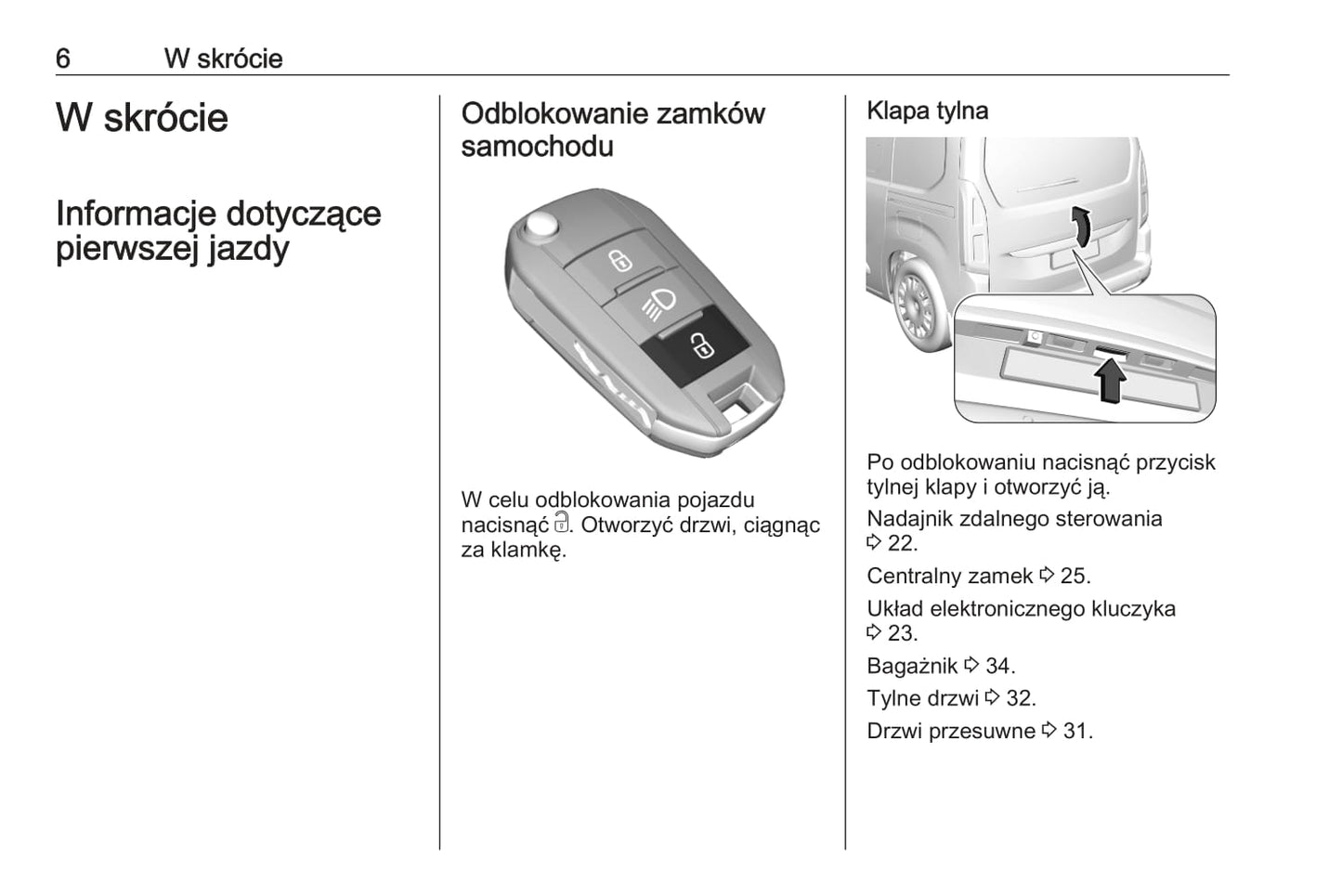 6 W skrócie

W skrócie

Informacje dotyczące pierwszej jazdy

Odblokowanie zamków samochodu

W celu odblokowania pojazdu nacisnąć 🔓. Otworzyć drzwi, ciągnąc za klamkę.

Klapa tylna

Po odblokowaniu nacisnąć przycisk tylnej klapy i otworzyć ją.

Nadajnik zdalnego sterowania ⇨ 22.

Centralny zamek ⇨ 25.

Układ elektronicznego kluczyka ⇨ 23.

Bagażnik ⇨ 34.

Tylne drzwi ⇨ 32.

Drzwi przesuwne ⇨ 31.