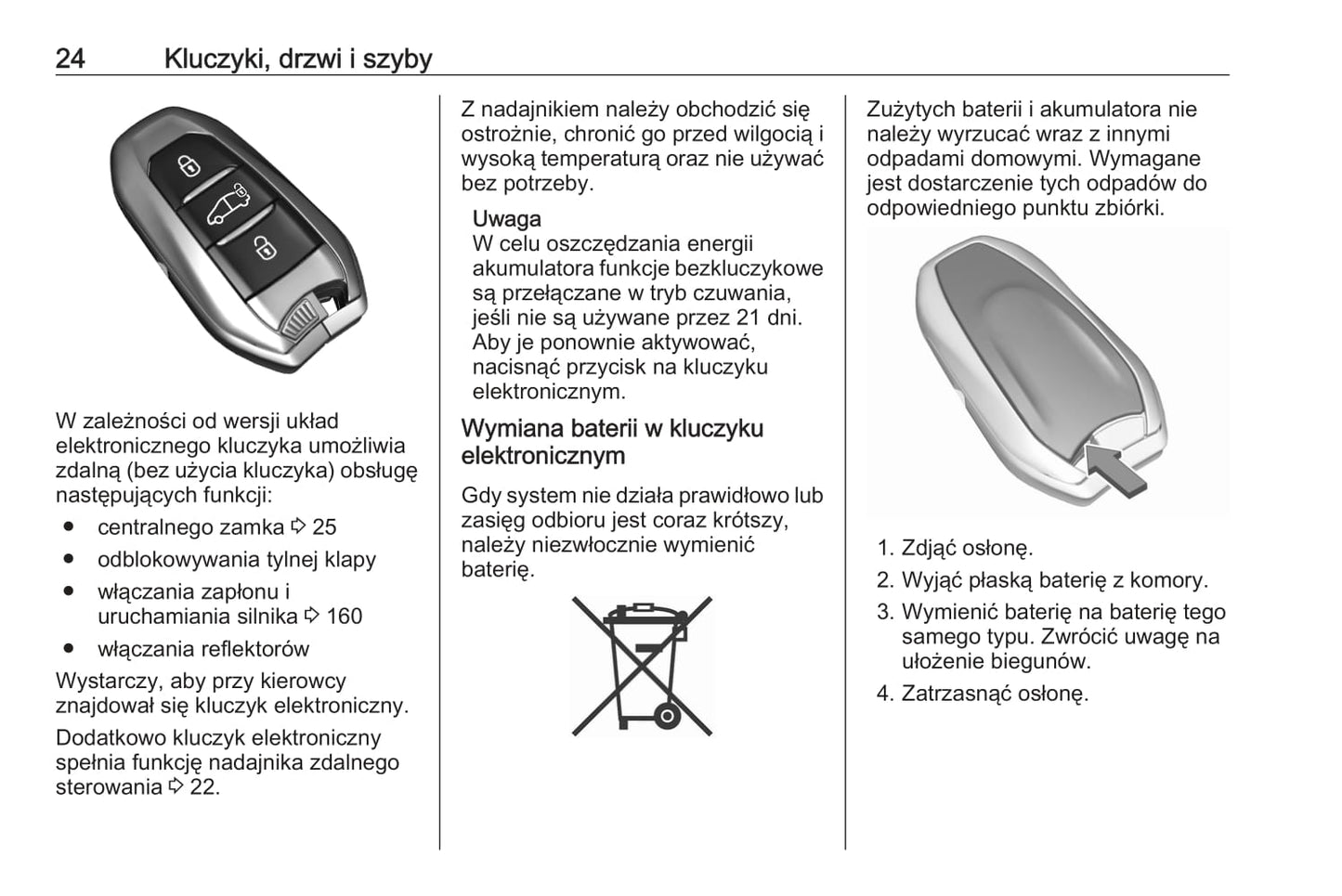 24 Kluczyki, drzwi i szyby

W zależności od wersji układ elektronicznego kluczyka umożliwia zdalną (bez użycia kluczyka) obsługę następujących funkcji:

● centralnego zamka ⇨ 25
● odblokowywania tylnej klapy
● włączania zapłonu i uruchamiania silnika ⇨ 160
● włączania reflektorów

Wystarczy, aby przy kierowcy znajdował się kluczyk elektroniczny.

Dodatkowo kluczyk elektroniczny spełnia funkcję nadajnika zdalnego sterowania ⇨ 22.

Z nadajnikiem należy obchodzić się ostrożnie, chronić go przed wilgocią i wysoką temperaturą oraz nie używać bez potrzeby.

Uwaga
W celu oszczędzania energii akumulatora funkcje bezkluczykowe są przełączane w tryb czuwania, jeśli nie są używane przez 21 dni. Aby je ponownie aktywować, nacisnąć przycisk na kluczyku elektronicznym.

Wymiana baterii w kluczyku elektronicznym

Gdy system nie działa prawidłowo lub zasięg odbioru jest coraz krótszy, należy niezwłocznie wymienić baterię.

Zużytych baterii i akumulatora nie należy wyrzucać wraz z innymi odpadami domowymi. Wymagane jest dostarczenie tych odpadów do odpowiedniego punktu zbiórki.

1. Zdjąć osłonę.
2. Wyjąć płaską baterię z komory.
3. Wymienić baterię na baterię tego samego typu. Zwrócić uwagę na ułożenie biegunów.
4. Zatrzasnąć osłonę.