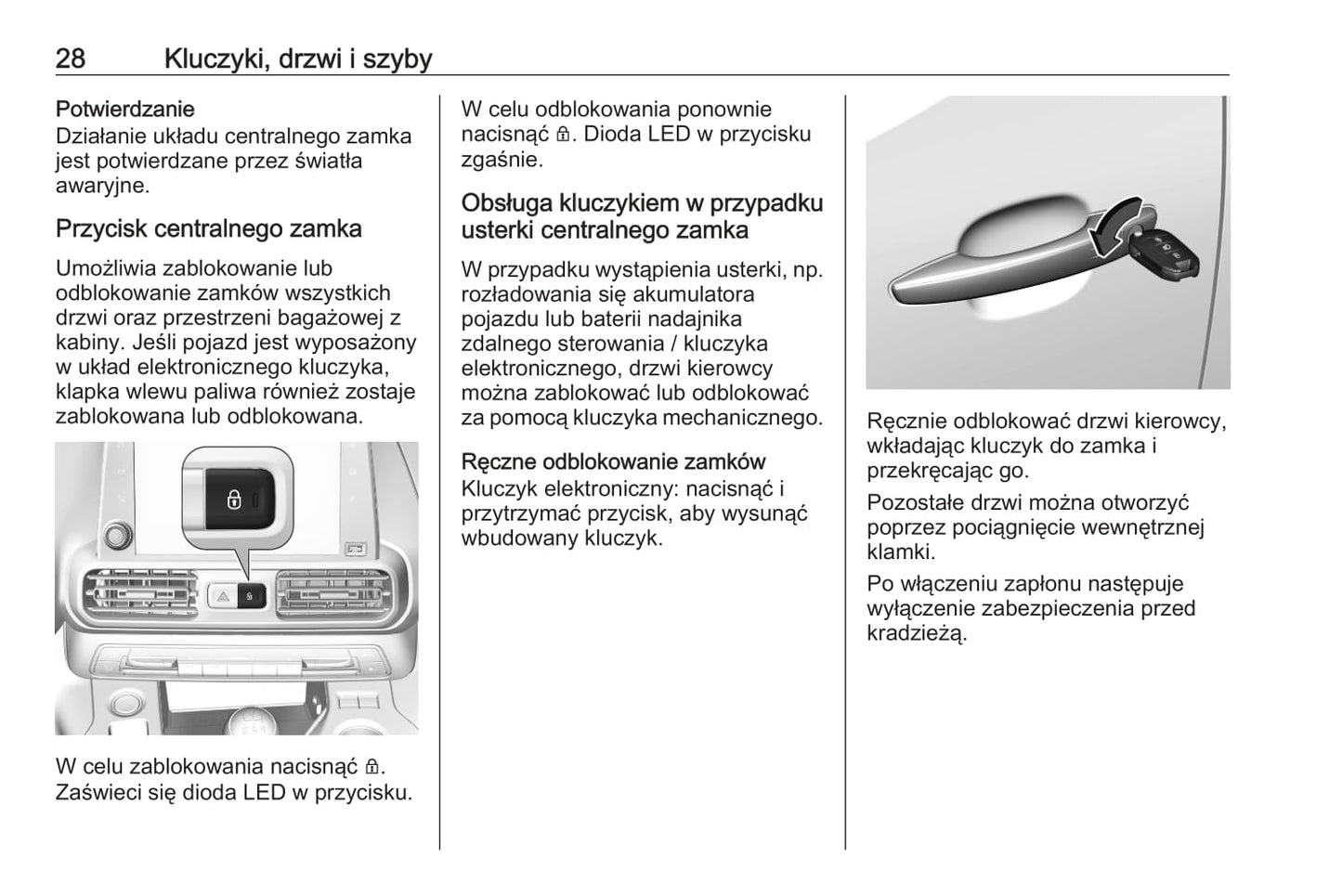 28 Kluczyki, drzwi i szyby

Potwierdzanie
Działanie układu centralnego zamka jest potwierdzane przez światła awaryjne.

Przycisk centralnego zamka

Umożliwia zablokowanie lub odblokowanie zamków wszystkich drzwi oraz przestrzeni bagażowej z kabiny. Jeśli pojazd jest wyposażony w układ elektronicznego kluczyka, klapka wlewu paliwa również zostaje zablokowana lub odblokowana.

W celu zablokowania nacisnąć 🔒. Zaświeci się dioda LED w przycisku.

W celu odblokowania ponownie nacisnąć 🔒. Dioda LED w przycisku zgaśnie.

Obsługa kluczykiem w przypadku usterki centralnego zamka

W przypadku wystąpienia usterki, np. rozładowania się akumulatora pojazdu lub baterii nadajnika zdalnego sterowania / kluczyka elektronicznego, drzwi kierowcy można zablokować lub odblokować za pomocą kluczyka mechanicznego.

Ręczne odblokowanie zamków
Kluczyk elektroniczny: nacisnąć i przytrzymać przycisk, aby wysunąć wbudowany kluczyk.

Ręcznie odblokować drzwi kierowcy, wkładając kluczyk do zamka i przekręcając go.

Pozostałe drzwi można otworzyć poprzez pociągnięcie wewnętrznej klamki.

Po włączeniu zapłonu następuje wyłączenie zabezpieczenia przed kradzieżą.