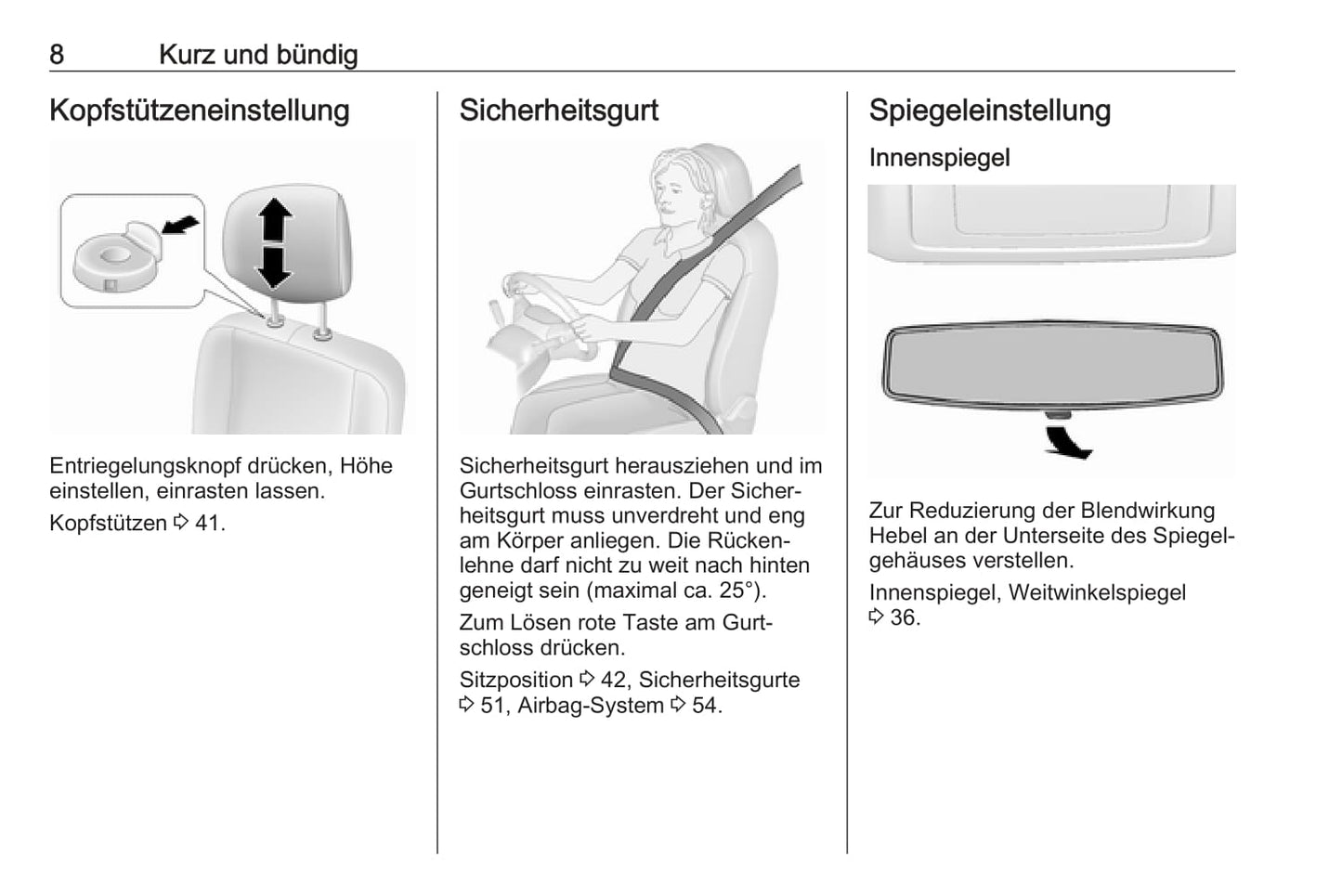 8 Kurz und bündig

Kopfstützeneinstellung

Entriegelungsknopf drücken, Höhe einstellen, einrasten lassen.

Kopfstützen ⇨ 41.

Sicherheitsgurt

Sicherheitsgurt herausziehen und im Gurtschloss einrasten. Der Sicherheitsgurt muss unverdreht und eng am Körper anliegen. Die Rückenlehne darf nicht zu weit nach hinten geneigt sein (maximal ca. 25°).

Zum Lösen rote Taste am Gurtschloss drücken.

Sitzposition ⇨ 42, Sicherheitsgurte ⇨ 51, Airbag-System ⇨ 54.

Spiegeleinstellung

Innenspiegel

Zur Reduzierung der Blendwirkung Hebel an der Unterseite des Spiegelgehäuses verstellen.

Innenspiegel, Weitwinkelspiegel ⇨ 36.