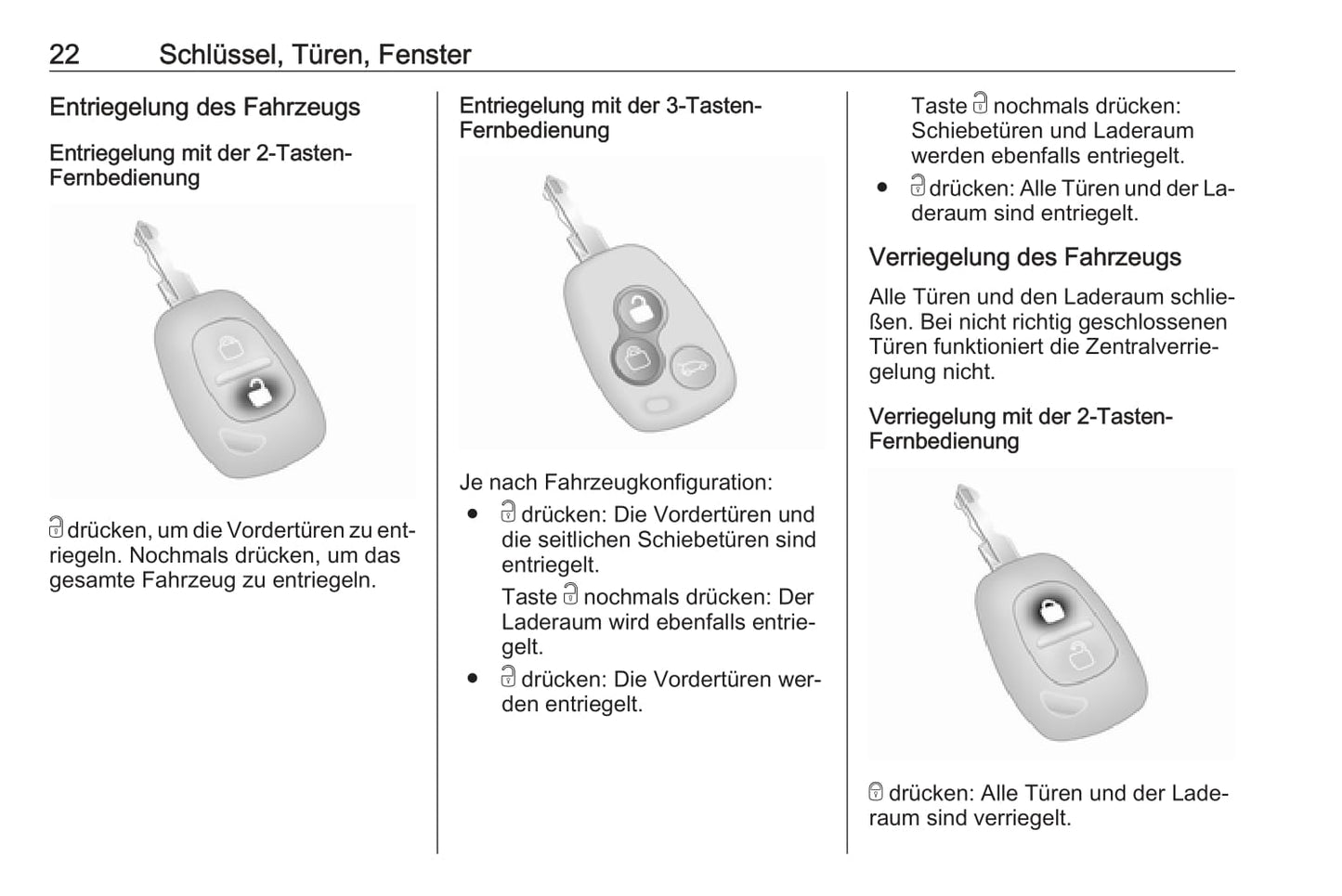 22 Schlüssel, Türen, Fenster

Entriegelung des Fahrzeugs

Entriegelung mit der 2-Tasten-Fernbedienung

drücken, um die Vordertüren zu entriegeln. Nochmals drücken, um das gesamte Fahrzeug zu entriegeln.

Entriegelung mit der 3-Tasten-Fernbedienung

Je nach Fahrzeugkonfiguration:

● drücken: Die Vordertüren und die seitlichen Schiebetüren sind entriegelt.

Taste nochmals drücken: Der Laderaum wird ebenfalls entriegelt.

● drücken: Die Vordertüren werden entriegelt.

Taste nochmals drücken: Schiebetüren und Laderaum werden ebenfalls entriegelt.

● drücken: Alle Türen und der Laderaum sind entriegelt.

Verriegelung des Fahrzeugs

Alle Türen und den Laderaum schließen. Bei nicht richtig geschlossenen Türen funktioniert die Zentralverriegelung nicht.

Verriegelung mit der 2-Tasten-Fernbedienung

drücken: Alle Türen und der Laderaum sind verriegelt.