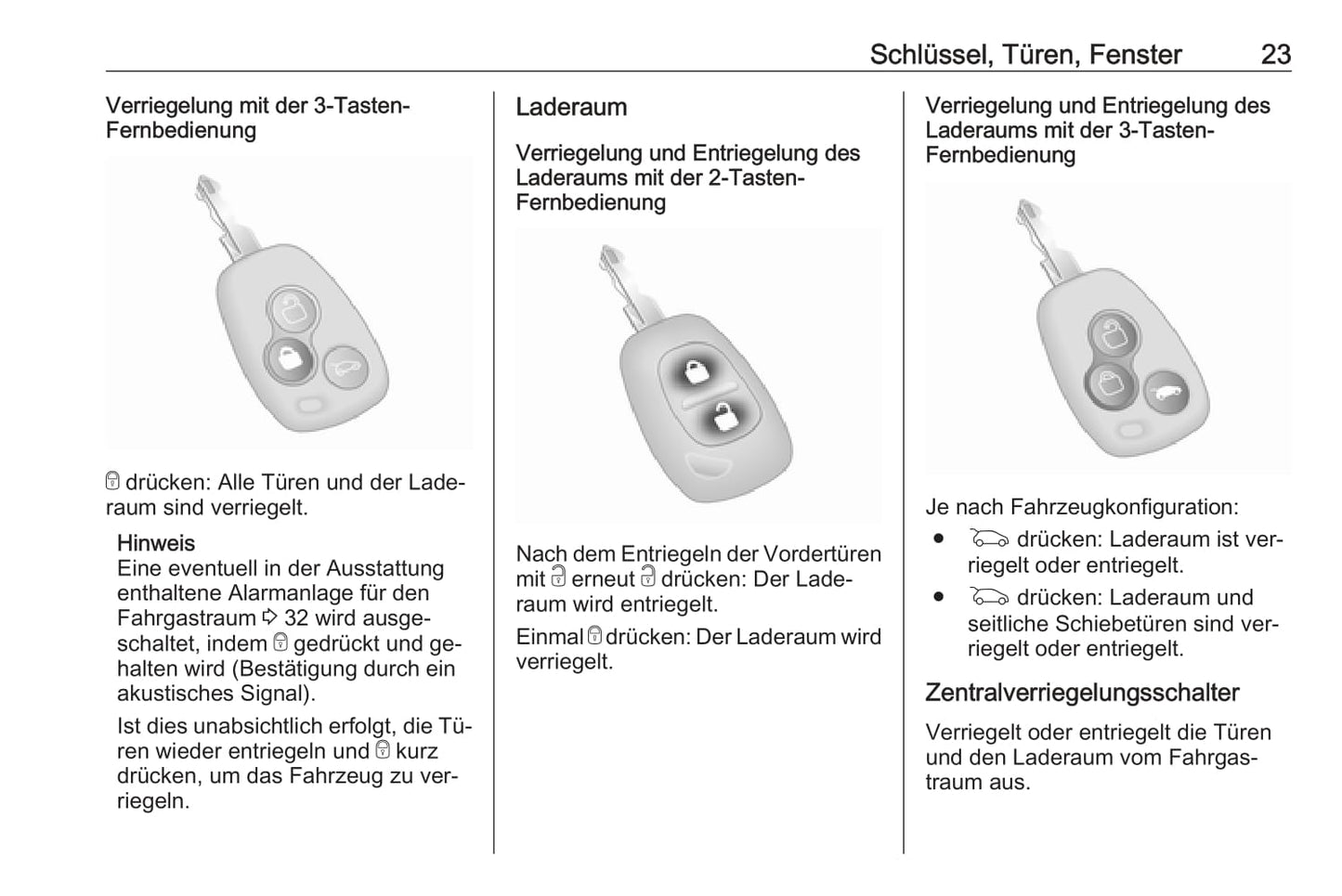 Schlüssel, Türen, Fenster 23

Verriegelung mit der 3-Tasten-Fernbedienung

🔒 drücken: Alle Türen und der Laderaum sind verriegelt.

Hinweis
Eine eventuell in der Ausstattung enthaltene Alarmanlage für den Fahrgastraum ⇨ 32 wird ausgeschaltet, indem 🔒 gedrückt und gehalten wird (Bestätigung durch ein akustisches Signal).

Ist dies unabsichtlich erfolgt, die Türen wieder entriegeln und 🔒 kurz drücken, um das Fahrzeug zu verriegeln.

Laderaum

Verriegelung und Entriegelung des Laderaums mit der 2-Tasten-Fernbedienung

Nach dem Entriegeln der Vordertüren mit 🔓 erneut 🔓 drücken: Der Laderaum wird entriegelt.

Einmal 🔒 drücken: Der Laderaum wird verriegelt.

Verriegelung und Entriegelung des Laderaums mit der 3-Tasten-Fernbedienung

Je nach Fahrzeugkonfiguration:
● 🚗 drücken: Laderaum ist verriegelt oder entriegelt.
● 🚗 drücken: Laderaum und seitliche Schiebetüren sind verriegelt oder entriegelt.

Zentralverriegelungsschalter

Verriegelt oder entriegelt die Türen und den Laderaum vom Fahrgastraum aus.