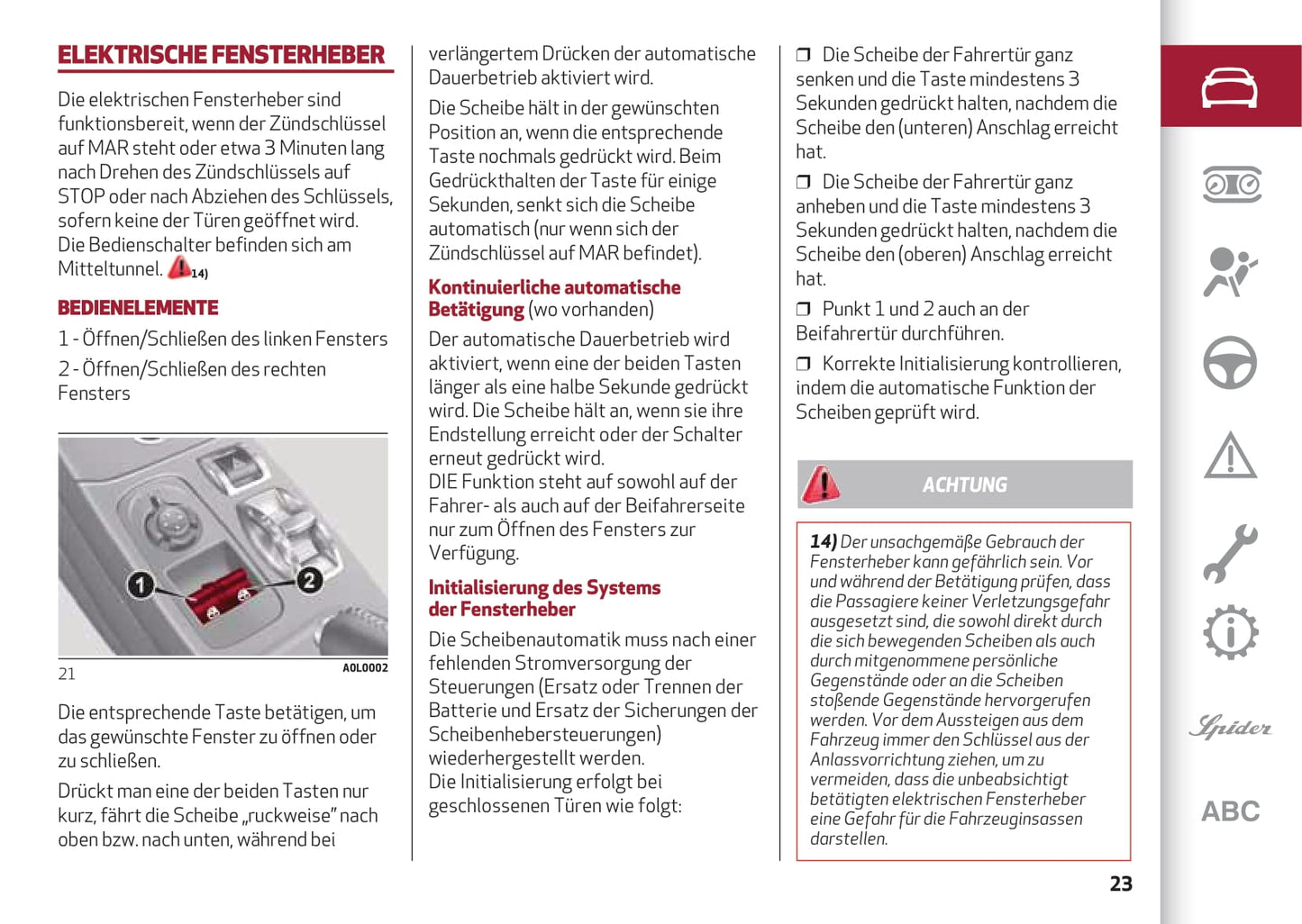 ELEKTRISCHE FENSTERHEBER

Die elektrischen Fensterheber sind funktionsbereit, wenn der Zündschlüssel auf MAR steht oder etwa 3 Minuten lang nach Drehen des Zündschlüssels auf STOP oder nach Abziehen des Schlüssels, sofern keine der Türen geöffnet wird. Die Bedienschalter befinden sich am Mitteltunnel. 14)

BEDIENELEMENTE

1 - Öffnen/Schließen des linken Fensters

2 - Öffnen/Schließen des rechten Fensters

1

2

21

A0L0002

Die entsprechende Taste betätigen, um das gewünschte Fenster zu öffnen oder zu schließen.

Drückt man eine der beiden Tasten nur kurz, fährt die Scheibe „ruckweise" nach oben bzw. nach unten, während bei verlängertem Drücken der automatische Dauerbetrieb aktiviert wird.

Die Scheibe hält in der gewünschten Position an, wenn die entsprechende Taste nochmals gedrückt wird. Beim Gedrückthalten der Taste für einige Sekunden, senkt sich die Scheibe automatisch (nur wenn sich der Zündschlüssel auf MAR befindet).

Kontinuierliche automatische Betätigung (wo vorhanden)

Der automatische Dauerbetrieb wird aktiviert, wenn eine der beiden Tasten länger als eine halbe Sekunde gedrückt wird. Die Scheibe hält an, wenn sie ihre Endstellung erreicht oder der Schalter erneut gedrückt wird.
DIE Funktion steht auf sowohl auf der Fahrer- als auch auf der Beifahrerseite nur zum Öffnen des Fensters zur Verfügung.

Initialisierung des Systems der Fensterheber

Die Scheibenautomatik muss nach einer fehlenden Stromversorgung der Steuerungen (Ersatz oder Trennen der Batterie und Ersatz der Sicherungen der Scheibenhebersteuerungen) wiederhergestellt werden.
Die Initialisierung erfolgt bei geschlossenen Türen wie folgt:

❒ Die Scheibe der Fahrertür ganz senken und die Taste mindestens 3 Sekunden gedrückt halten, nachdem die Scheibe den (unteren) Anschlag erreicht hat.

❒ Die Scheibe der Fahrertür ganz anheben und die Taste mindestens 3 Sekunden gedrückt halten, nachdem die Scheibe den (oberen) Anschlag erreicht hat.

❒ Punkt 1 und 2 auch an der Beifahrertür durchführen.

❒ Korrekte Initialisierung kontrollieren, indem die automatische Funktion der Scheiben geprüft wird.

ACHTUNG

14) Der unsachgemäße Gebrauch der Fensterheber kann gefährlich sein. Vor und während der Betätigung prüfen, dass die Passagiere keiner Verletzungsgefahr ausgesetzt sind, die sowohl direkt durch die sich bewegenden Scheiben als auch durch mitgenommene persönliche Gegenstände oder an die Scheiben stoßende Gegenstände hervorgerufen werden. Vor dem Aussteigen aus dem Fahrzeug immer den Schlüssel aus der Anlassvorrichtung ziehen, um zu vermeiden, dass die unbeabsichtigt betätigten elektrischen Fensterheber eine Gefahr für die Fahrzeuginsassen darstellen.

23

Spider

ABC