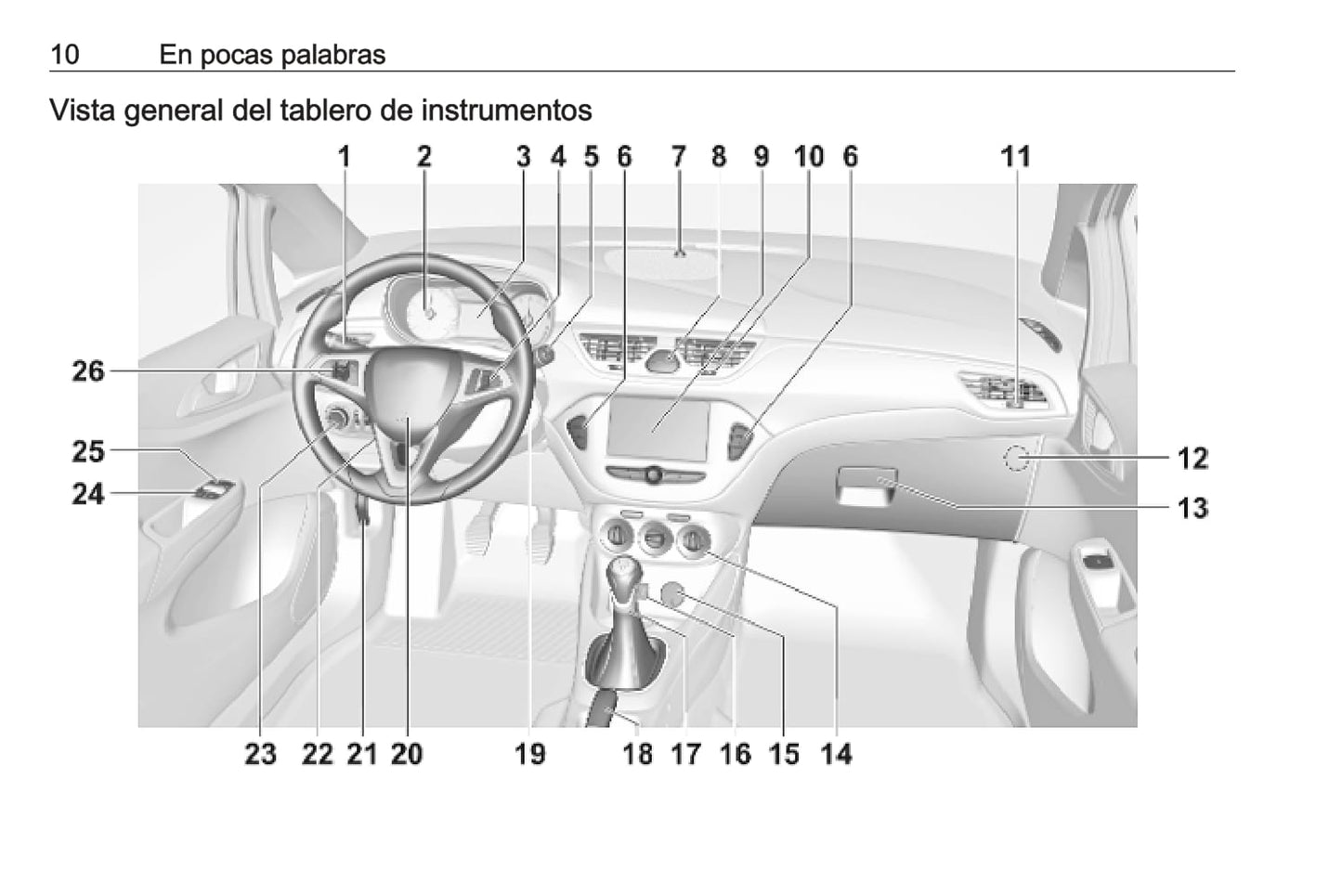 10 En pocas palabras

Vista general del tablero de instrumentos

1 2 3 4 5 6 7 8 9 10 6 11

26

25

24

12

13

23 22 21 20 19 18 17 16 15 14