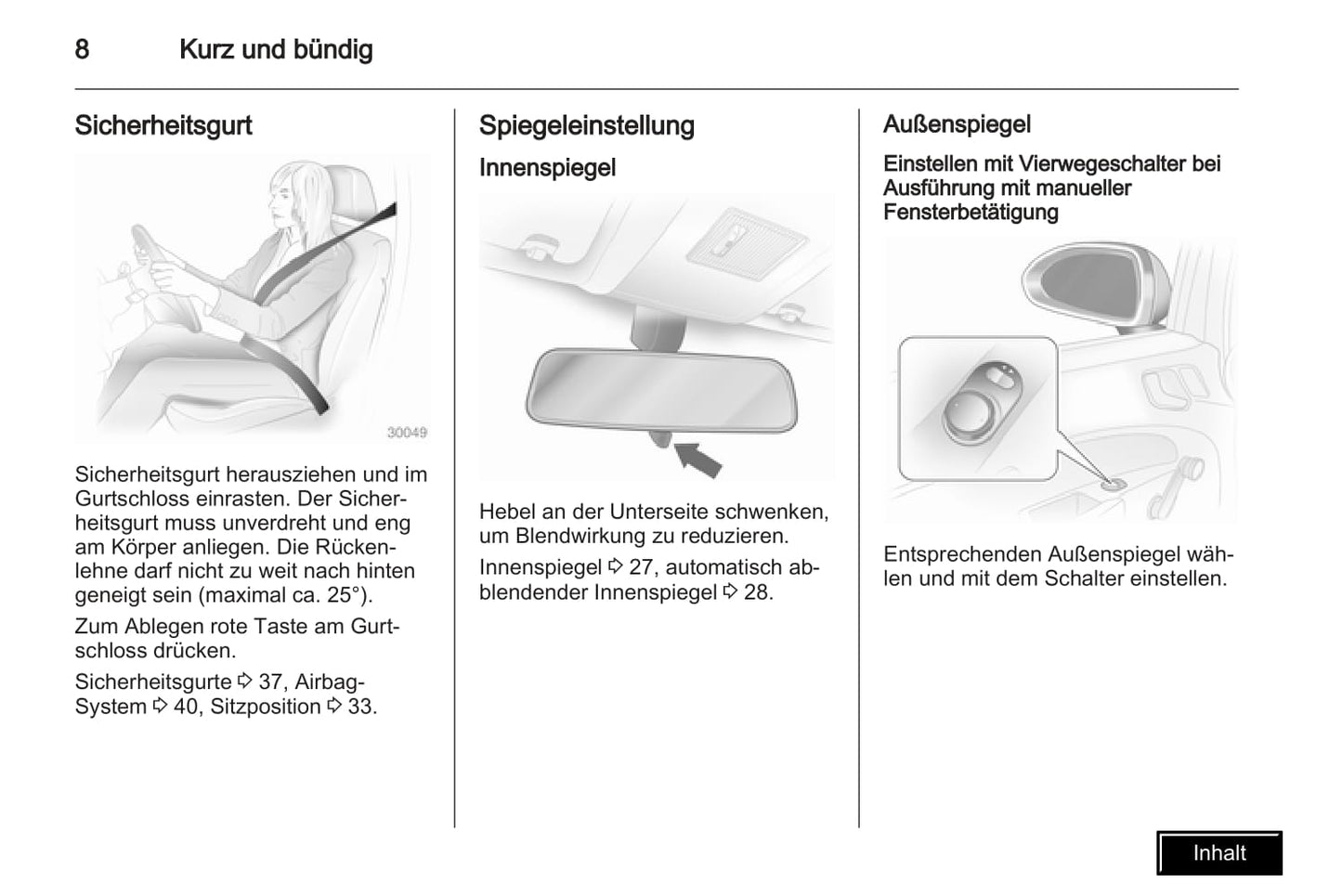 8 Kurz und bündig

Sicherheitsgurt

30049

Sicherheitsgurt herausziehen und im Gurtschloss einrasten. Der Sicherheitsgurt muss unverdreht und eng am Körper anliegen. Die Rückenlehne darf nicht zu weit nach hinten geneigt sein (maximal ca. 25°).

Zum Ablegen rote Taste am Gurtschloss drücken.

Sicherheitsgurte ⇨ 37, Airbag-System ⇨ 40, Sitzposition ⇨ 33.

Spiegeleinstellung

Innenspiegel

Hebel an der Unterseite schwenken, um Blendwirkung zu reduzieren.

Innenspiegel ⇨ 27, automatisch abblendender Innenspiegel ⇨ 28.

Außenspiegel

Einstellen mit Vierwegeschalter bei Ausführung mit manueller Fensterbetätigung

Entsprechenden Außenspiegel wählen und mit dem Schalter einstellen.

Inhalt