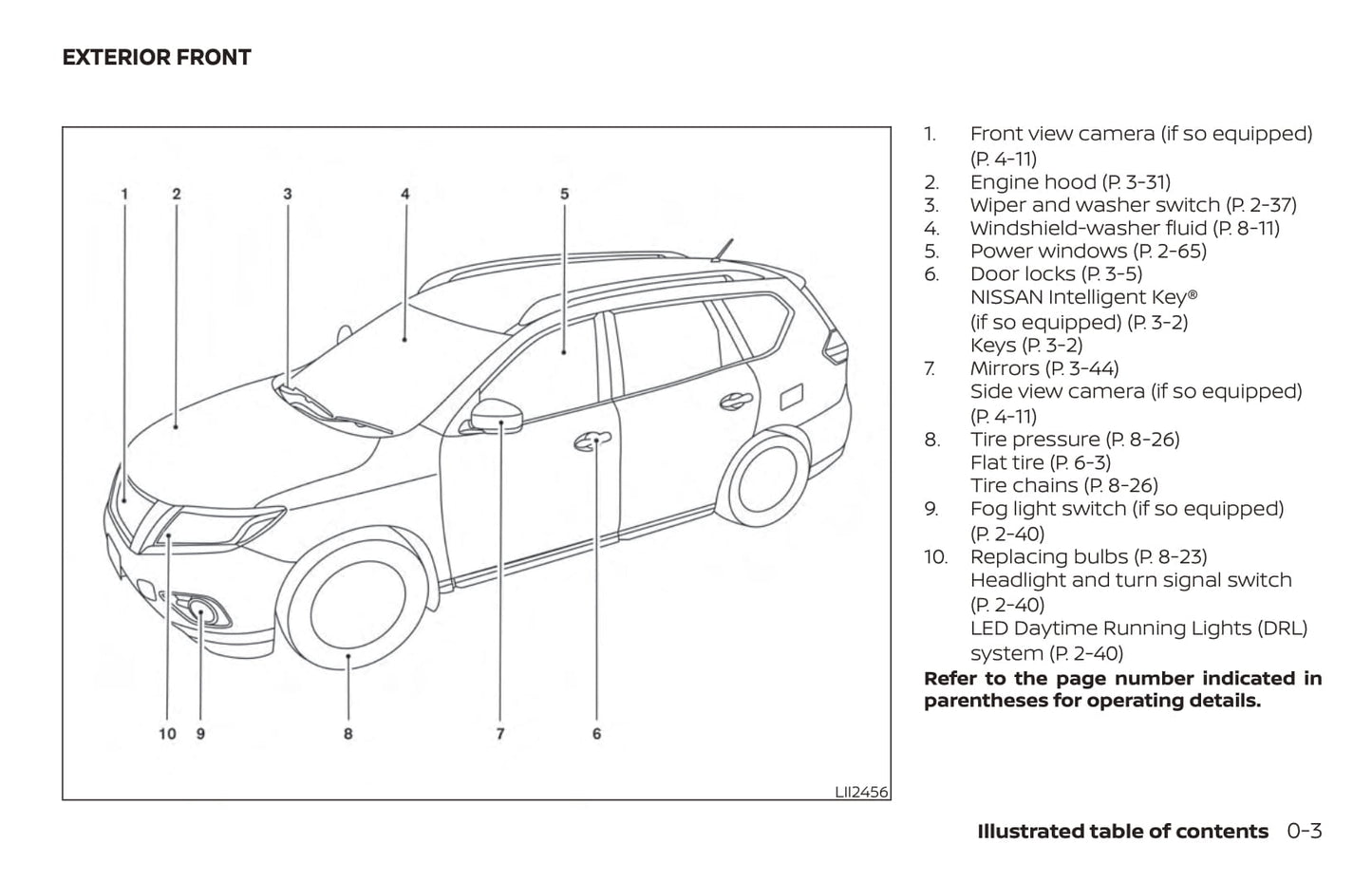 EXTERIOR FRONT

1 2 3 4 5

10 9 8 7 6

LII2456

1. Front view camera (if so equipped) (P. 4-11)
2. Engine hood (P. 3-31)
3. Wiper and washer switch (P. 2-37)
4. Windshield-washer fluid (P. 8-11)
5. Power windows (P. 2-65)
6. Door locks (P. 3-5)
NISSAN Intelligent Key®
(if so equipped) (P. 3-2)
Keys (P. 3-2)
7. Mirrors (P. 3-44)
Side view camera (if so equipped) (P. 4-11)
8. Tire pressure (P. 8-26)
Flat tire (P. 6-3)
Tire chains (P. 8-26)
9. Fog light switch (if so equipped) (P. 2-40)
10. Replacing bulbs (P. 8-23)
Headlight and turn signal switch (P. 2-40)
LED Daytime Running Lights (DRL) system (P. 2-40)

Refer to the page number indicated in parentheses for operating details.

Illustrated table of contents 0-3