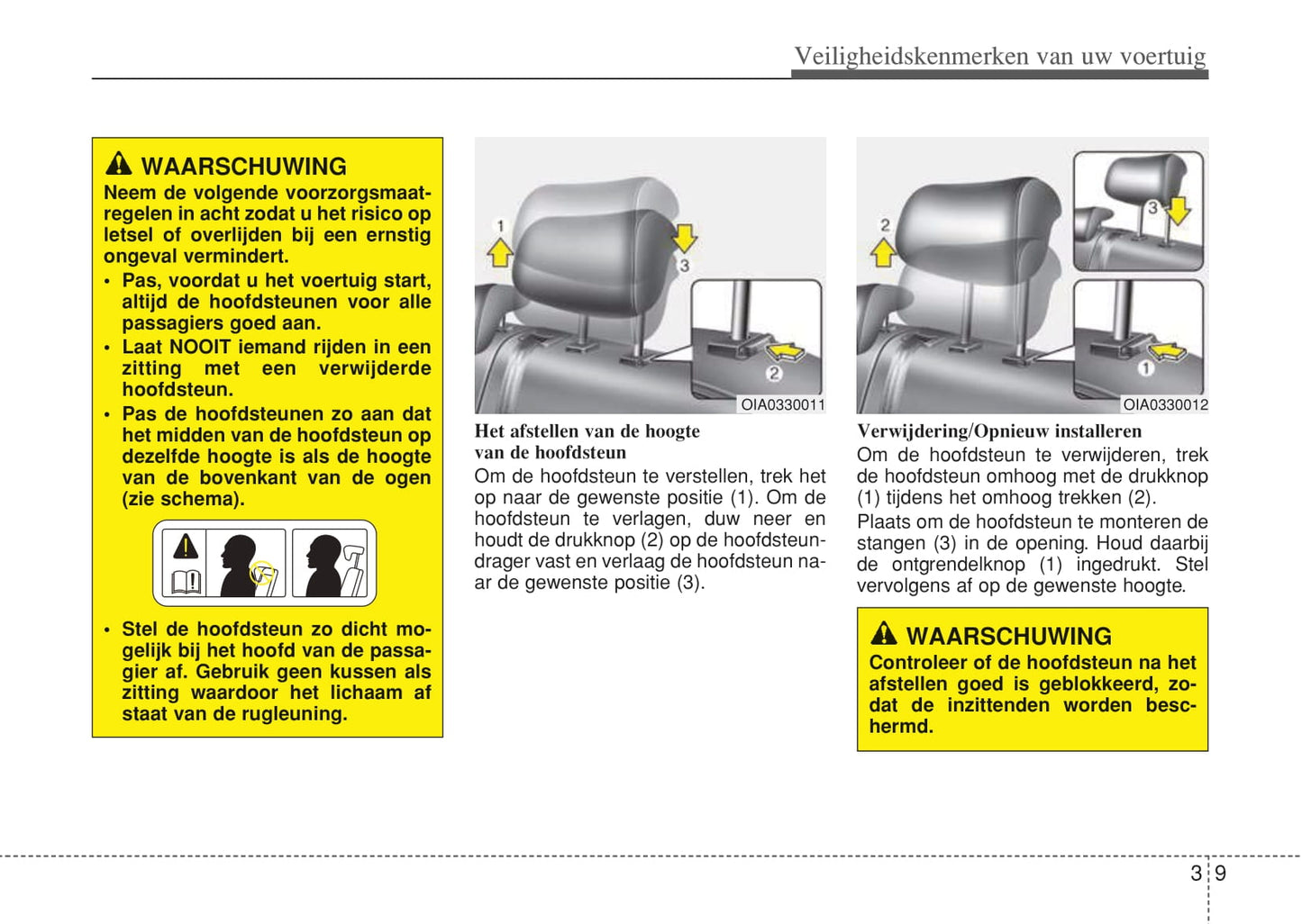 Veiligheidskenmerken van uw voertuig

WAARSCHUWING
Neem de volgende voorzorgsmaatregelen in acht zodat u het risico op letsel of overlijden bij een ernstig ongeval vermindert.
• Pas, voordat u het voertuig start, altijd de hoofdsteunen voor alle passagiers goed aan.
• Laat NOOIT iemand rijden in een zitting met een verwijderde hoofdsteun.
• Pas de hoofdsteunen zo aan dat het midden van de hoofdsteun op dezelfde hoogte is als de hoogte van de bovenkant van de ogen (zie schema).
• Stel de hoofdsteun zo dicht mogelijk bij het hoofd van de passagier af. Gebruik geen kussen als zitting waardoor het lichaam af staat van de rugleuning.

1
3
2
OIA0330011

Het afstellen van de hoogte van de hoofdsteun
Om de hoofdsteun te verstellen, trek het op naar de gewenste positie (1). Om de hoofdsteun te verlagen, duw neer en houdt de drukknop (2) op de hoofdsteundrager vast en verlaag de hoofdsteun naar de gewenste positie (3).

2
3
1
OIA0330012

Verwijdering/Opnieuw installeren
Om de hoofdsteun te verwijderen, trek de hoofdsteun omhoog met de drukknop (1) tijdens het omhoog trekken (2).
Plaats om de hoofdsteun te monteren de stangen (3) in de opening. Houd daarbij de ontgrendelknop (1) ingedrukt. Stel vervolgens af op de gewenste hoogte.

WAARSCHUWING
Controleer of de hoofdsteun na het afstellen goed is geblokkeerd, zodat de inzittenden worden beschermd.

3 9