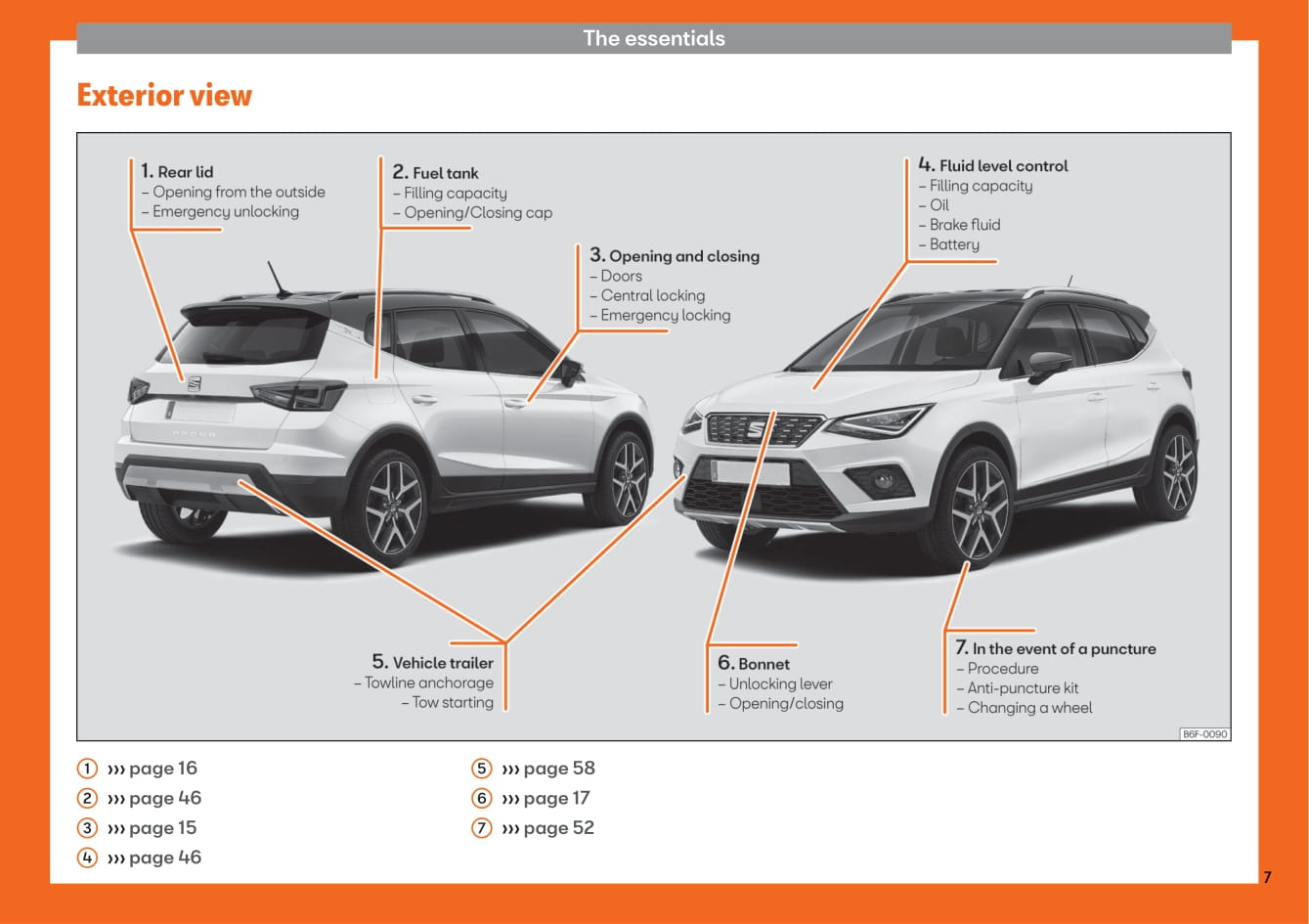 The essentials

Exterior view

1. Rear lid
– Opening from the outside
– Emergency unlocking

2. Fuel tank
– Filling capacity
– Opening/Closing cap

3. Opening and closing
– Doors
– Central locking
– Emergency locking

4. Fluid level control
– Filling capacity
– Oil
– Brake fluid
– Battery

5. Vehicle trailer
– Towline anchorage
– Tow starting

6. Bonnet
– Unlocking lever
– Opening/closing

7. In the event of a puncture
– Procedure
– Anti-puncture kit
– Changing a wheel

B6F-0090

1 ››› page 16
2 ››› page 46
3 ››› page 15
4 ››› page 46

5 ››› page 58
6 ››› page 17
7 ››› page 52

7