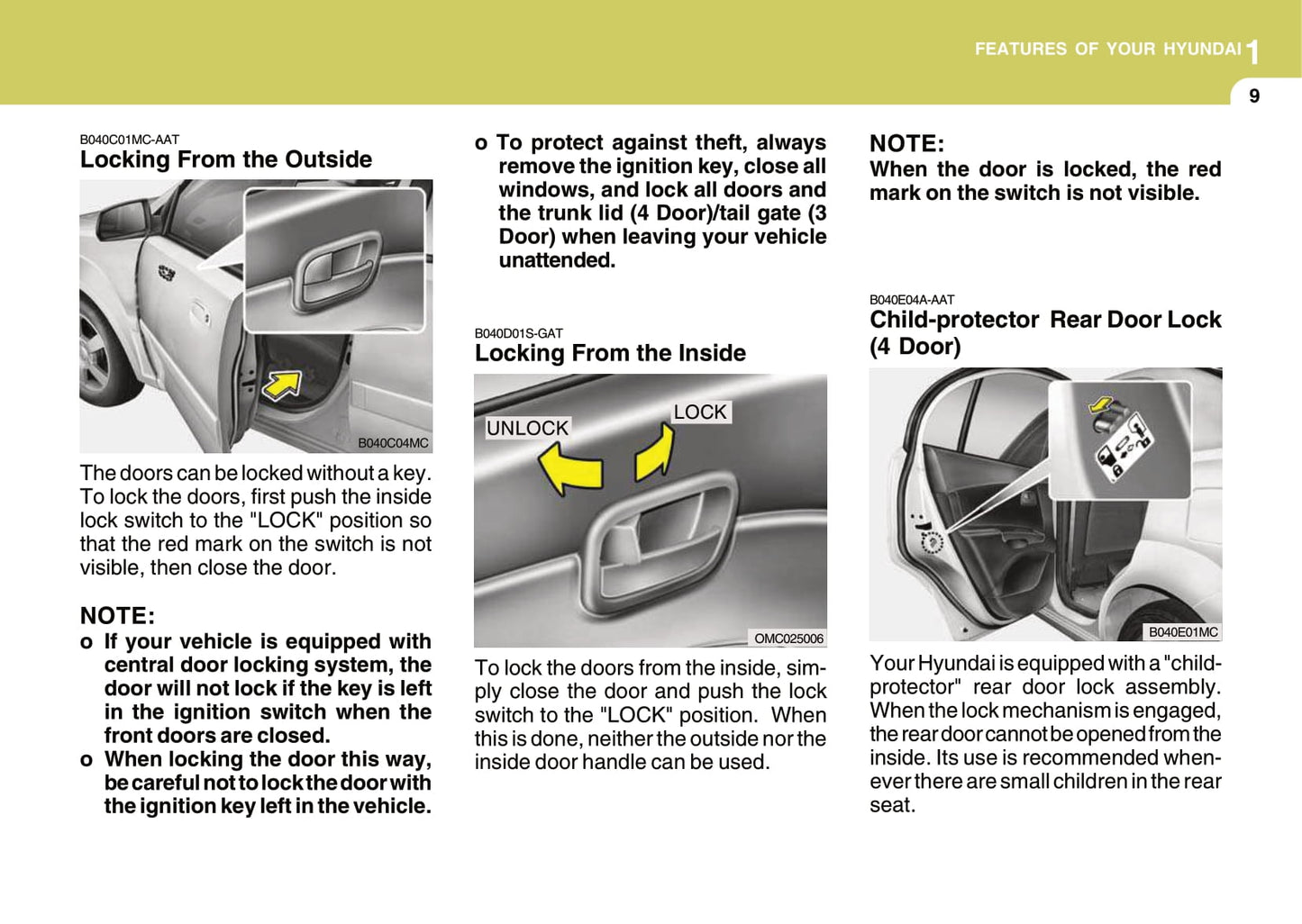 FEATURES OF YOUR HYUNDAI 1

9

B040C01MC-AAT
Locking From the Outside

B040C04MC

The doors can be locked without a key. To lock the doors, first push the inside lock switch to the "LOCK" position so that the red mark on the switch is not visible, then close the door.

NOTE:
o If your vehicle is equipped with central door locking system, the door will not lock if the key is left in the ignition switch when the front doors are closed.
o When locking the door this way, be careful not to lock the door with the ignition key left in the vehicle.

o To protect against theft, always remove the ignition key, close all windows, and lock all doors and the trunk lid (4 Door)/tail gate (3 Door) when leaving your vehicle unattended.

B040D01S-GAT
Locking From the Inside

UNLOCK
LOCK
OMC025006

To lock the doors from the inside, simply close the door and push the lock switch to the "LOCK" position. When this is done, neither the outside nor the inside door handle can be used.

NOTE:
When the door is locked, the red mark on the switch is not visible.

B040E04A-AAT
Child-protector Rear Door Lock (4 Door)

B040E01MC

Your Hyundai is equipped with a "child-protector" rear door lock assembly. When the lock mechanism is engaged, the rear door cannot be opened from the inside. Its use is recommended whenever there are small children in the rear seat.