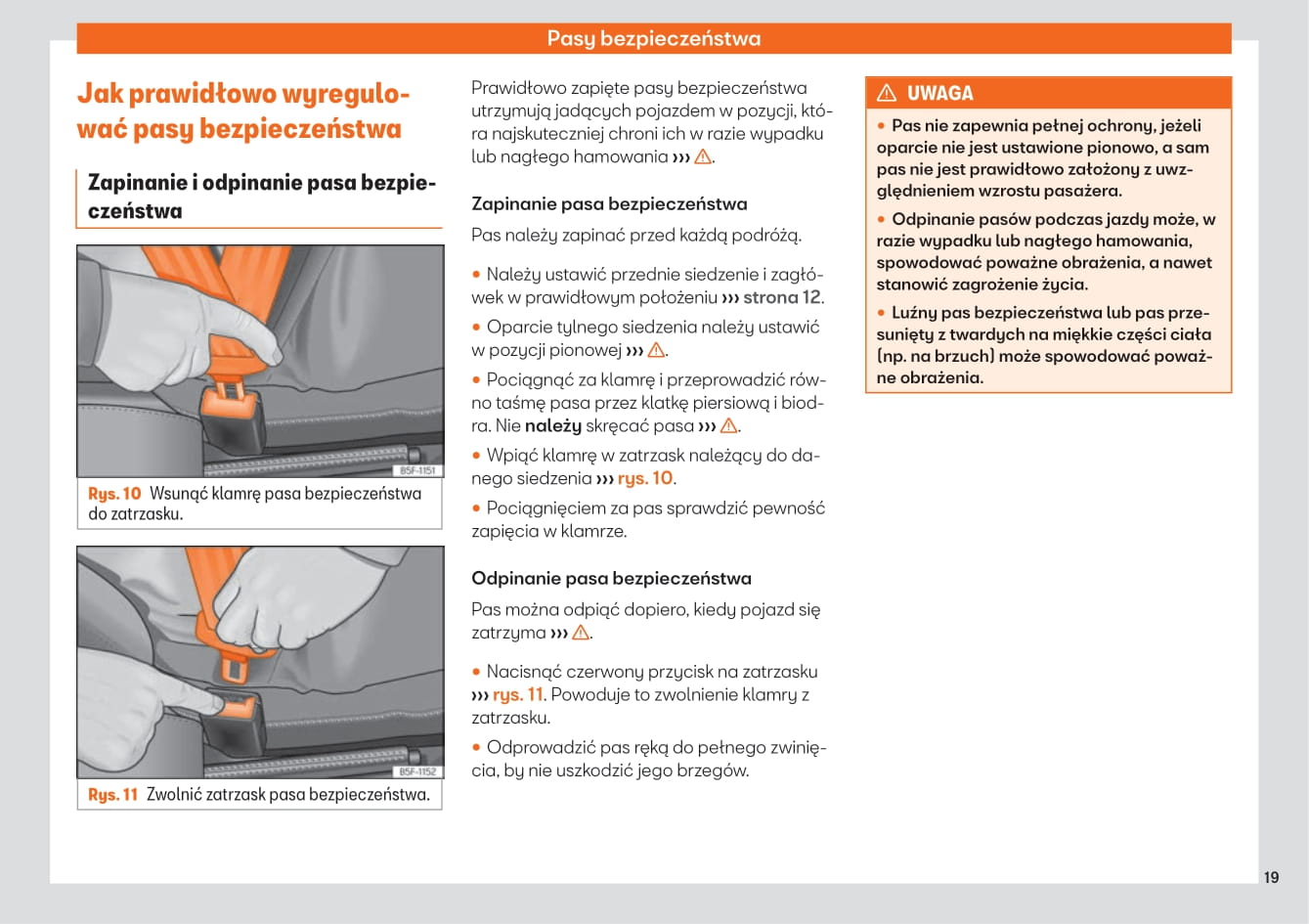 Pasy bezpieczeństwa

Jak prawidłowo wyregulować pasy bezpieczeństwa

Zapinanie i odpinanie pasa bezpieczeństwa

B5F-1151

Rys. 10 Wsunąć klamrę pasa bezpieczeństwa do zatrzasku.

B5F-1152

Rys. 11 Zwolnić zatrzask pasa bezpieczeństwa.

Prawidłowo zapięte pasy bezpieczeństwa utrzymują jadących pojazdem w pozycji, która najskuteczniej chroni ich w razie wypadku lub nagłego hamowania ››› ⚠.

Zapinanie pasa bezpieczeństwa

Pas należy zapinać przed każdą podróżą.

• Należy ustawić przednie siedzenie i zagłówek w prawidłowym położeniu ››› strona 12.

• Oparcie tylnego siedzenia należy ustawić w pozycji pionowej ››› ⚠.

• Pociągnąć za klamrę i przeprowadzić równo taśmę pasa przez klatkę piersiową i biodra. Nie należy skręcać pasa ››› ⚠.

• Wpiąć klamrę w zatrzask należący do danego siedzenia ››› rys. 10.

• Pociągnięciem za pas sprawdzić pewność zapięcia w klamrze.

Odpinanie pasa bezpieczeństwa

Pas można odpiąć dopiero, kiedy pojazd się zatrzyma ››› ⚠.

• Nacisnąć czerwony przycisk na zatrzasku ››› rys. 11. Powoduje to zwolnienie klamry z zatrzasku.

• Odprowadzić pas ręką do pełnego zwinięcia, by nie uszkodzić jego brzegów.

⚠ UWAGA

• Pas nie zapewnia pełnej ochrony, jeżeli oparcie nie jest ustawione pionowo, a sam pas nie jest prawidłowo założony z uwzględnieniem wzrostu pasażera.

• Odpinanie pasów podczas jazdy może, w razie wypadku lub nagłego hamowania, spowodować poważne obrażenia, a nawet stanowić zagrożenie życia.

• Luźny pas bezpieczeństwa lub pas przesunięty z twardych na miękkie części ciała (np. na brzuch) może spowodować poważne obrażenia.

19