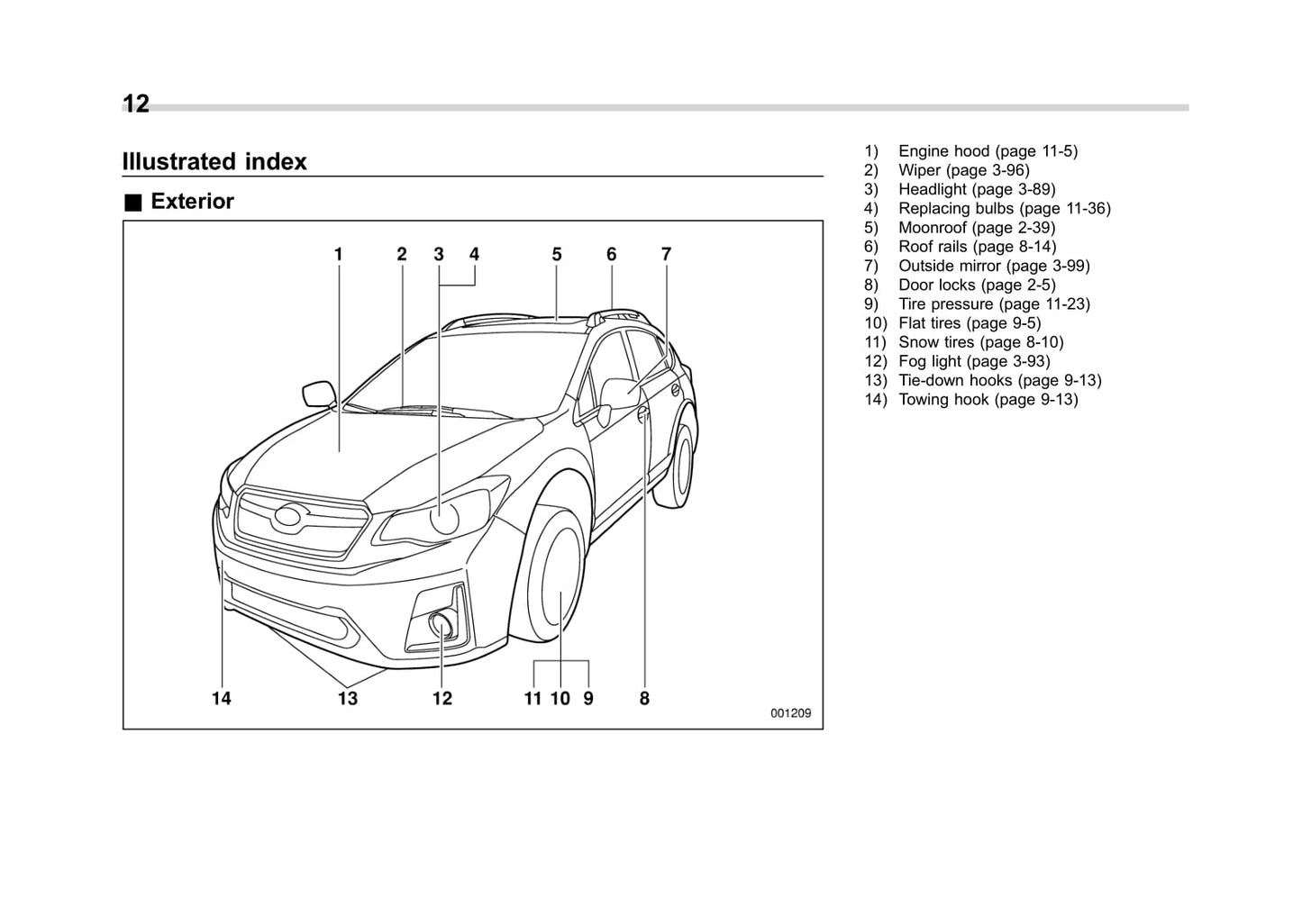 12

Illustrated index

■ Exterior

1 2 3 4 5 6 7

14 13 12 11 10 9 8

001209

1) Engine hood (page 11-5)
2) Wiper (page 3-96)
3) Headlight (page 3-89)
4) Replacing bulbs (page 11-36)
5) Moonroof (page 2-39)
6) Roof rails (page 8-14)
7) Outside mirror (page 3-99)
8) Door locks (page 2-5)
9) Tire pressure (page 11-23)
10) Flat tires (page 9-5)
11) Snow tires (page 8-10)
12) Fog light (page 3-93)
13) Tie-down hooks (page 9-13)
14) Towing hook (page 9-13)