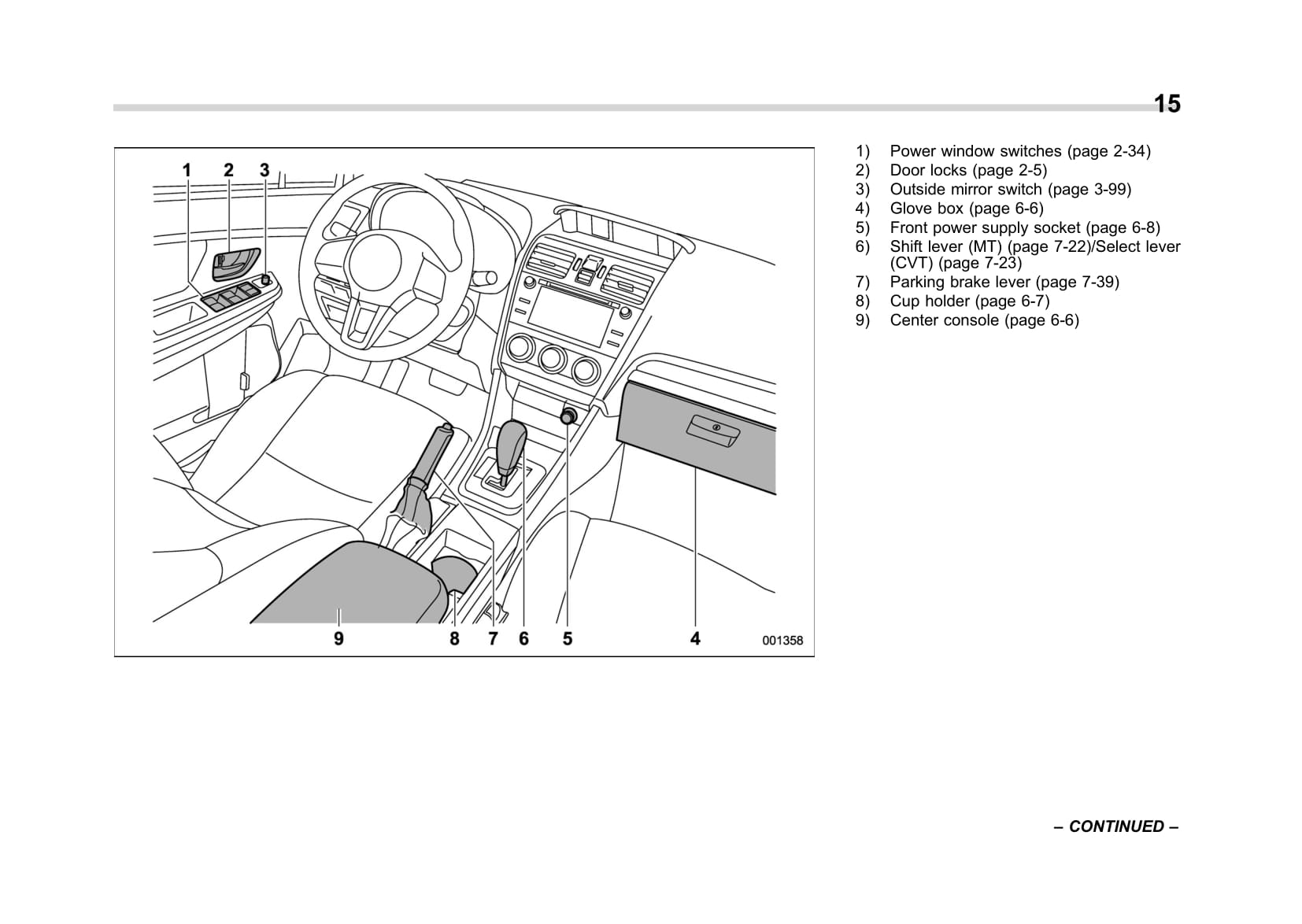 15

1 2 3

9 8 7 6 5 4 001358

1) Power window switches (page 2-34)
2) Door locks (page 2-5)
3) Outside mirror switch (page 3-99)
4) Glove box (page 6-6)
5) Front power supply socket (page 6-8)
6) Shift lever (MT) (page 7-22)/Select lever (CVT) (page 7-23)
7) Parking brake lever (page 7-39)
8) Cup holder (page 6-7)
9) Center console (page 6-6)

– CONTINUED –