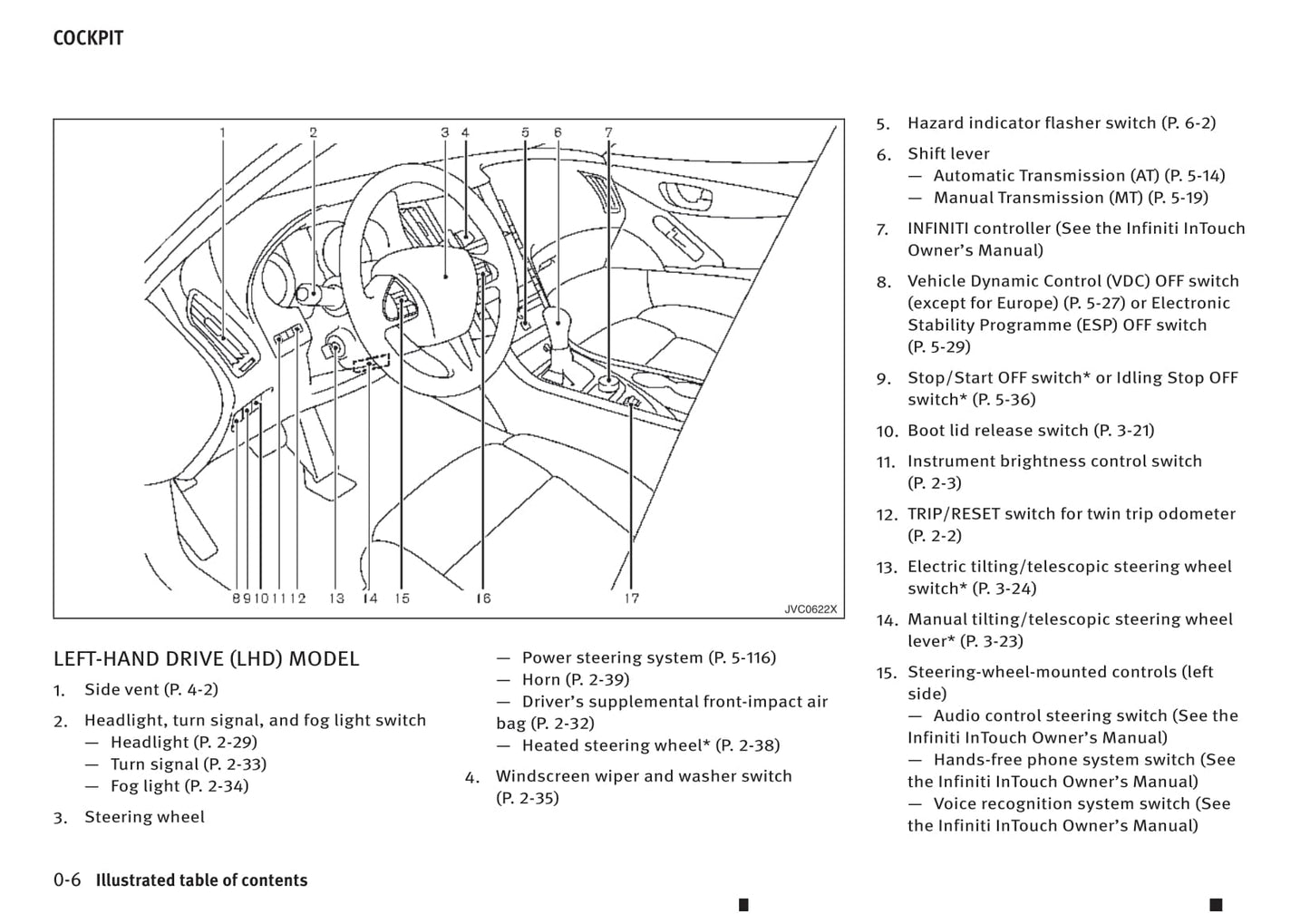 COCKPIT

1 2 3 4 5 6 7

8 9 10 11 12 13 14 15 16 17

JVC0622X

LEFT-HAND DRIVE (LHD) MODEL

1. Side vent (P. 4-2)

2. Headlight, turn signal, and fog light switch
— Headlight (P. 2-29)
— Turn signal (P. 2-33)
— Fog light (P. 2-34)

3. Steering wheel

— Power steering system (P. 5-116)
— Horn (P. 2-39)
— Driver's supplemental front-impact air bag (P. 2-32)
— Heated steering wheel* (P. 2-38)

4. Windscreen wiper and washer switch (P. 2-35)

5. Hazard indicator flasher switch (P. 6-2)

6. Shift lever
— Automatic Transmission (AT) (P. 5-14)
— Manual Transmission (MT) (P. 5-19)

7. INFINITI controller (See the Infiniti InTouch Owner's Manual)

8. Vehicle Dynamic Control (VDC) OFF switch (except for Europe) (P. 5-27) or Electronic Stability Programme (ESP) OFF switch (P. 5-29)

9. Stop/Start OFF switch* or Idling Stop OFF switch* (P. 5-36)

10. Boot lid release switch (P. 3-21)

11. Instrument brightness control switch (P. 2-3)

12. TRIP/RESET switch for twin trip odometer (P. 2-2)

13. Electric tilting/telescopic steering wheel switch* (P. 3-24)

14. Manual tilting/telescopic steering wheel lever* (P. 3-23)

15. Steering-wheel-mounted controls (left side)
— Audio control steering switch (See the Infiniti InTouch Owner's Manual)
— Hands-free phone system switch (See the Infiniti InTouch Owner's Manual)
— Voice recognition system switch (See the Infiniti InTouch Owner's Manual)

0-6 Illustrated table of contents