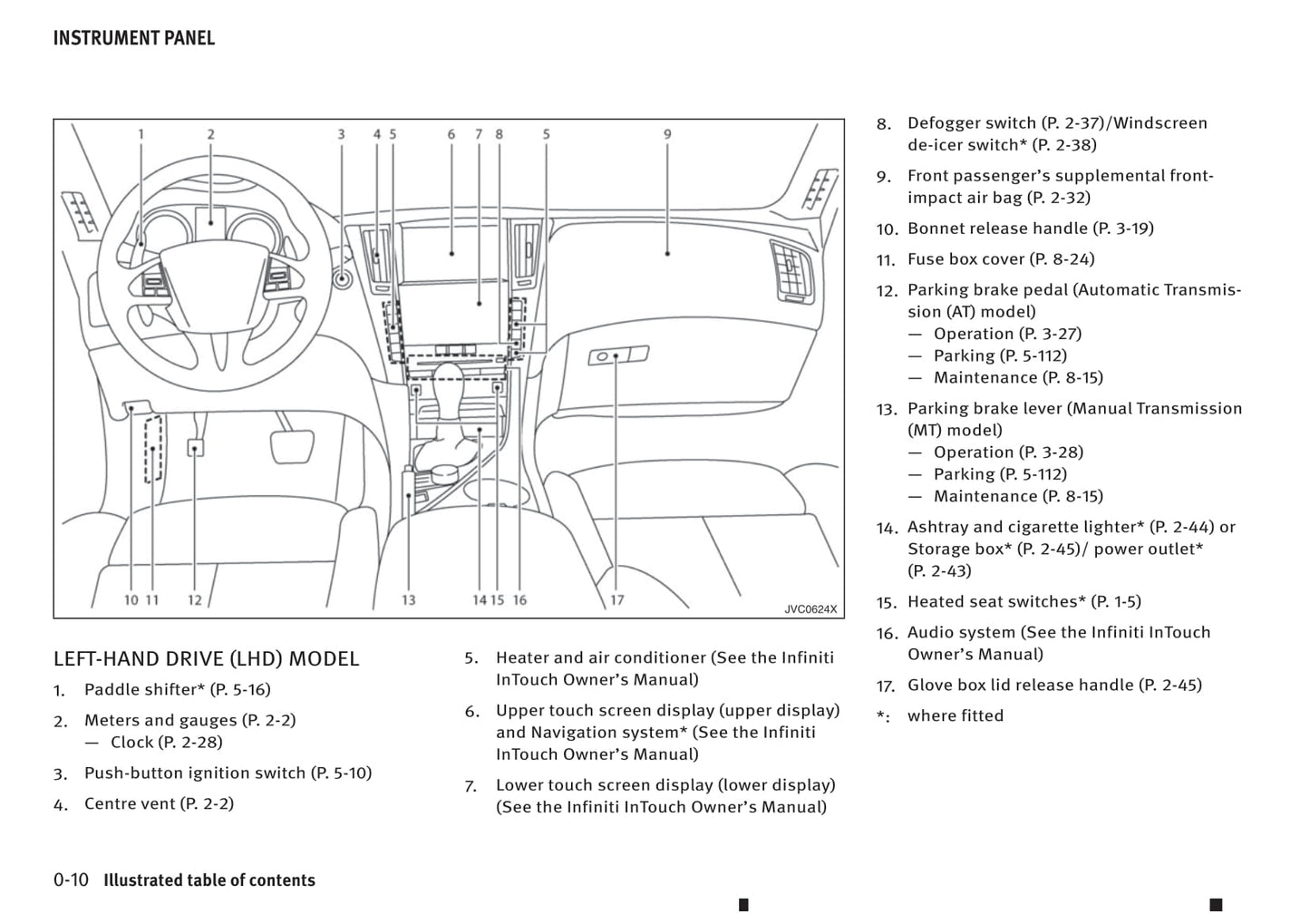 INSTRUMENT PANEL

1 2 3 4 5 6 7 8 5 9

10 11 12 13 14 15 16 17

JVC0624X

LEFT-HAND DRIVE (LHD) MODEL

1. Paddle shifter* (P. 5-16)

2. Meters and gauges (P. 2-2)
— Clock (P. 2-28)

3. Push-button ignition switch (P. 5-10)

4. Centre vent (P. 2-2)

5. Heater and air conditioner (See the Infiniti InTouch Owner's Manual)

6. Upper touch screen display (upper display) and Navigation system* (See the Infiniti InTouch Owner's Manual)

7. Lower touch screen display (lower display) (See the Infiniti InTouch Owner's Manual)

8. Defogger switch (P. 2-37)/Windscreen de-icer switch* (P. 2-38)

9. Front passenger's supplemental front-impact air bag (P. 2-32)

10. Bonnet release handle (P. 3-19)

11. Fuse box cover (P. 8-24)

12. Parking brake pedal (Automatic Transmission (AT) model)
— Operation (P. 3-27)
— Parking (P. 5-112)
— Maintenance (P. 8-15)

13. Parking brake lever (Manual Transmission (MT) model)
— Operation (P. 3-28)
— Parking (P. 5-112)
— Maintenance (P. 8-15)

14. Ashtray and cigarette lighter* (P. 2-44) or Storage box* (P. 2-45)/ power outlet* (P. 2-43)

15. Heated seat switches* (P. 1-5)

16. Audio system (See the Infiniti InTouch Owner's Manual)

17. Glove box lid release handle (P. 2-45)

*: where fitted

0-10 Illustrated table of contents