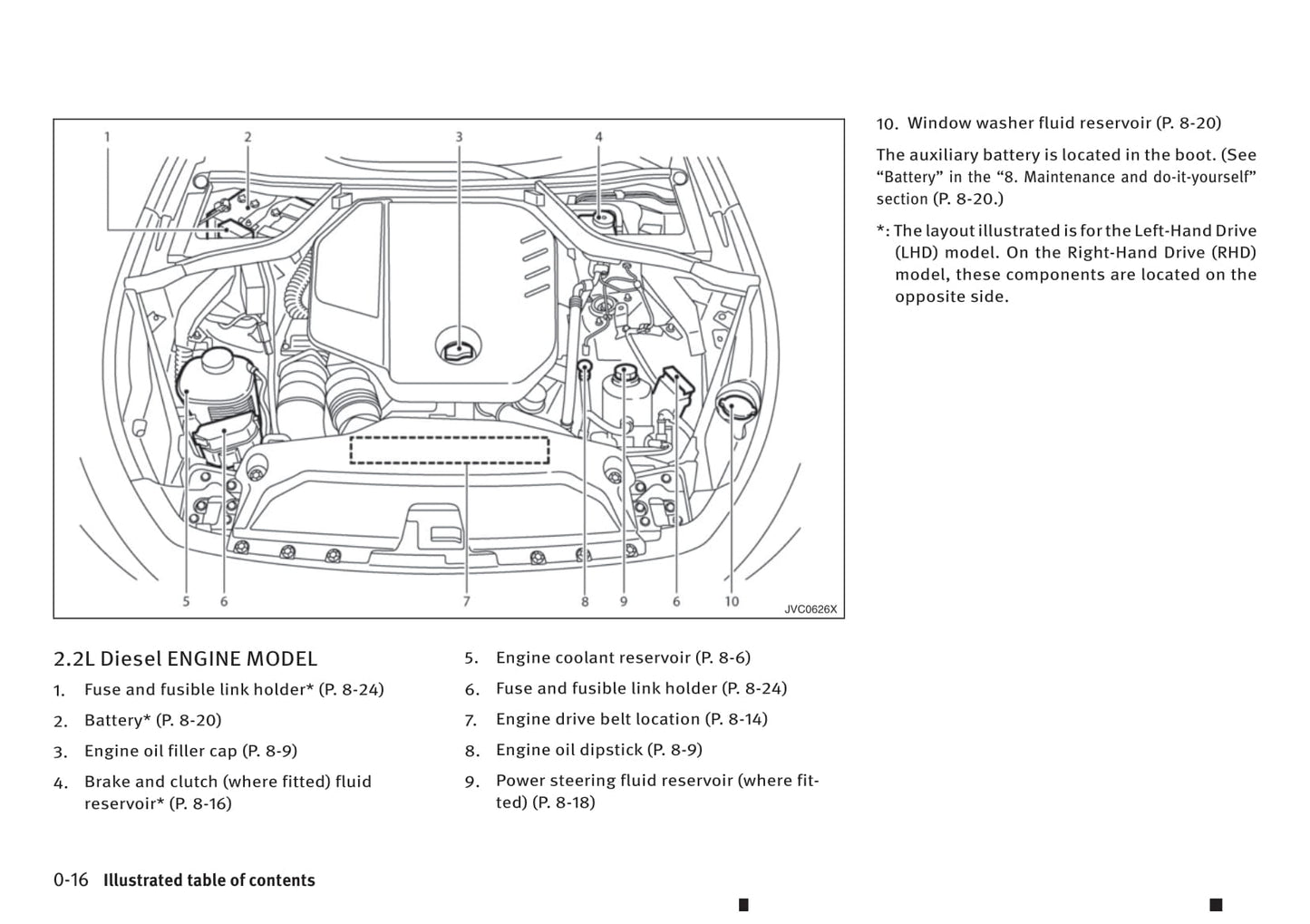 1 2 3 4

5 6 7 8 9 6 10

JVC0626X

2.2L Diesel ENGINE MODEL

1. Fuse and fusible link holder* (P. 8-24)

2. Battery* (P. 8-20)

3. Engine oil filler cap (P. 8-9)

4. Brake and clutch (where fitted) fluid reservoir* (P. 8-16)

5. Engine coolant reservoir (P. 8-6)

6. Fuse and fusible link holder (P. 8-24)

7. Engine drive belt location (P. 8-14)

8. Engine oil dipstick (P. 8-9)

9. Power steering fluid reservoir (where fitted) (P. 8-18)

10. Window washer fluid reservoir (P. 8-20)

The auxiliary battery is located in the boot. (See “Battery” in the “8. Maintenance and do-it-yourself” section (P. 8-20.)

*: The layout illustrated is for the Left-Hand Drive (LHD) model. On the Right-Hand Drive (RHD) model, these components are located on the opposite side.

0-16 Illustrated table of contents