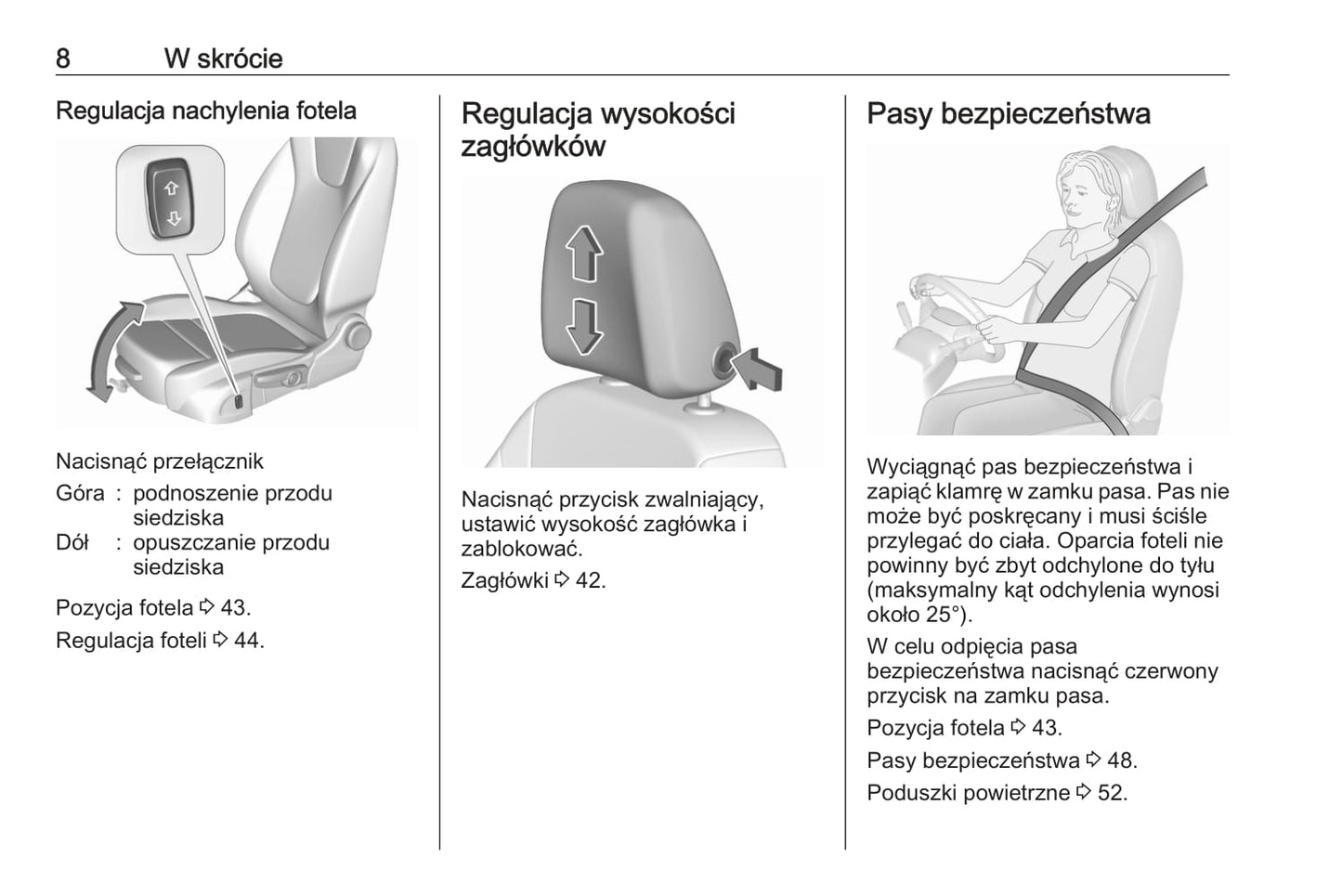 8 W skrócie

Regulacja nachylenia fotela

Nacisnąć przełącznik

Góra : podnoszenie przodu siedziska
Dół : opuszczanie przodu siedziska

Pozycja fotela ⇨ 43.

Regulacja foteli ⇨ 44.

Regulacja wysokości zagłówków

Nacisnąć przycisk zwalniający, ustawić wysokość zagłówka i zablokować.

Zagłówki ⇨ 42.

Pasy bezpieczeństwa

Wyciągnąć pas bezpieczeństwa i zapiąć klamrę w zamku pasa. Pas nie może być poskręcany i musi ściśle przylegać do ciała. Oparcia foteli nie powinny być zbyt odchylone do tyłu (maksymalny kąt odchylenia wynosi około 25°).

W celu odpięcia pasa bezpieczeństwa nacisnąć czerwony przycisk na zamku pasa.

Pozycja fotela ⇨ 43.

Pasy bezpieczeństwa ⇨ 48.

Poduszki powietrzne ⇨ 52.