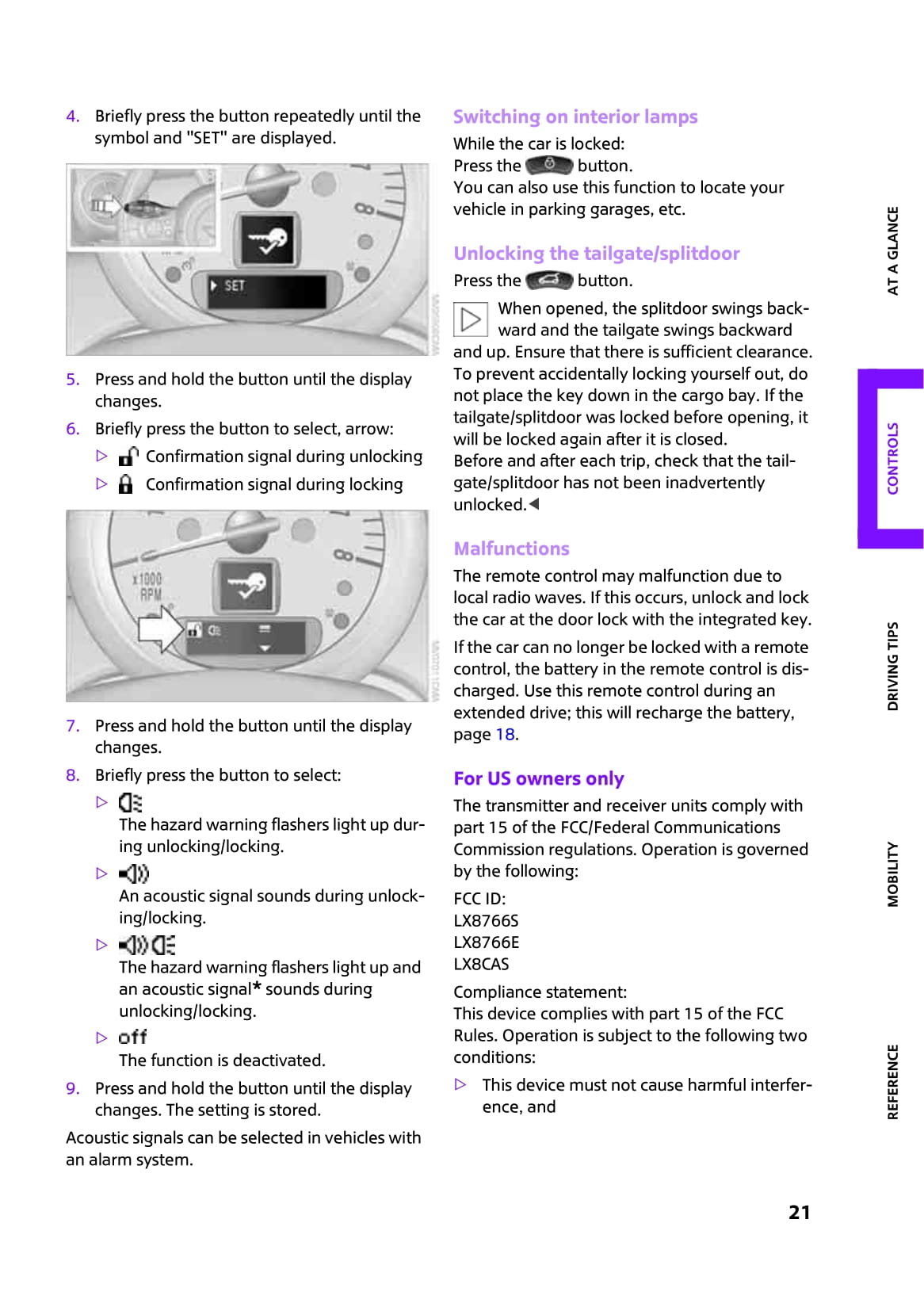 4. Briefly press the button repeatedly until the symbol and "SET" are displayed.

SET

5. Press and hold the button until the display changes.

6. Briefly press the button to select, arrow:

▷ Confirmation signal during unlocking

▷ Confirmation signal during locking

x1000 RPM

7. Press and hold the button until the display changes.

8. Briefly press the button to select:

▷ The hazard warning flashers light up during unlocking/locking.

▷ An acoustic signal sounds during unlocking/locking.

▷ The hazard warning flashers light up and an acoustic signal* sounds during unlocking/locking.

▷ off
The function is deactivated.

9. Press and hold the button until the display changes. The setting is stored.

Acoustic signals can be selected in vehicles with an alarm system.

Switching on interior lamps

While the car is locked:
Press the button.
You can also use this function to locate your vehicle in parking garages, etc.

Unlocking the tailgate/splitdoor

Press the button.

When opened, the splitdoor swings backward and the tailgate swings backward and up. Ensure that there is sufficient clearance. To prevent accidentally locking yourself out, do not place the key down in the cargo bay. If the tailgate/splitdoor was locked before opening, it will be locked again after it is closed.
Before and after each trip, check that the tailgate/splitdoor has not been inadvertently unlocked.◀

Malfunctions

The remote control may malfunction due to local radio waves. If this occurs, unlock and lock the car at the door lock with the integrated key.

If the car can no longer be locked with a remote control, the battery in the remote control is discharged. Use this remote control during an extended drive; this will recharge the battery, page 18.

For US owners only

The transmitter and receiver units comply with part 15 of the FCC/Federal Communications Commission regulations. Operation is governed by the following:

FCC ID:
LX8766S
LX8766E
LX8CAS

Compliance statement:
This device complies with part 15 of the FCC Rules. Operation is subject to the following two conditions:

▷ This device must not cause harmful interference, and

AT A GLANCE
CONTROLS
DRIVING TIPS
MOBILITY
REFERENCE

21