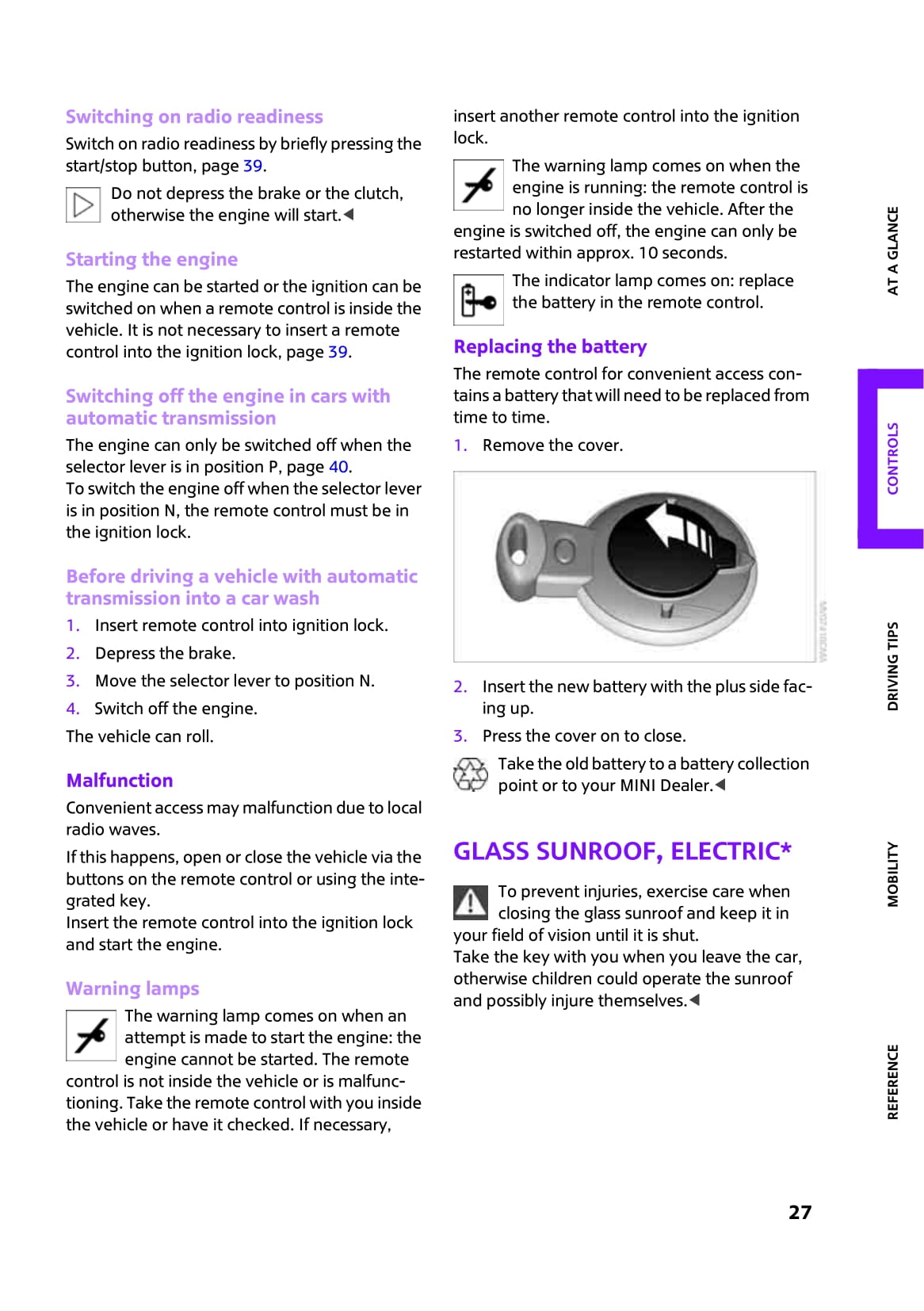 Switching on radio readiness

Switch on radio readiness by briefly pressing the start/stop button, page 39.

Do not depress the brake or the clutch, otherwise the engine will start.◀

Starting the engine

The engine can be started or the ignition can be switched on when a remote control is inside the vehicle. It is not necessary to insert a remote control into the ignition lock, page 39.

Switching off the engine in cars with automatic transmission

The engine can only be switched off when the selector lever is in position P, page 40.
To switch the engine off when the selector lever is in position N, the remote control must be in the ignition lock.

Before driving a vehicle with automatic transmission into a car wash

1. Insert remote control into ignition lock.
2. Depress the brake.
3. Move the selector lever to position N.
4. Switch off the engine.

The vehicle can roll.

Malfunction

Convenient access may malfunction due to local radio waves.

If this happens, open or close the vehicle via the buttons on the remote control or using the integrated key.
Insert the remote control into the ignition lock and start the engine.

Warning lamps

The warning lamp comes on when an attempt is made to start the engine: the engine cannot be started. The remote control is not inside the vehicle or is malfunctioning. Take the remote control with you inside the vehicle or have it checked. If necessary, insert another remote control into the ignition lock.

The warning lamp comes on when the engine is running: the remote control is no longer inside the vehicle. After the engine is switched off, the engine can only be restarted within approx. 10 seconds.

The indicator lamp comes on: replace the battery in the remote control.

Replacing the battery

The remote control for convenient access contains a battery that will need to be replaced from time to time.

1. Remove the cover.

2. Insert the new battery with the plus side facing up.
3. Press the cover on to close.

Take the old battery to a battery collection point or to your MINI Dealer.◀

GLASS SUNROOF, ELECTRIC*

To prevent injuries, exercise care when closing the glass sunroof and keep it in your field of vision until it is shut.
Take the key with you when you leave the car, otherwise children could operate the sunroof and possibly injure themselves.◀

AT A GLANCE
CONTROLS
DRIVING TIPS
MOBILITY
REFERENCE

27