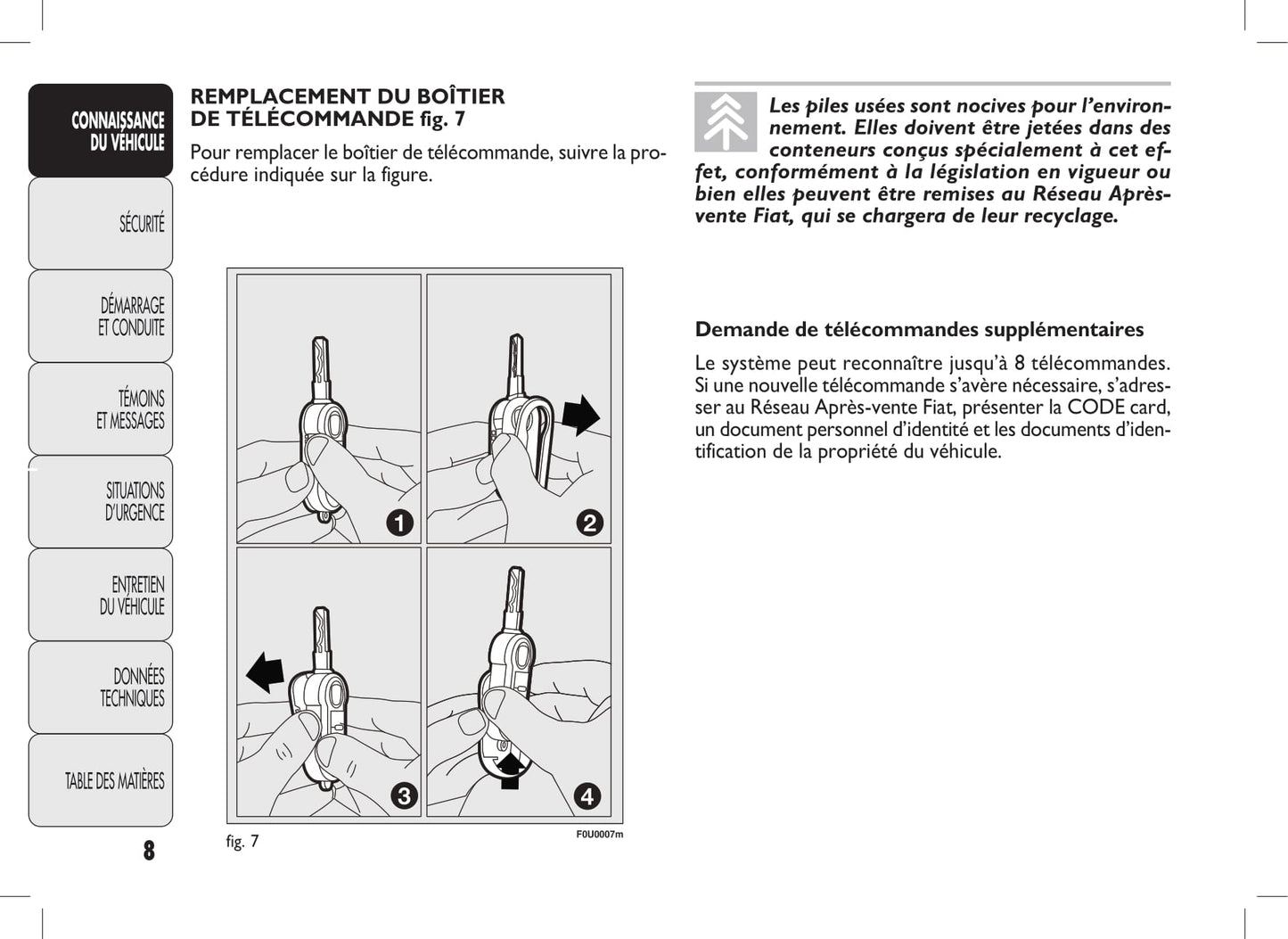 CONNAISSANCE DU VÉHICULE

SÉCURITÉ

DÉMARRAGE ET CONDUITE

TÉMOINS ET MESSAGES

SITUATIONS D'URGENCE

ENTRETIEN DU VÉHICULE

DONNÉES TECHNIQUES

TABLE DES MATIÈRES

8

REMPLACEMENT DU BOÎTIER DE TÉLÉCOMMANDE fig. 7

Pour remplacer le boîtier de télécommande, suivre la procédure indiquée sur la figure.

1 2 3 4

fig. 7

F0U0007m

Les piles usées sont nocives pour l'environnement. Elles doivent être jetées dans des conteneurs conçus spécialement à cet effet, conformément à la législation en vigueur ou bien elles peuvent être remises au Réseau Après-vente Fiat, qui se chargera de leur recyclage.

Demande de télécommandes supplémentaires

Le système peut reconnaître jusqu'à 8 télécommandes. Si une nouvelle télécommande s'avère nécessaire, s'adresser au Réseau Après-vente Fiat, présenter la CODE card, un document personnel d'identité et les documents d'identification de la propriété du véhicule.