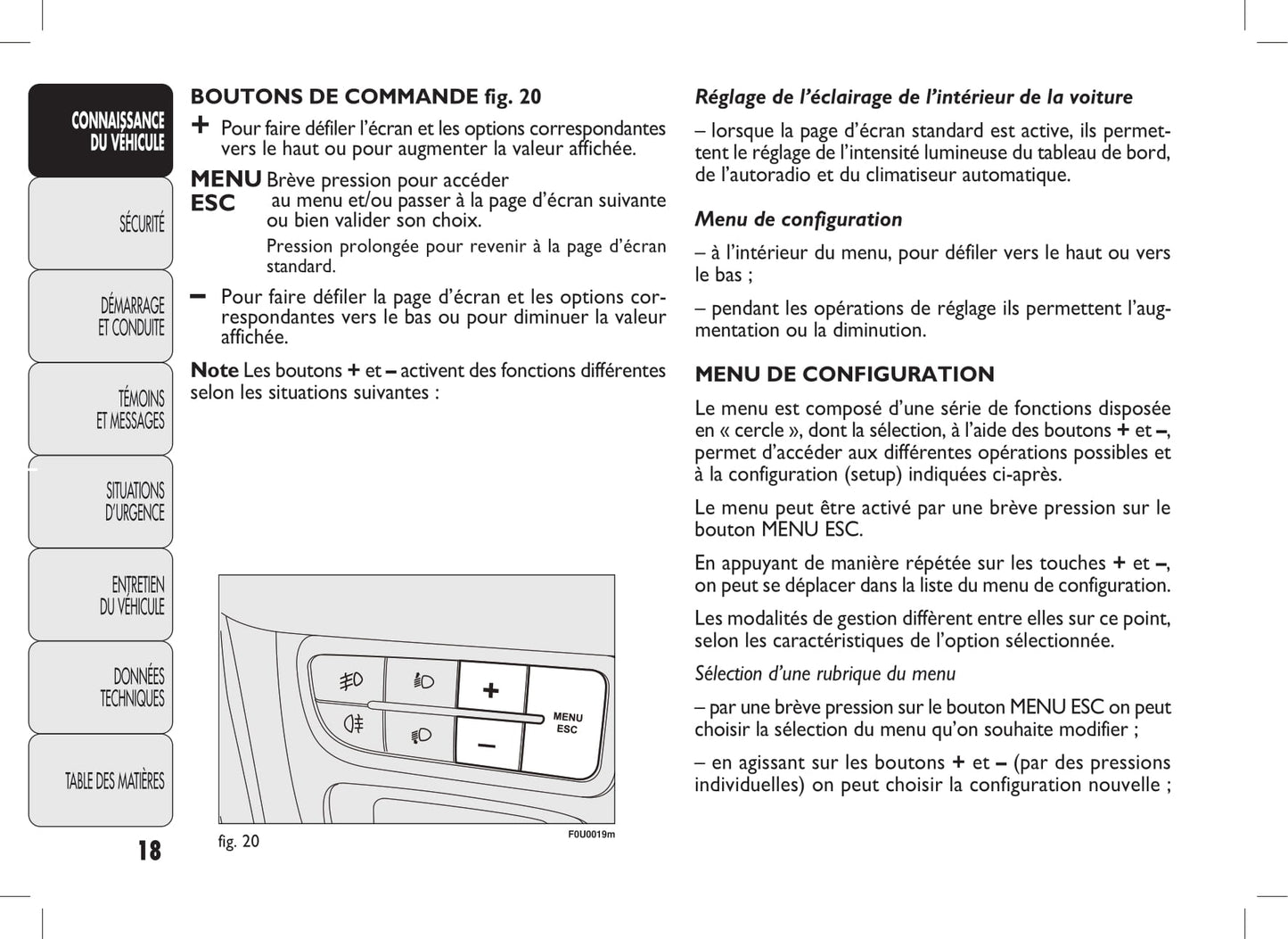 CONNAISSANCE DU VÉHICULE

SÉCURITÉ

DÉMARRAGE ET CONDUITE

TÉMOINS ET MESSAGES

SITUATIONS D'URGENCE

ENTRETIEN DU VÉHICULE

DONNÉES TECHNIQUES

TABLE DES MATIÈRES

18

BOUTONS DE COMMANDE fig. 20

+ Pour faire défiler l'écran et les options correspondantes vers le haut ou pour augmenter la valeur affichée.

MENU ESC Brève pression pour accéder au menu et/ou passer à la page d'écran suivante ou bien valider son choix.

Pression prolongée pour revenir à la page d'écran standard.

– Pour faire défiler la page d'écran et les options correspondantes vers le bas ou pour diminuer la valeur affichée.

Note Les boutons + et – activent des fonctions différentes selon les situations suivantes :

+

–

MENU ESC

fig. 20

F0U0019m

Réglage de l'éclairage de l'intérieur de la voiture

– lorsque la page d'écran standard est active, ils permettent le réglage de l'intensité lumineuse du tableau de bord, de l'autoradio et du climatiseur automatique.

Menu de configuration

– à l'intérieur du menu, pour défiler vers le haut ou vers le bas ;

– pendant les opérations de réglage ils permettent l'augmentation ou la diminution.

MENU DE CONFIGURATION

Le menu est composé d'une série de fonctions disposée en « cercle », dont la sélection, à l'aide des boutons + et –, permet d'accéder aux différentes opérations possibles et à la configuration (setup) indiquées ci-après.

Le menu peut être activé par une brève pression sur le bouton MENU ESC.

En appuyant de manière répétée sur les touches + et –, on peut se déplacer dans la liste du menu de configuration.

Les modalités de gestion diffèrent entre elles sur ce point, selon les caractéristiques de l'option sélectionnée.

Sélection d'une rubrique du menu

– par une brève pression sur le bouton MENU ESC on peut choisir la sélection du menu qu'on souhaite modifier ;

– en agissant sur les boutons + et – (par des pressions individuelles) on peut choisir la configuration nouvelle ;