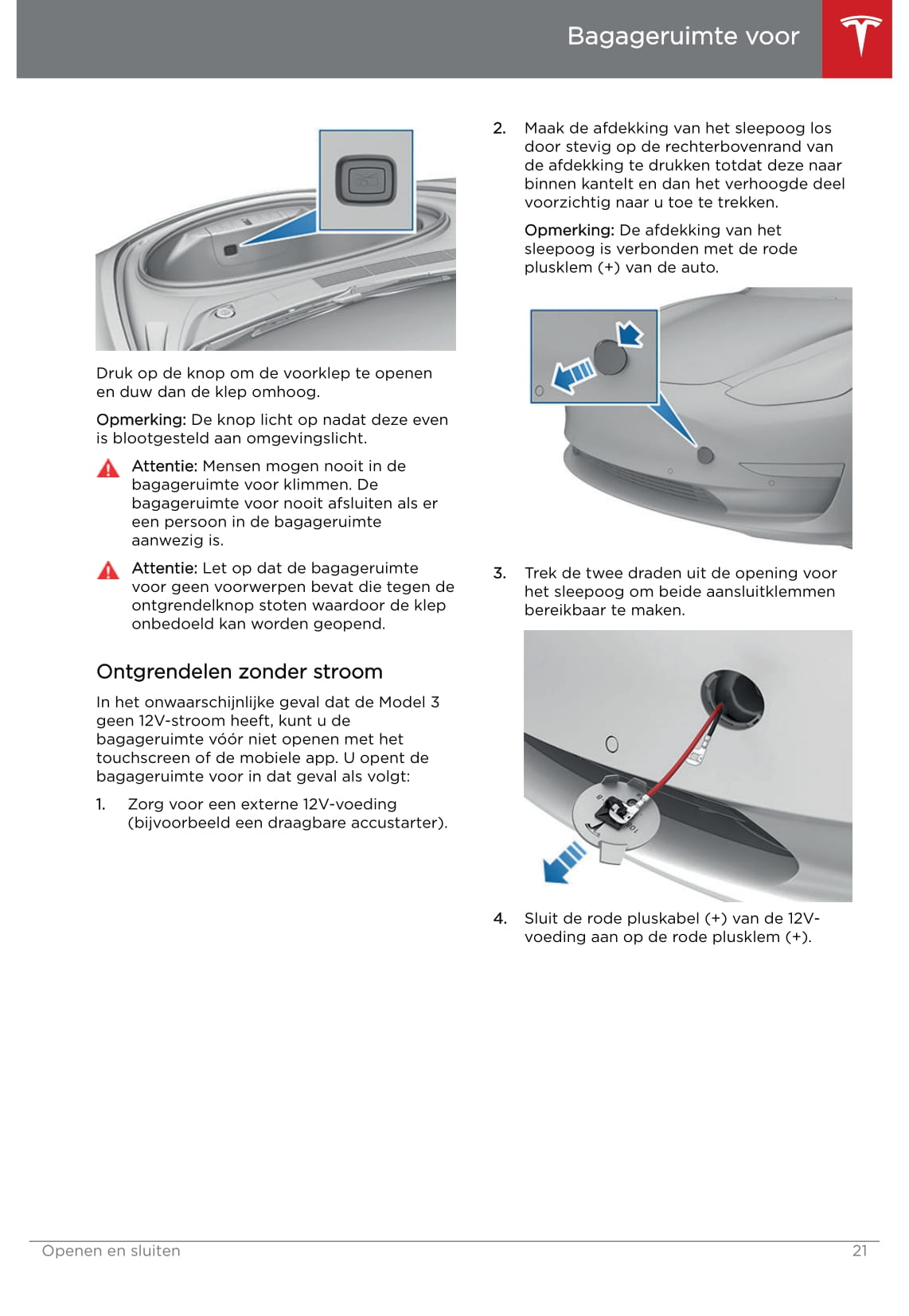 Bagageruimte voor

Druk op de knop om de voorklep te openen en duw dan de klep omhoog.

Opmerking: De knop licht op nadat deze even is blootgesteld aan omgevingslicht.

Attentie: Mensen mogen nooit in de bagageruimte voor klimmen. De bagageruimte voor nooit afsluiten als er een persoon in de bagageruimte aanwezig is.

Attentie: Let op dat de bagageruimte voor geen voorwerpen bevat die tegen de ontgrendelknop stoten waardoor de klep onbedoeld kan worden geopend.

Ontgrendelen zonder stroom

In het onwaarschijnlijke geval dat de Model 3 geen 12V-stroom heeft, kunt u de bagageruimte vóór niet openen met het touchscreen of de mobiele app. U opent de bagageruimte voor in dat geval als volgt:

1. Zorg voor een externe 12V-voeding (bijvoorbeeld een draagbare accustarter).

2. Maak de afdekking van het sleepoog los door stevig op de rechterbovenrand van de afdekking te drukken totdat deze naar binnen kantelt en dan het verhoogde deel voorzichtig naar u toe te trekken.

Opmerking: De afdekking van het sleepoog is verbonden met de rode plusklem (+) van de auto.

3. Trek de twee draden uit de opening voor het sleepoog om beide aansluitklemmen bereikbaar te maken.

4. Sluit de rode pluskabel (+) van de 12V-voeding aan op de rode plusklem (+).

Openen en sluiten 21