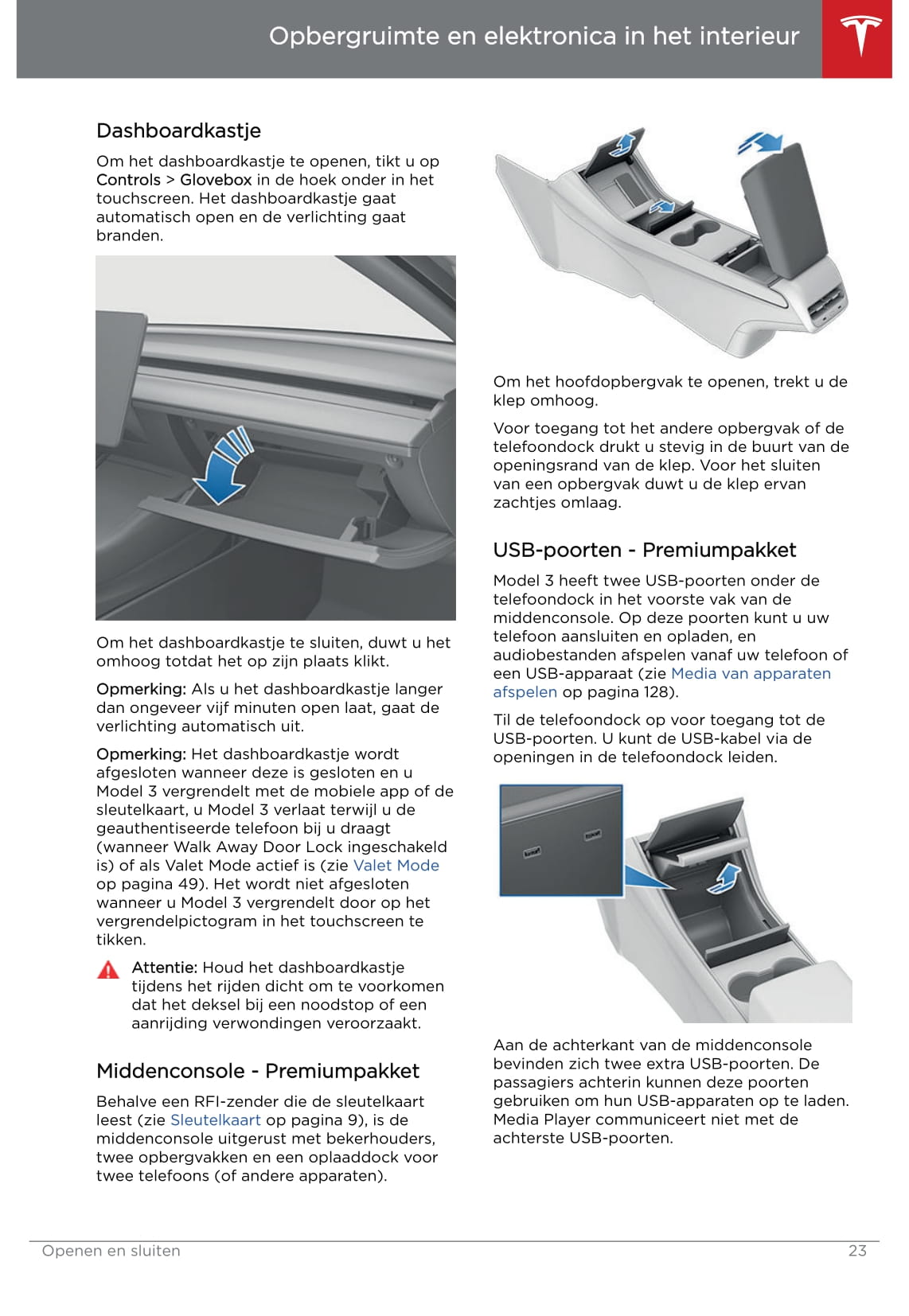 Opbergruimte en elektronica in het interieur

Dashboardkastje

Om het dashboardkastje te openen, tikt u op Controls > Glovebox in de hoek onder in het touchscreen. Het dashboardkastje gaat automatisch open en de verlichting gaat branden.

Om het dashboardkastje te sluiten, duwt u het omhoog totdat het op zijn plaats klikt.

Opmerking: Als u het dashboardkastje langer dan ongeveer vijf minuten open laat, gaat de verlichting automatisch uit.

Opmerking: Het dashboardkastje wordt afgesloten wanneer deze is gesloten en u Model 3 vergrendelt met de mobiele app of de sleutelkaart, u Model 3 verlaat terwijl u de geauthentiseerde telefoon bij u draagt (wanneer Walk Away Door Lock ingeschakeld is) of als Valet Mode actief is (zie Valet Mode op pagina 49). Het wordt niet afgesloten wanneer u Model 3 vergrendelt door op het vergrendelpictogram in het touchscreen te tikken.

Attentie: Houd het dashboardkastje tijdens het rijden dicht om te voorkomen dat het deksel bij een noodstop of een aanrijding verwondingen veroorzaakt.

Middenconsole - Premiumpakket

Behalve een RFI-zender die de sleutelkaart leest (zie Sleutelkaart op pagina 9), is de middenconsole uitgerust met bekerhouders, twee opbergvakken en een oplaaddock voor twee telefoons (of andere apparaten).

Om het hoofdopbergvak te openen, trekt u de klep omhoog.

Voor toegang tot het andere opbergvak of de telefoondock drukt u stevig in de buurt van de openingsrand van de klep. Voor het sluiten van een opbergvak duwt u de klep ervan zachtjes omlaag.

USB-poorten - Premiumpakket

Model 3 heeft twee USB-poorten onder de telefoondock in het voorste vak van de middenconsole. Op deze poorten kunt u uw telefoon aansluiten en opladen, en audiobestanden afspelen vanaf uw telefoon of een USB-apparaat (zie Media van apparaten afspelen op pagina 128).

Til de telefoondock op voor toegang tot de USB-poorten. U kunt de USB-kabel via de openingen in de telefoondock leiden.

Aan de achterkant van de middenconsole bevinden zich twee extra USB-poorten. De passagiers achterin kunnen deze poorten gebruiken om hun USB-apparaten op te laden. Media Player communiceert niet met de achterste USB-poorten.

Openen en sluiten 23