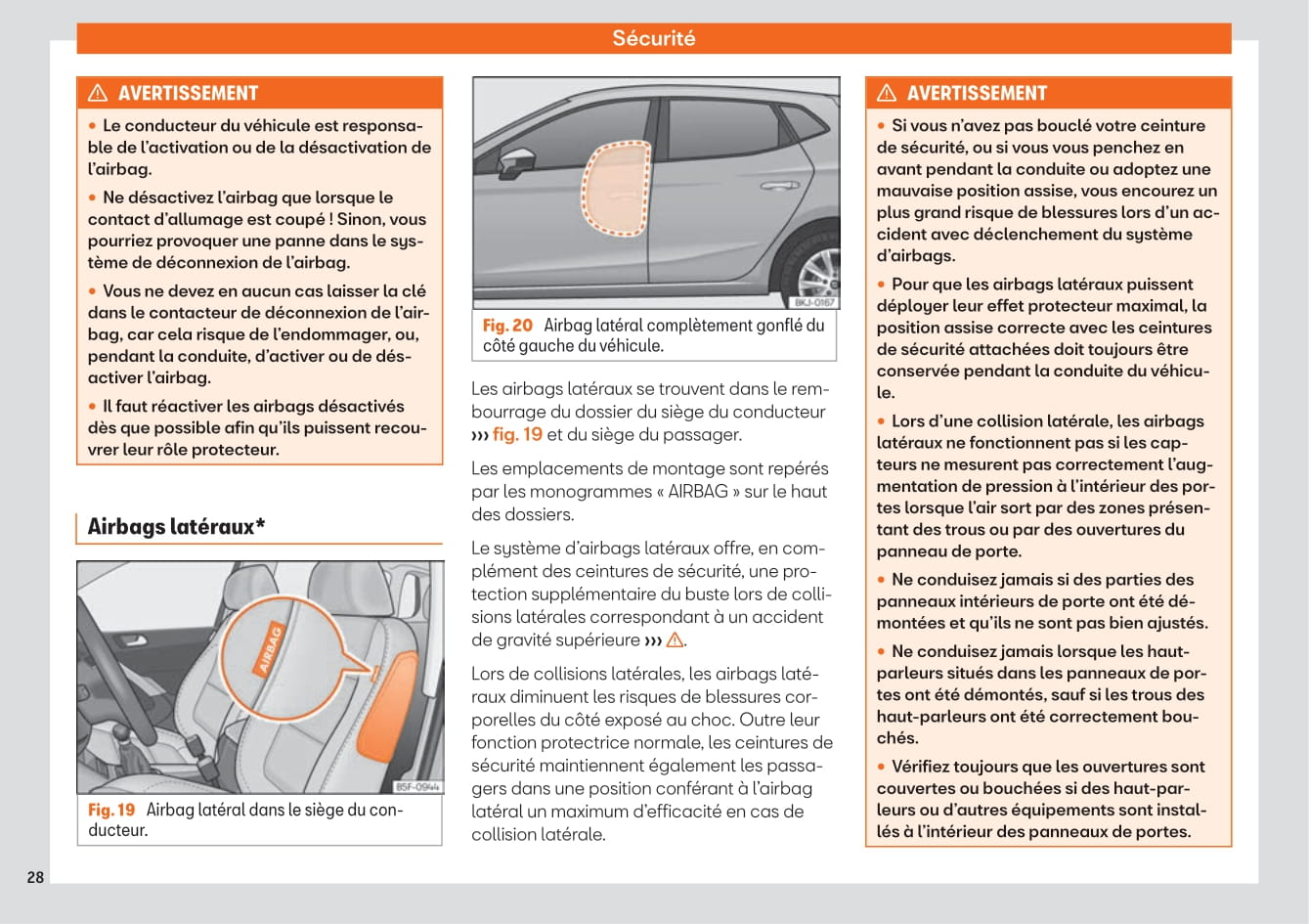 Sécurité

⚠ AVERTISSEMENT

• Le conducteur du véhicule est responsable de l'activation ou de la désactivation de l'airbag.

• Ne désactivez l'airbag que lorsque le contact d'allumage est coupé ! Sinon, vous pourriez provoquer une panne dans le système de déconnexion de l'airbag.

• Vous ne devez en aucun cas laisser la clé dans le contacteur de déconnexion de l'airbag, car cela risque de l'endommager, ou, pendant la conduite, d'activer ou de désactiver l'airbag.

• Il faut réactiver les airbags désactivés dès que possible afin qu'ils puissent recouvrer leur rôle protecteur.

Airbags latéraux*

AIRBAG

B5F-0944

Fig. 19 Airbag latéral dans le siège du conducteur.

BKJ-0167

Fig. 20 Airbag latéral complètement gonflé du côté gauche du véhicule.

Les airbags latéraux se trouvent dans le rembourrage du dossier du siège du conducteur ››› fig. 19 et du siège du passager.

Les emplacements de montage sont repérés par les monogrammes « AIRBAG » sur le haut des dossiers.

Le système d'airbags latéraux offre, en complément des ceintures de sécurité, une protection supplémentaire du buste lors de collisions latérales correspondant à un accident de gravité supérieure ››› ⚠.

Lors de collisions latérales, les airbags latéraux diminuent les risques de blessures corporelles du côté exposé au choc. Outre leur fonction protectrice normale, les ceintures de sécurité maintiennent également les passagers dans une position conférant à l'airbag latéral un maximum d'efficacité en cas de collision latérale.

⚠ AVERTISSEMENT

• Si vous n'avez pas bouclé votre ceinture de sécurité, ou si vous vous penchez en avant pendant la conduite ou adoptez une mauvaise position assise, vous encourez un plus grand risque de blessures lors d'un accident avec déclenchement du système d'airbags.

• Pour que les airbags latéraux puissent déployer leur effet protecteur maximal, la position assise correcte avec les ceintures de sécurité attachées doit toujours être conservée pendant la conduite du véhicule.

• Lors d'une collision latérale, les airbags latéraux ne fonctionnent pas si les capteurs ne mesurent pas correctement l'augmentation de pression à l'intérieur des portes lorsque l'air sort par des zones présentant des trous ou par des ouvertures du panneau de porte.

• Ne conduisez jamais si des parties des panneaux intérieurs de porte ont été démontées et qu'ils ne sont pas bien ajustés.

• Ne conduisez jamais lorsque les haut-parleurs situés dans les panneaux de portes ont été démontés, sauf si les trous des haut-parleurs ont été correctement bouchés.

• Vérifiez toujours que les ouvertures sont couvertes ou bouchées si des haut-parleurs ou d'autres équipements sont installés à l'intérieur des panneaux de portes.

28