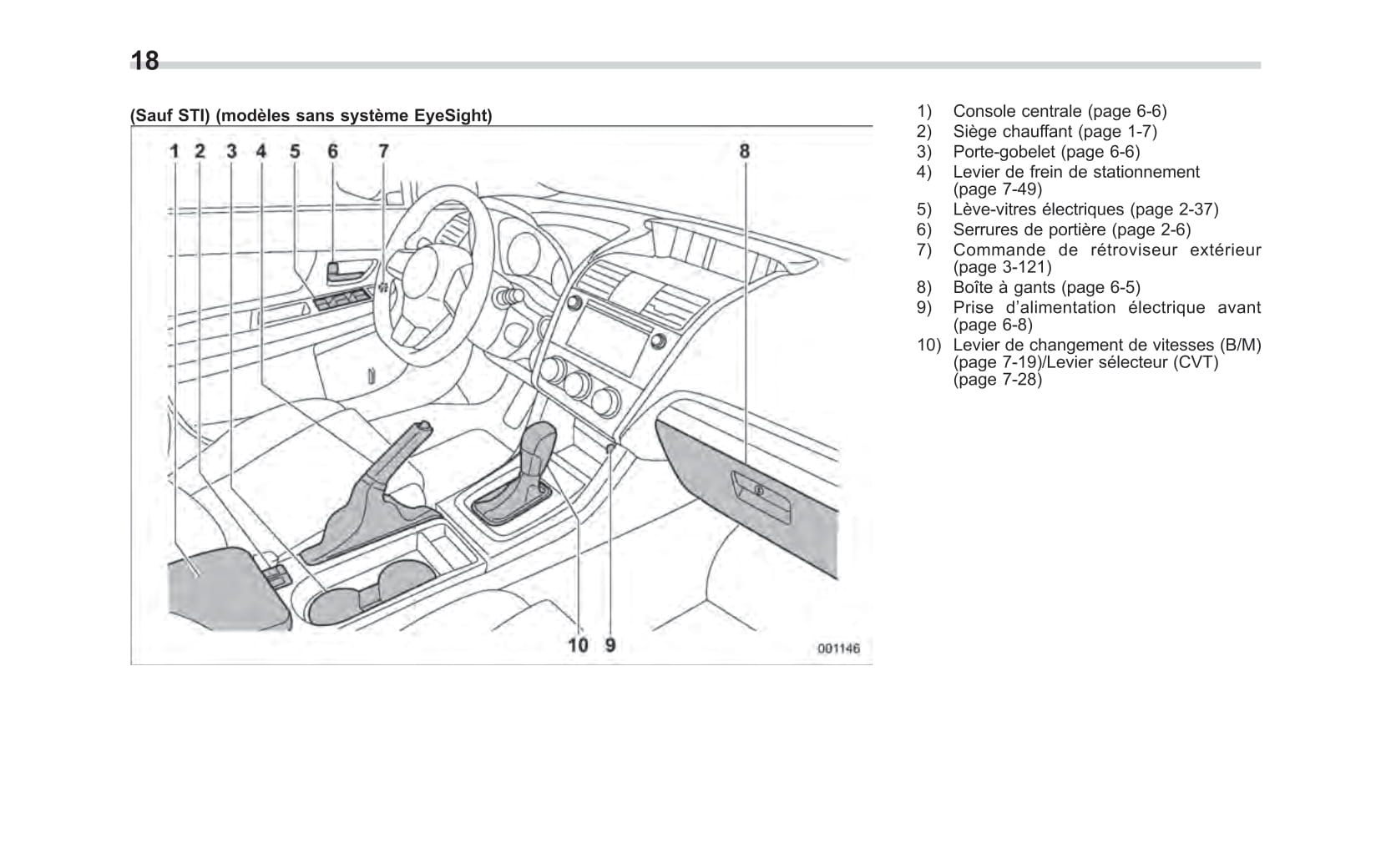 18

(Sauf STI) (modèles sans système EyeSight)

1 2 3 4 5 6 7 8

10 9

001146

1) Console centrale (page 6-6)
2) Siège chauffant (page 1-7)
3) Porte-gobelet (page 6-6)
4) Levier de frein de stationnement (page 7-49)
5) Lève-vitres électriques (page 2-37)
6) Serrures de portière (page 2-6)
7) Commande de rétroviseur extérieur (page 3-121)
8) Boîte à gants (page 6-5)
9) Prise d'alimentation électrique avant (page 6-8)
10) Levier de changement de vitesses (B/M) (page 7-19)/Levier sélecteur (CVT) (page 7-28)