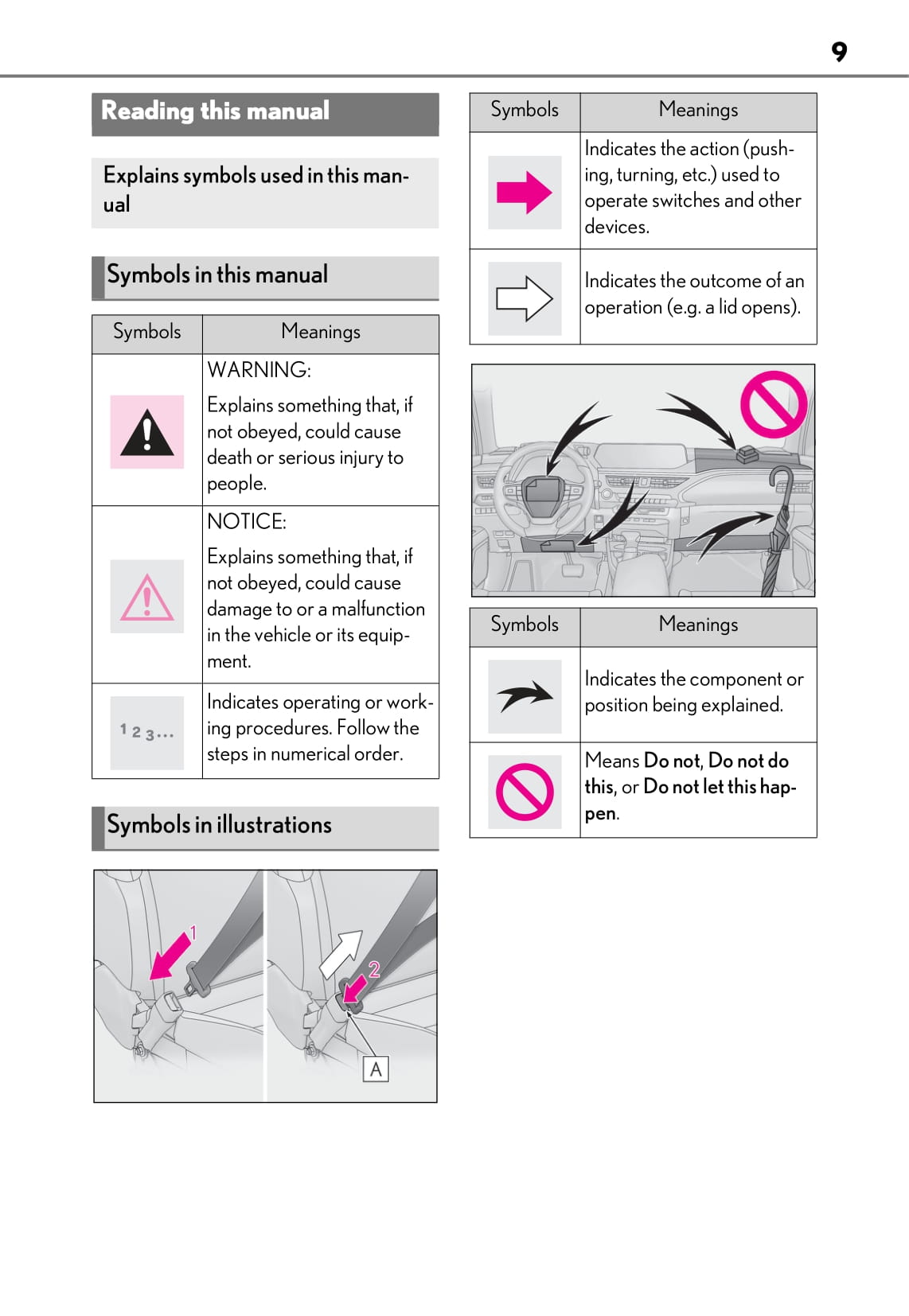 9

Reading this manual

Explains symbols used in this manual

Symbols in this manual

| Symbols | Meanings |
|---|---|
| | WARNING: Explains something that, if not obeyed, could cause death or serious injury to people. |
| | NOTICE: Explains something that, if not obeyed, could cause damage to or a malfunction in the vehicle or its equipment. |
| 1 2 3... | Indicates operating or working procedures. Follow the steps in numerical order. |

Symbols in illustrations

1

2

A

| Symbols | Meanings |
|---|---|
| | Indicates the action (pushing, turning, etc.) used to operate switches and other devices. |
| | Indicates the outcome of an operation (e.g. a lid opens). |

| Symbols | Meanings |
|---|---|
| | Indicates the component or position being explained. |
| | Means Do not, Do not do this, or Do not let this happen. |