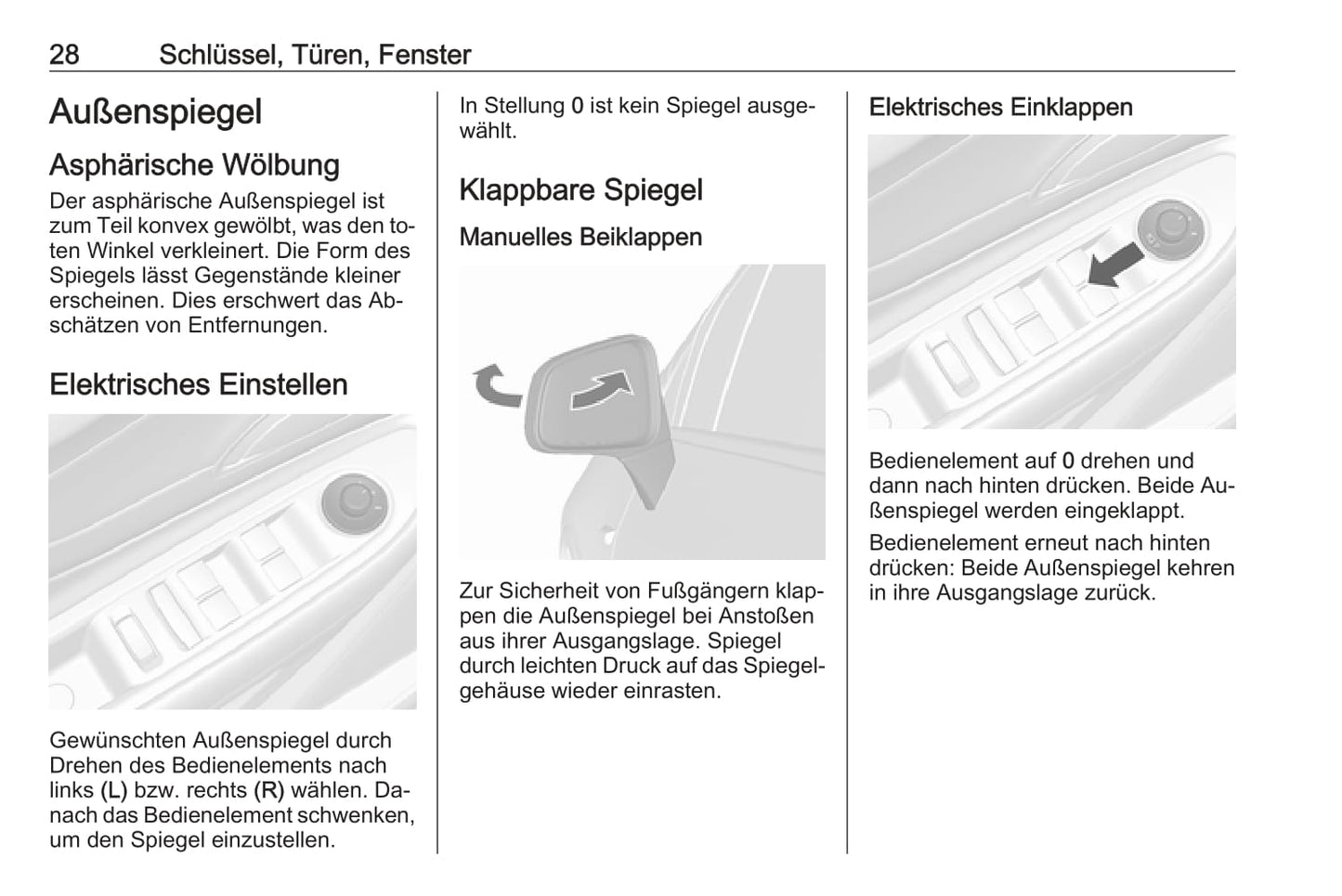 28 Schlüssel, Türen, Fenster

Außenspiegel

Asphärische Wölbung

Der asphärische Außenspiegel ist zum Teil konvex gewölbt, was den toten Winkel verkleinert. Die Form des Spiegels lässt Gegenstände kleiner erscheinen. Dies erschwert das Abschätzen von Entfernungen.

Elektrisches Einstellen

Gewünschten Außenspiegel durch Drehen des Bedienelements nach links (L) bzw. rechts (R) wählen. Danach das Bedienelement schwenken, um den Spiegel einzustellen.

In Stellung 0 ist kein Spiegel ausgewählt.

Klappbare Spiegel

Manuelles Beiklappen

Zur Sicherheit von Fußgängern klappen die Außenspiegel bei Anstoßen aus ihrer Ausgangslage. Spiegel durch leichten Druck auf das Spiegelgehäuse wieder einrasten.

Elektrisches Einklappen

Bedienelement auf 0 drehen und dann nach hinten drücken. Beide Außenspiegel werden eingeklappt.

Bedienelement erneut nach hinten drücken: Beide Außenspiegel kehren in ihre Ausgangslage zurück.