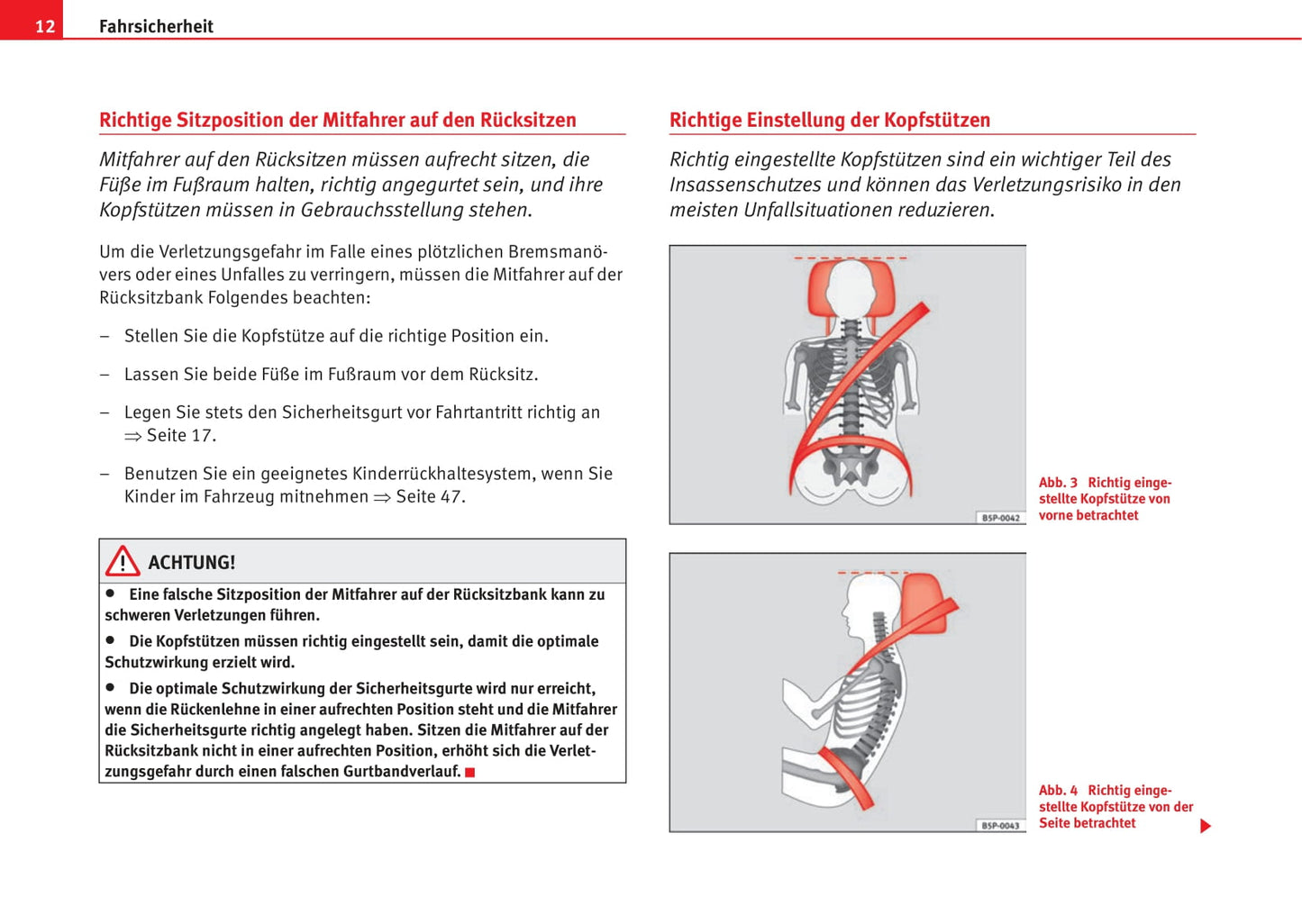 12 Fahrsicherheit

Richtige Sitzposition der Mitfahrer auf den Rücksitzen

Mitfahrer auf den Rücksitzen müssen aufrecht sitzen, die Füße im Fußraum halten, richtig angegurtet sein, und ihre Kopfstützen müssen in Gebrauchsstellung stehen.

Um die Verletzungsgefahr im Falle eines plötzlichen Bremsmanövers oder eines Unfalles zu verringern, müssen die Mitfahrer auf der Rücksitzbank Folgendes beachten:

– Stellen Sie die Kopfstütze auf die richtige Position ein.

– Lassen Sie beide Füße im Fußraum vor dem Rücksitz.

– Legen Sie stets den Sicherheitsgurt vor Fahrtantritt richtig an ⇒ Seite 17.

– Benutzen Sie ein geeignetes Kinderrückhaltesystem, wenn Sie Kinder im Fahrzeug mitnehmen ⇒ Seite 47.

ACHTUNG!

● Eine falsche Sitzposition der Mitfahrer auf der Rücksitzbank kann zu schweren Verletzungen führen.

● Die Kopfstützen müssen richtig eingestellt sein, damit die optimale Schutzwirkung erzielt wird.

● Die optimale Schutzwirkung der Sicherheitsgurte wird nur erreicht, wenn die Rückenlehne in einer aufrechten Position steht und die Mitfahrer die Sicherheitsgurte richtig angelegt haben. Sitzen die Mitfahrer auf der Rücksitzbank nicht in einer aufrechten Position, erhöht sich die Verletzungsgefahr durch einen falschen Gurtbandverlauf.

Richtige Einstellung der Kopfstützen

Richtig eingestellte Kopfstützen sind ein wichtiger Teil des Insassenschutzes und können das Verletzungsrisiko in den meisten Unfallsituationen reduzieren.

B5P-0042

Abb. 3 Richtig eingestellte Kopfstütze von vorne betrachtet

B5P-0043

Abb. 4 Richtig eingestellte Kopfstütze von der Seite betrachtet