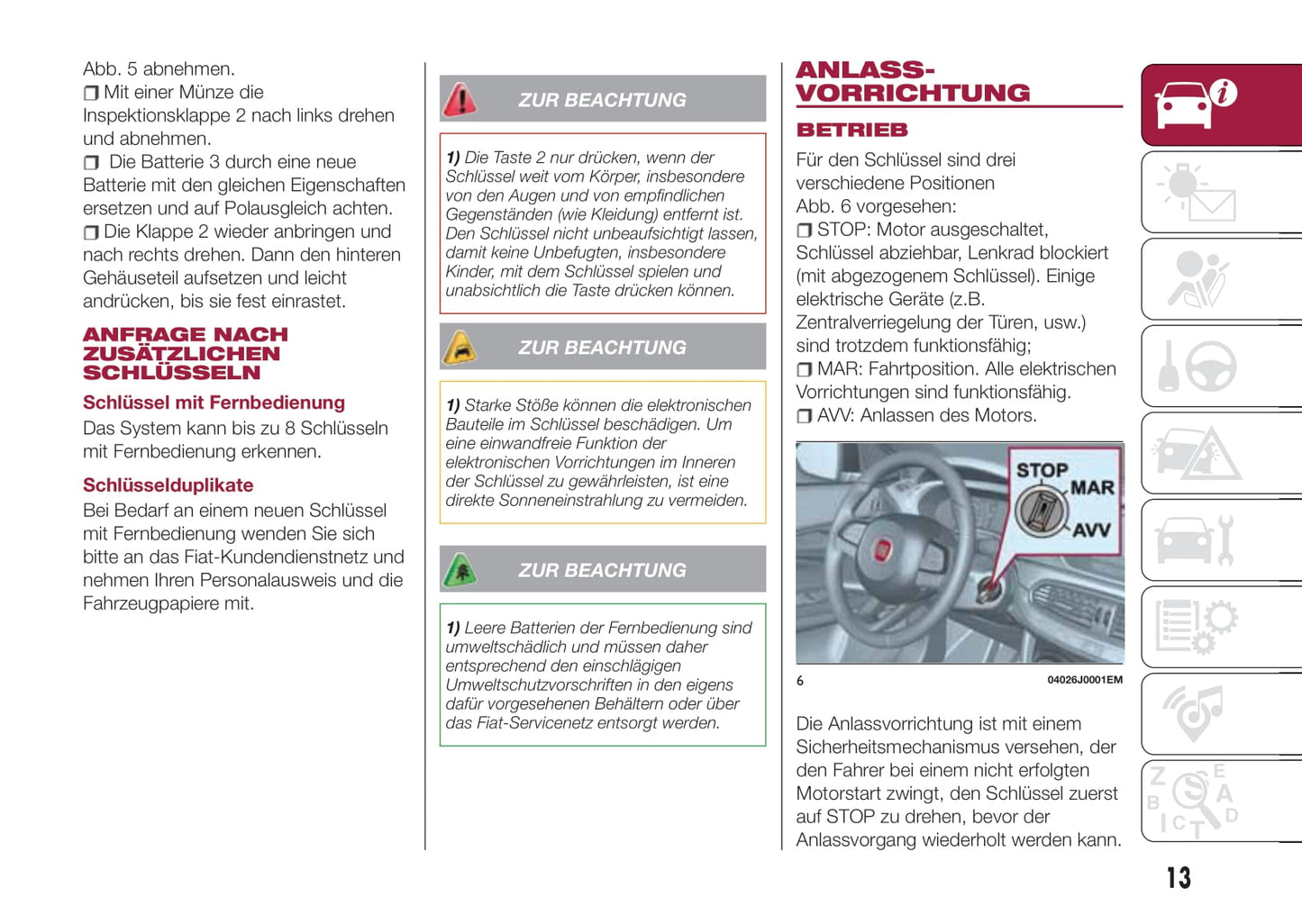 Abb. 5 abnehmen.
❒ Mit einer Münze die Inspektionsklappe 2 nach links drehen und abnehmen.
❒ Die Batterie 3 durch eine neue Batterie mit den gleichen Eigenschaften ersetzen und auf Polausgleich achten.
❒ Die Klappe 2 wieder anbringen und nach rechts drehen. Dann den hinteren Gehäuseteil aufsetzen und leicht andrücken, bis sie fest einrastet.

ANFRAGE NACH ZUSÄTZLICHEN SCHLÜSSELN

Schlüssel mit Fernbedienung
Das System kann bis zu 8 Schlüsseln mit Fernbedienung erkennen.

Schlüsselduplikate
Bei Bedarf an einem neuen Schlüssel mit Fernbedienung wenden Sie sich bitte an das Fiat-Kundendienstnetz und nehmen Ihren Personalausweis und die Fahrzeugpapiere mit.

ZUR BEACHTUNG

1) Die Taste 2 nur drücken, wenn der Schlüssel weit vom Körper, insbesondere von den Augen und von empfindlichen Gegenständen (wie Kleidung) entfernt ist. Den Schlüssel nicht unbeaufsichtigt lassen, damit keine Unbefugten, insbesondere Kinder, mit dem Schlüssel spielen und unabsichtlich die Taste drücken können.

ZUR BEACHTUNG

1) Starke Stöße können die elektronischen Bauteile im Schlüssel beschädigen. Um eine einwandfreie Funktion der elektronischen Vorrichtungen im Inneren der Schlüssel zu gewährleisten, ist eine direkte Sonneneinstrahlung zu vermeiden.

ZUR BEACHTUNG

1) Leere Batterien der Fernbedienung sind umweltschädlich und müssen daher entsprechend den einschlägigen Umweltschutzvorschriften in den eigens dafür vorgesehenen Behältern oder über das Fiat-Servicenetz entsorgt werden.

ANLASS-VORRICHTUNG

BETRIEB
Für den Schlüssel sind drei verschiedene Positionen Abb. 6 vorgesehen:
❒ STOP: Motor ausgeschaltet, Schlüssel abziehbar, Lenkrad blockiert (mit abgezogenem Schlüssel). Einige elektrische Geräte (z.B. Zentralverriegelung der Türen, usw.) sind trotzdem funktionsfähig;
❒ MAR: Fahrtposition. Alle elektrischen Vorrichtungen sind funktionsfähig.
❒ AVV: Anlassen des Motors.

STOP
MAR
AVV

6 04026J0001EM

Die Anlassvorrichtung ist mit einem Sicherheitsmechanismus versehen, der den Fahrer bei einem nicht erfolgten Motorstart zwingt, den Schlüssel zuerst auf STOP zu drehen, bevor der Anlassvorgang wiederholt werden kann.

13