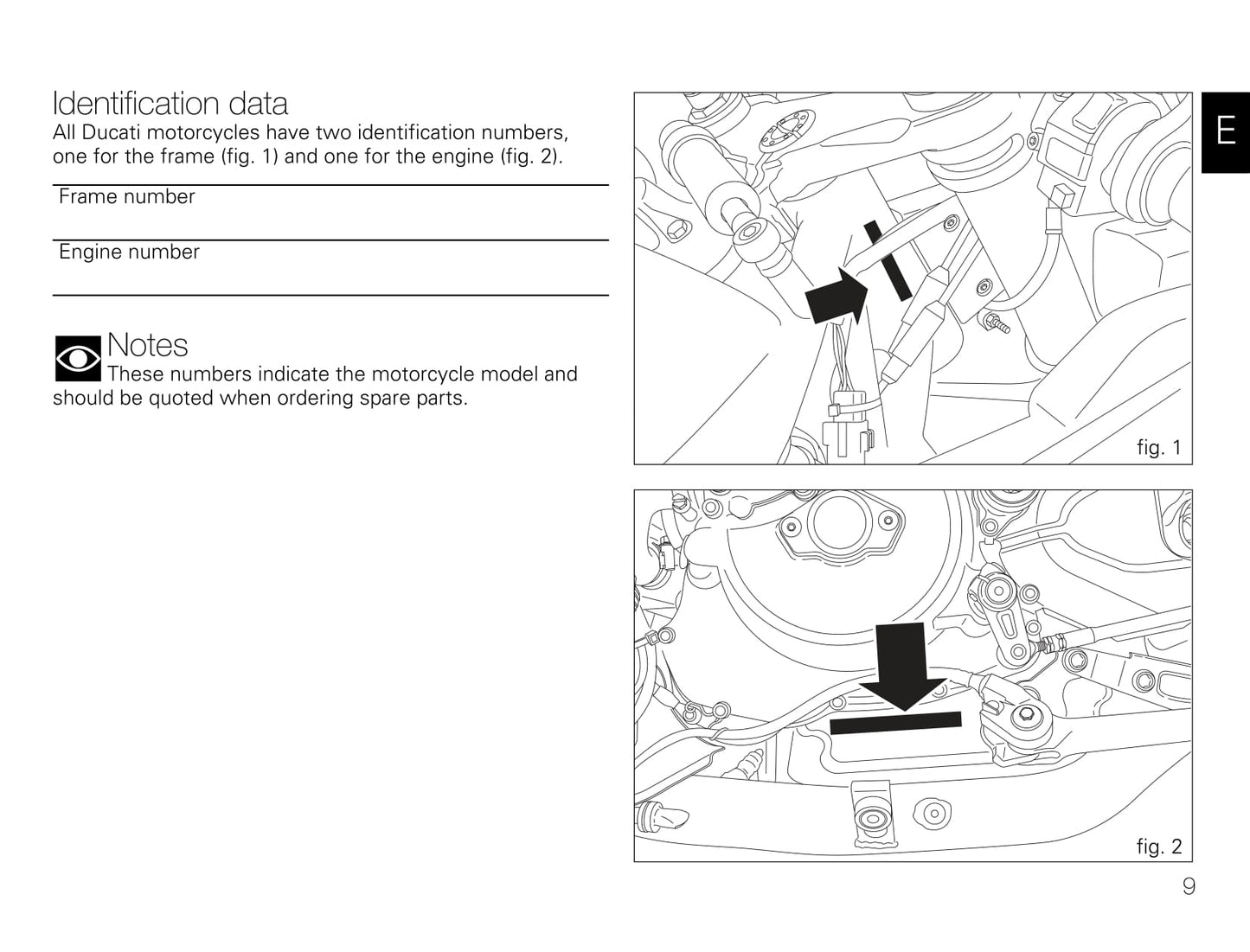 Identification data
All Ducati motorcycles have two identification numbers, one for the frame (fig. 1) and one for the engine (fig. 2).

Frame number

Engine number

Notes
These numbers indicate the motorcycle model and should be quoted when ordering spare parts.

E

fig. 1

fig. 2

9