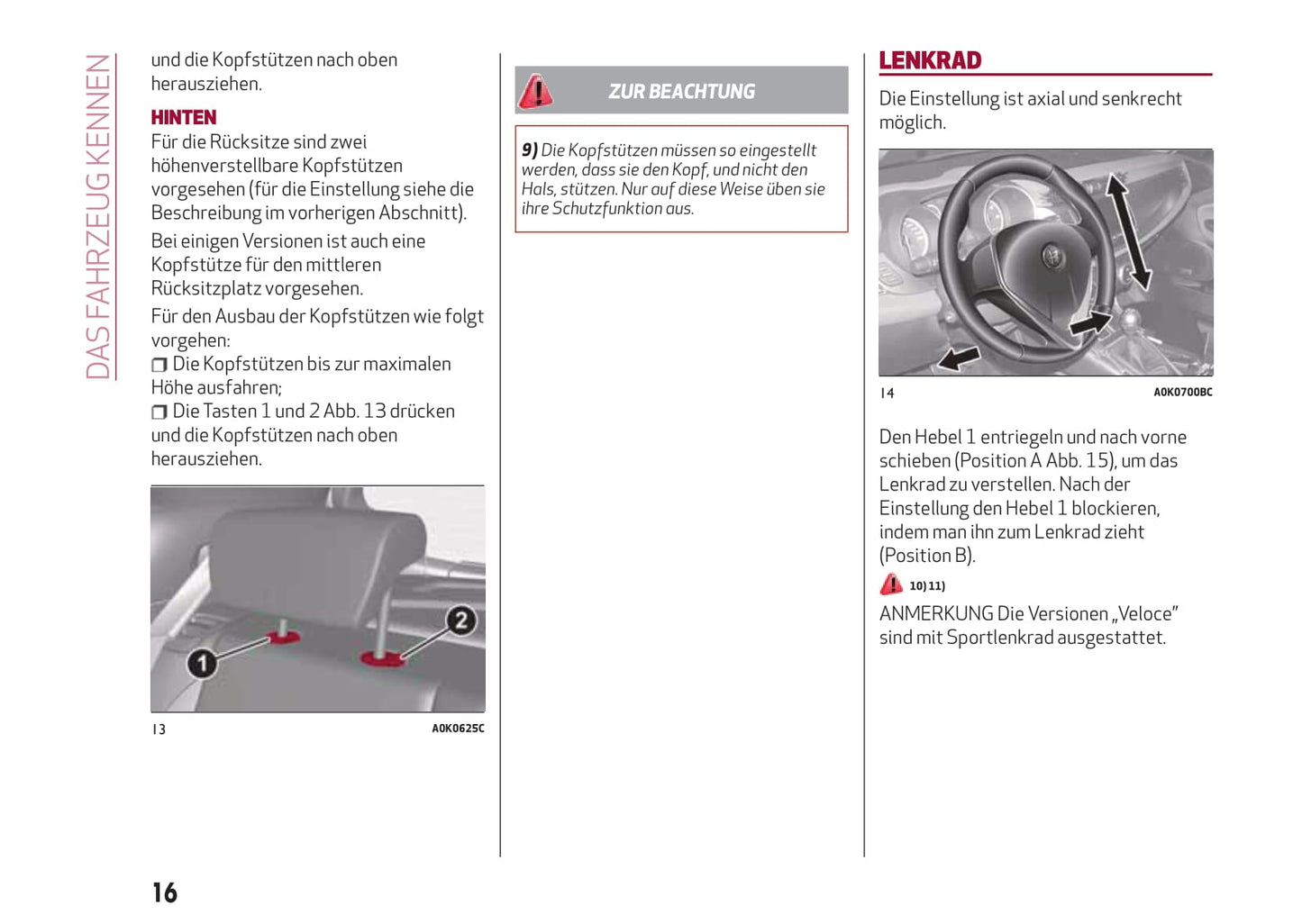 DAS FAHRZEUG KENNEN

und die Kopfstützen nach oben herausziehen.

HINTEN

Für die Rücksitze sind zwei höhenverstellbare Kopfstützen vorgesehen (für die Einstellung siehe die Beschreibung im vorherigen Abschnitt).

Bei einigen Versionen ist auch eine Kopfstütze für den mittleren Rücksitzplatz vorgesehen.

Für den Ausbau der Kopfstützen wie folgt vorgehen:

❒ Die Kopfstützen bis zur maximalen Höhe ausfahren;

❒ Die Tasten 1 und 2 Abb. 13 drücken und die Kopfstützen nach oben herausziehen.

1

2

13

A0K0625C

ZUR BEACHTUNG

9) Die Kopfstützen müssen so eingestellt werden, dass sie den Kopf, und nicht den Hals, stützen. Nur auf diese Weise üben sie ihre Schutzfunktion aus.

LENKRAD

Die Einstellung ist axial und senkrecht möglich.

14

A0K0700BC

Den Hebel 1 entriegeln und nach vorne schieben (Position A Abb. 15), um das Lenkrad zu verstellen. Nach der Einstellung den Hebel 1 blockieren, indem man ihn zum Lenkrad zieht (Position B).

10) 11)

ANMERKUNG Die Versionen „Veloce" sind mit Sportlenkrad ausgestattet.

16