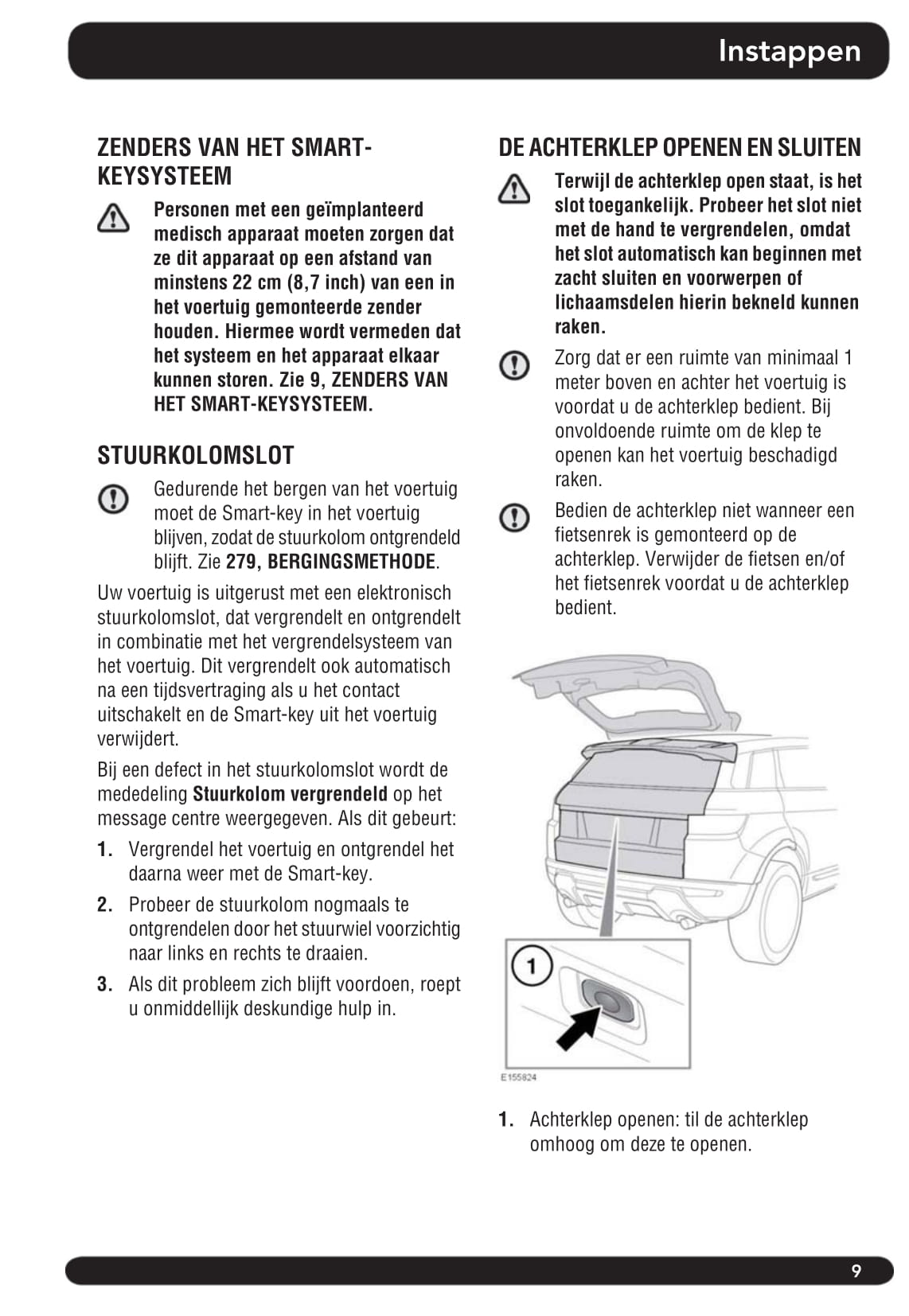 Instappen

ZENDERS VAN HET SMART-KEYSYSTEEM

Personen met een geïmplanteerd medisch apparaat moeten zorgen dat ze dit apparaat op een afstand van minstens 22 cm (8,7 inch) van een in het voertuig gemonteerde zender houden. Hiermee wordt vermeden dat het systeem en het apparaat elkaar kunnen storen. Zie 9, ZENDERS VAN HET SMART-KEYSYSTEEM.

STUURKOLOMSLOT

Gedurende het bergen van het voertuig moet de Smart-key in het voertuig blijven, zodat de stuurkolom ontgrendeld blijft. Zie 279, BERGINGSMETHODE.

Uw voertuig is uitgerust met een elektronisch stuurkolomslot, dat vergrendelt en ontgrendelt in combinatie met het vergrendelsysteem van het voertuig. Dit vergrendelt ook automatisch na een tijdsvertraging als u het contact uitschakelt en de Smart-key uit het voertuig verwijdert.

Bij een defect in het stuurkolomslot wordt de mededeling Stuurkolom vergrendeld op het message centre weergegeven. Als dit gebeurt:

1. Vergrendel het voertuig en ontgrendel het daarna weer met de Smart-key.

2. Probeer de stuurkolom nogmaals te ontgrendelen door het stuurwiel voorzichtig naar links en rechts te draaien.

3. Als dit probleem zich blijft voordoen, roept u onmiddellijk deskundige hulp in.

DE ACHTERKLEP OPENEN EN SLUITEN

Terwijl de achterklep open staat, is het slot toegankelijk. Probeer het slot niet met de hand te vergrendelen, omdat het slot automatisch kan beginnen met zacht sluiten en voorwerpen of lichaamsdelen hierin bekneld kunnen raken.

Zorg dat er een ruimte van minimaal 1 meter boven en achter het voertuig is voordat u de achterklep bedient. Bij onvoldoende ruimte om de klep te openen kan het voertuig beschadigd raken.

Bedien de achterklep niet wanneer een fietsenrek is gemonteerd op de achterklep. Verwijder de fietsen en/of het fietsenrek voordat u de achterklep bedient.

1

E155824

1. Achterklep openen: til de achterklep omhoog om deze te openen.

9