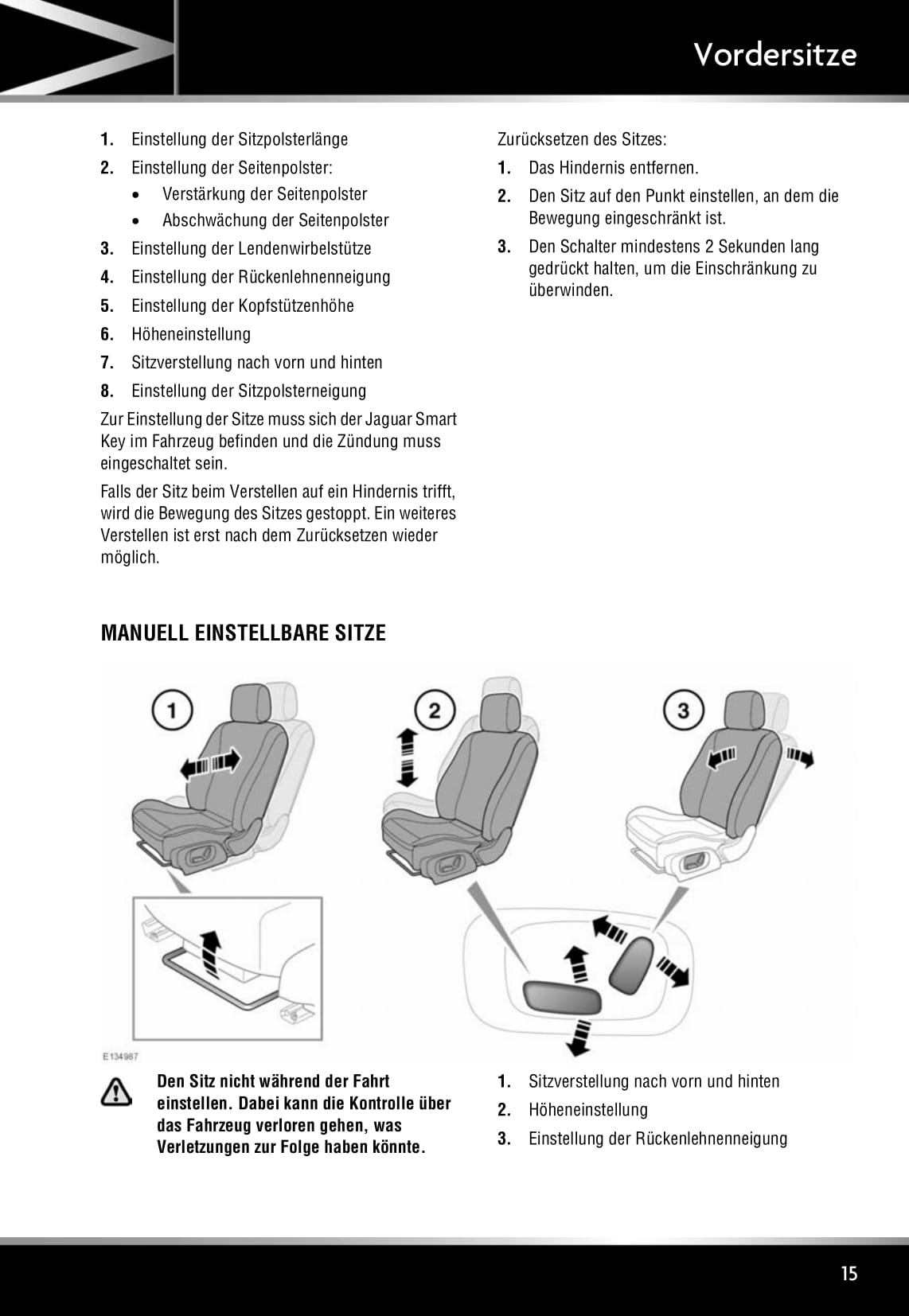 Vordersitze

1. Einstellung der Sitzpolsterlänge
2. Einstellung der Seitenpolster:
• Verstärkung der Seitenpolster
• Abschwächung der Seitenpolster
3. Einstellung der Lendenwirbelstütze
4. Einstellung der Rückenlehnenneigung
5. Einstellung der Kopfstützenhöhe
6. Höheneinstellung
7. Sitzverstellung nach vorn und hinten
8. Einstellung der Sitzpolsterneigung

Zur Einstellung der Sitze muss sich der Jaguar Smart Key im Fahrzeug befinden und die Zündung muss eingeschaltet sein.

Falls der Sitz beim Verstellen auf ein Hindernis trifft, wird die Bewegung des Sitzes gestoppt. Ein weiteres Verstellen ist erst nach dem Zurücksetzen wieder möglich.

Zurücksetzen des Sitzes:
1. Das Hindernis entfernen.
2. Den Sitz auf den Punkt einstellen, an dem die Bewegung eingeschränkt ist.
3. Den Schalter mindestens 2 Sekunden lang gedrückt halten, um die Einschränkung zu überwinden.

MANUELL EINSTELLBARE SITZE

1
2
3
E134987

Den Sitz nicht während der Fahrt einstellen. Dabei kann die Kontrolle über das Fahrzeug verloren gehen, was Verletzungen zur Folge haben könnte.

1. Sitzverstellung nach vorn und hinten
2. Höheneinstellung
3. Einstellung der Rückenlehnenneigung

15