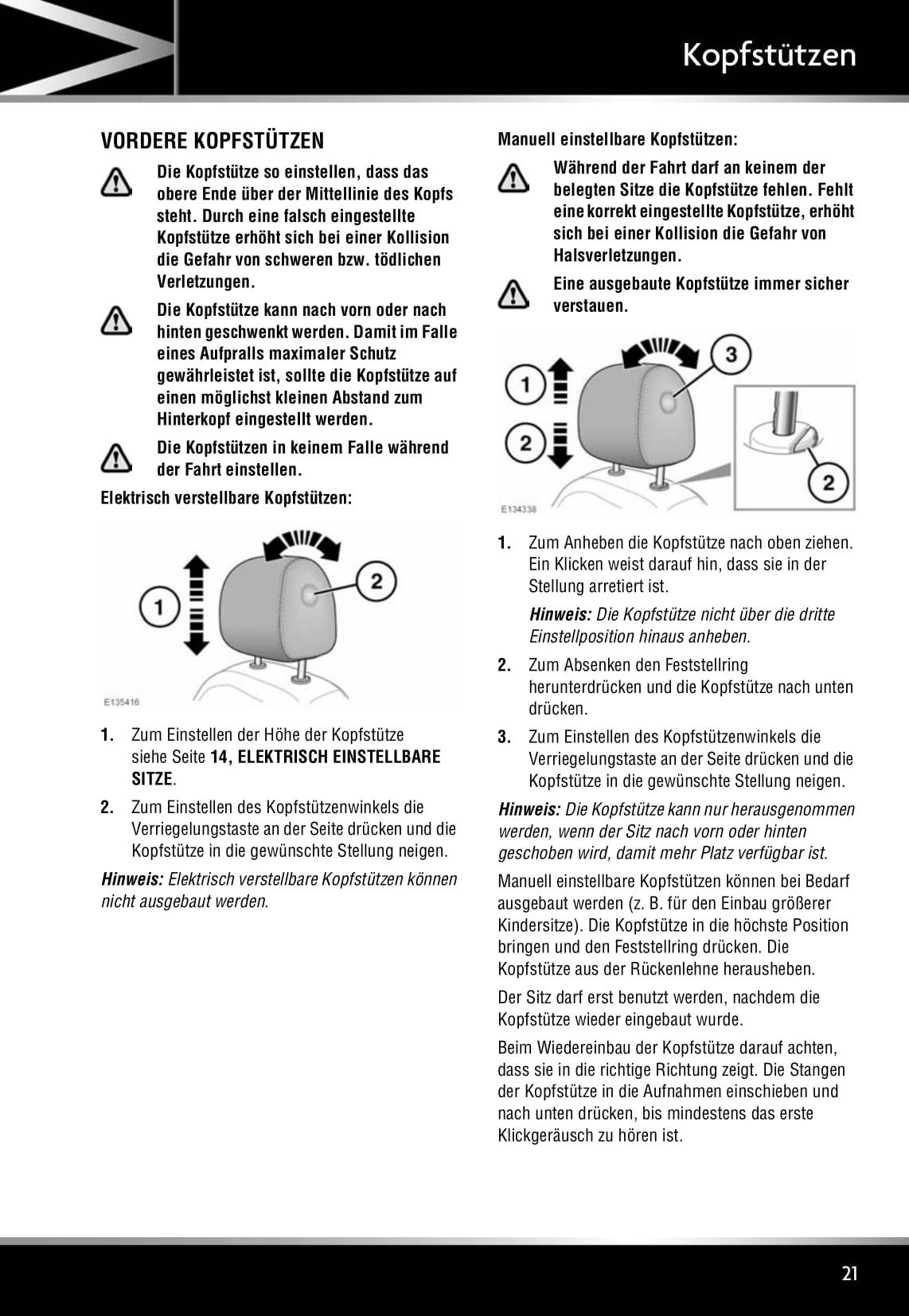 Kopfstützen

VORDERE KOPFSTÜTZEN

Die Kopfstütze so einstellen, dass das obere Ende über der Mittellinie des Kopfs steht. Durch eine falsch eingestellte Kopfstütze erhöht sich bei einer Kollision die Gefahr von schweren bzw. tödlichen Verletzungen.

Die Kopfstütze kann nach vorn oder nach hinten geschwenkt werden. Damit im Falle eines Aufpralls maximaler Schutz gewährleistet ist, sollte die Kopfstütze auf einen möglichst kleinen Abstand zum Hinterkopf eingestellt werden.

Die Kopfstützen in keinem Falle während der Fahrt einstellen.

Elektrisch verstellbare Kopfstützen:

1

2

E135416

1. Zum Einstellen der Höhe der Kopfstütze siehe Seite 14, ELEKTRISCH EINSTELLBARE SITZE.

2. Zum Einstellen des Kopfstützenwinkels die Verriegelungstaste an der Seite drücken und die Kopfstütze in die gewünschte Stellung neigen.

Hinweis: Elektrisch verstellbare Kopfstützen können nicht ausgebaut werden.

Manuell einstellbare Kopfstützen:

Während der Fahrt darf an keinem der belegten Sitze die Kopfstütze fehlen. Fehlt eine korrekt eingestellte Kopfstütze, erhöht sich bei einer Kollision die Gefahr von Halsverletzungen.

Eine ausgebaute Kopfstütze immer sicher verstauen.

1

2

3

2

E134338

1. Zum Anheben die Kopfstütze nach oben ziehen. Ein Klicken weist darauf hin, dass sie in der Stellung arretiert ist.

Hinweis: Die Kopfstütze nicht über die dritte Einstellposition hinaus anheben.

2. Zum Absenken den Feststellring herunterdrücken und die Kopfstütze nach unten drücken.

3. Zum Einstellen des Kopfstützenwinkels die Verriegelungstaste an der Seite drücken und die Kopfstütze in die gewünschte Stellung neigen.

Hinweis: Die Kopfstütze kann nur herausgenommen werden, wenn der Sitz nach vorn oder hinten geschoben wird, damit mehr Platz verfügbar ist.

Manuell einstellbare Kopfstützen können bei Bedarf ausgebaut werden (z. B. für den Einbau größerer Kindersitze). Die Kopfstütze in die höchste Position bringen und den Feststellring drücken. Die Kopfstütze aus der Rückenlehne herausheben.

Der Sitz darf erst benutzt werden, nachdem die Kopfstütze wieder eingebaut wurde.

Beim Wiedereinbau der Kopfstütze darauf achten, dass sie in die richtige Richtung zeigt. Die Stangen der Kopfstütze in die Aufnahmen einschieben und nach unten drücken, bis mindestens das erste Klickgeräusch zu hören ist.

21