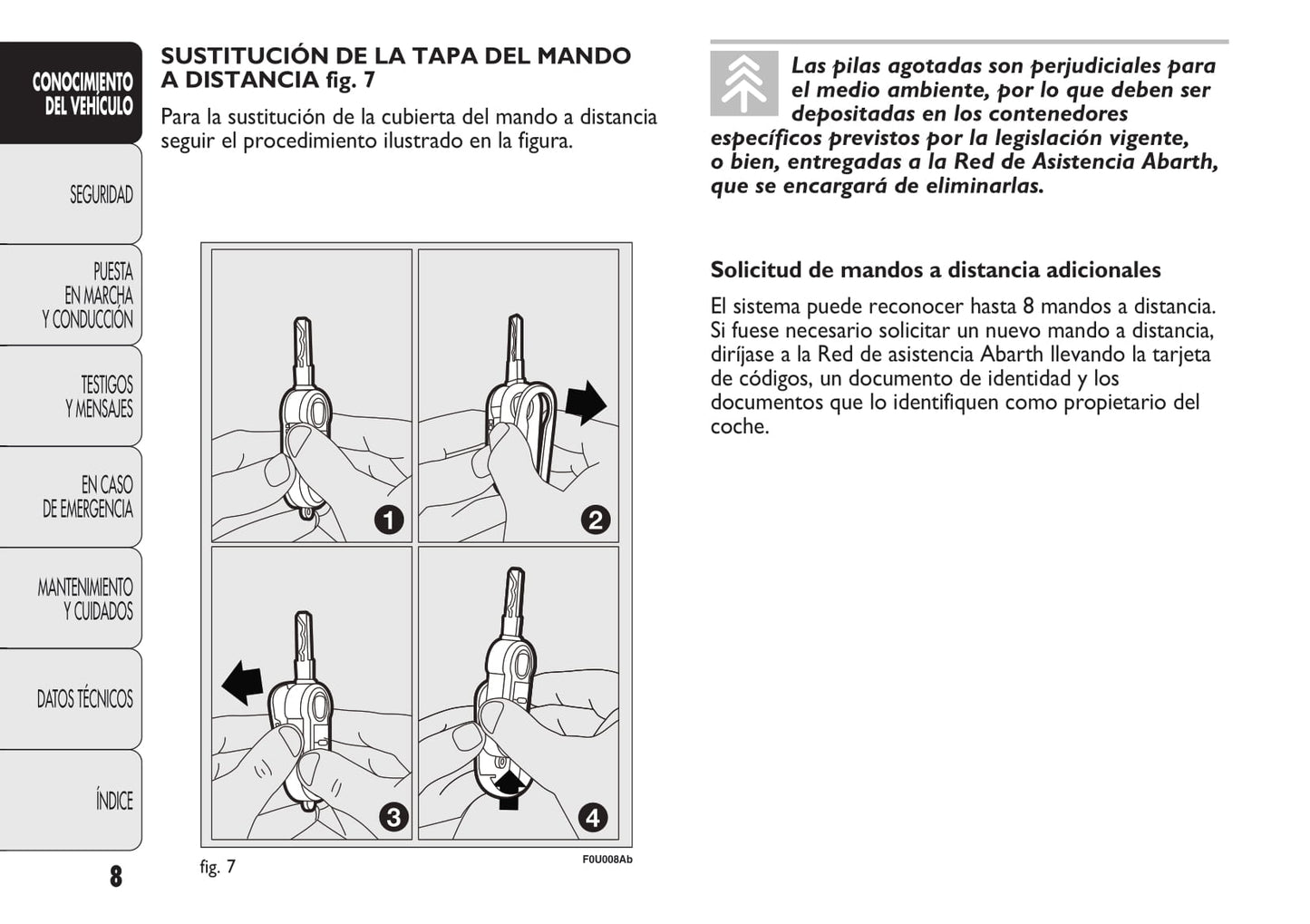 CONOCIMIENTO DEL VEHÍCULO

SEGURIDAD

PUESTA EN MARCHA Y CONDUCCIÓN

TESTIGOS Y MENSAJES

EN CASO DE EMERGENCIA

MANTENIMIENTO Y CUIDADOS

DATOS TÉCNICOS

ÍNDICE

8

SUSTITUCIÓN DE LA TAPA DEL MANDO A DISTANCIA fig. 7

Para la sustitución de la cubierta del mando a distancia seguir el procedimiento ilustrado en la figura.

1

2

3

4

fig. 7

F0U008Ab

Las pilas agotadas son perjudiciales para el medio ambiente, por lo que deben ser depositadas en los contenedores específicos previstos por la legislación vigente, o bien, entregadas a la Red de Asistencia Abarth, que se encargará de eliminarlas.

Solicitud de mandos a distancia adicionales

El sistema puede reconocer hasta 8 mandos a distancia. Si fuese necesario solicitar un nuevo mando a distancia, diríjase a la Red de asistencia Abarth llevando la tarjeta de códigos, un documento de identidad y los documentos que lo identifiquen como propietario del coche.