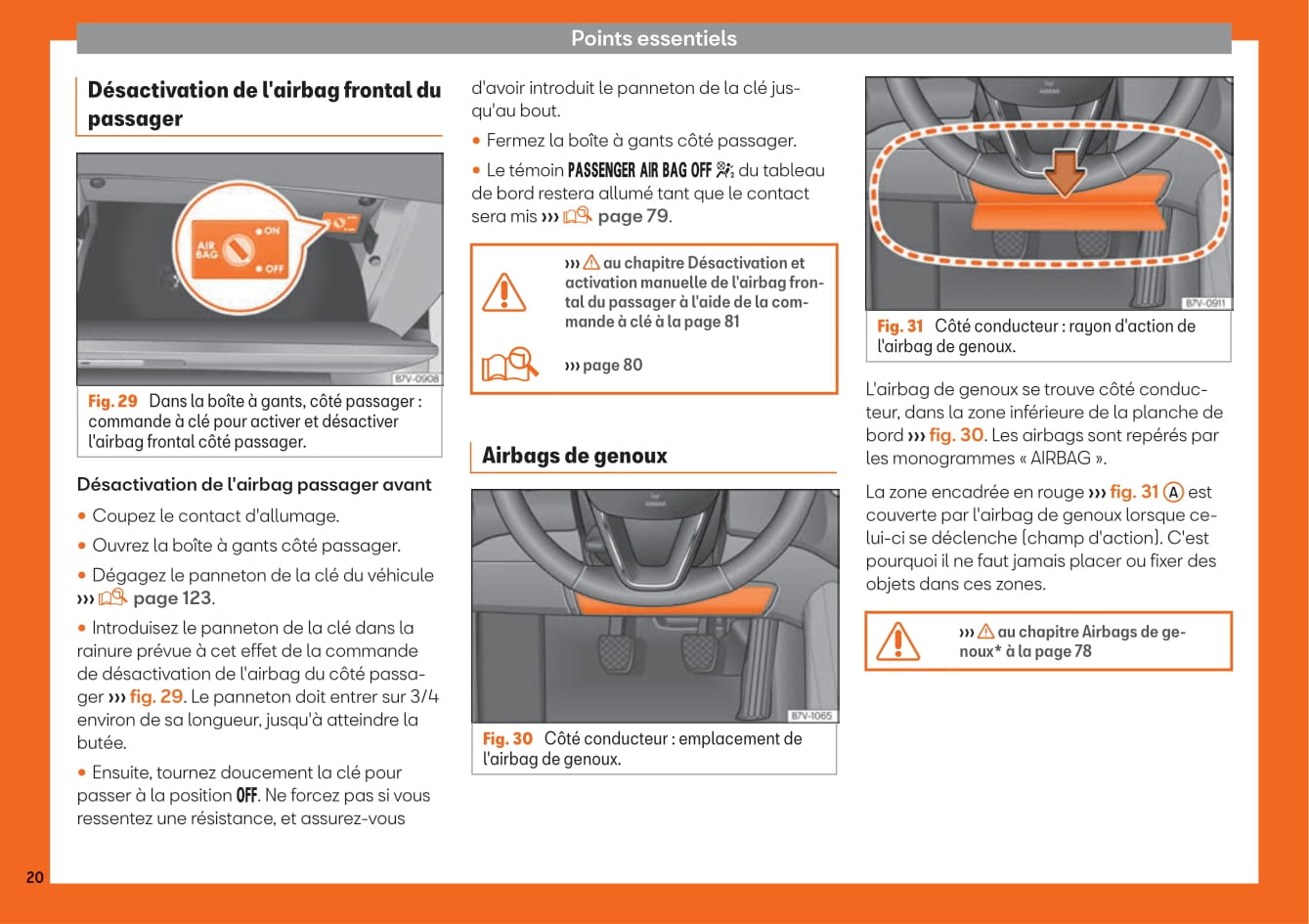 Points essentiels

Désactivation de l'airbag frontal du passager

AIR BAG
ON
OFF

B7V-0908

Fig. 29 Dans la boîte à gants, côté passager : commande à clé pour activer et désactiver l'airbag frontal côté passager.

Désactivation de l'airbag passager avant

• Coupez le contact d'allumage.

• Ouvrez la boîte à gants côté passager.

• Dégagez le panneton de la clé du véhicule ››› page 123.

• Introduisez le panneton de la clé dans la rainure prévue à cet effet de la commande de désactivation de l'airbag du côté passager ››› fig. 29. Le panneton doit entrer sur 3/4 environ de sa longueur, jusqu'à atteindre la butée.

• Ensuite, tournez doucement la clé pour passer à la position OFF. Ne forcez pas si vous ressentez une résistance, et assurez-vous d'avoir introduit le panneton de la clé jusqu'au bout.

• Fermez la boîte à gants côté passager.

• Le témoin PASSENGER AIR BAG OFF du tableau de bord restera allumé tant que le contact sera mis ››› page 79.

››› au chapitre Désactivation et activation manuelle de l'airbag frontal du passager à l'aide de la commande à clé à la page 81

››› page 80

Airbags de genoux

B7V-1065

Fig. 30 Côté conducteur : emplacement de l'airbag de genoux.

B7V-0911

Fig. 31 Côté conducteur : rayon d'action de l'airbag de genoux.

L'airbag de genoux se trouve côté conducteur, dans la zone inférieure de la planche de bord ››› fig. 30. Les airbags sont repérés par les monogrammes « AIRBAG ».

La zone encadrée en rouge ››› fig. 31 A est couverte par l'airbag de genoux lorsque celui-ci se déclenche (champ d'action). C'est pourquoi il ne faut jamais placer ou fixer des objets dans ces zones.

››› au chapitre Airbags de genoux* à la page 78

20