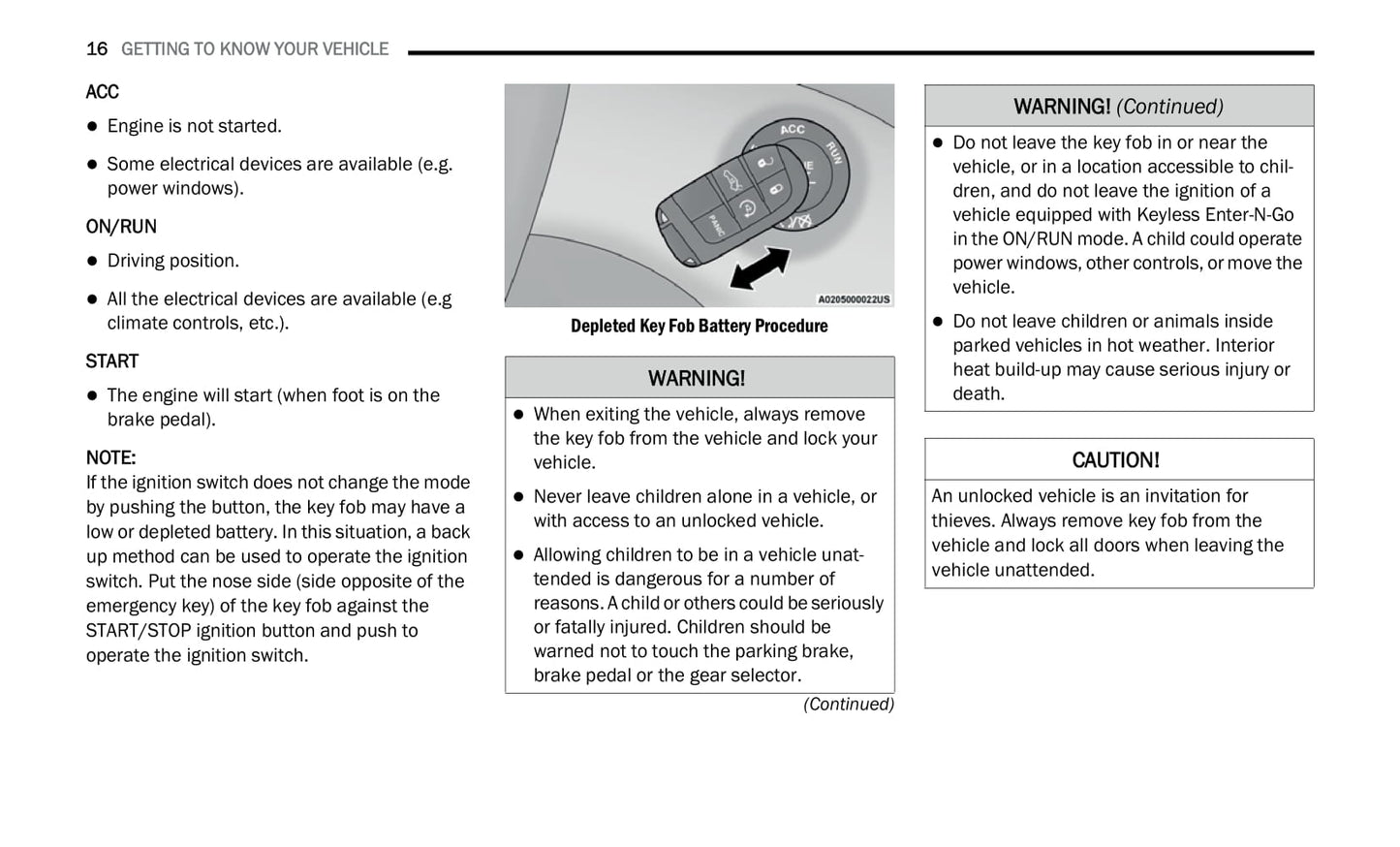 16 GETTING TO KNOW YOUR VEHICLE

ACC

- Engine is not started.
- Some electrical devices are available (e.g. power windows).

ON/RUN

- Driving position.
- All the electrical devices are available (e.g climate controls, etc.).

START

- The engine will start (when foot is on the brake pedal).

NOTE:
If the ignition switch does not change the mode by pushing the button, the key fob may have a low or depleted battery. In this situation, a back up method can be used to operate the ignition switch. Put the nose side (side opposite of the emergency key) of the key fob against the START/STOP ignition button and push to operate the ignition switch.

ACC
RUN
PANIC
A0205000022US

Depleted Key Fob Battery Procedure

WARNING!

- When exiting the vehicle, always remove the key fob from the vehicle and lock your vehicle.
- Never leave children alone in a vehicle, or with access to an unlocked vehicle.
- Allowing children to be in a vehicle unattended is dangerous for a number of reasons. A child or others could be seriously or fatally injured. Children should be warned not to touch the parking brake, brake pedal or the gear selector.

(Continued)

WARNING! (Continued)

- Do not leave the key fob in or near the vehicle, or in a location accessible to children, and do not leave the ignition of a vehicle equipped with Keyless Enter-N-Go in the ON/RUN mode. A child could operate power windows, other controls, or move the vehicle.
- Do not leave children or animals inside parked vehicles in hot weather. Interior heat build-up may cause serious injury or death.

CAUTION!

An unlocked vehicle is an invitation for thieves. Always remove key fob from the vehicle and lock all doors when leaving the vehicle unattended.