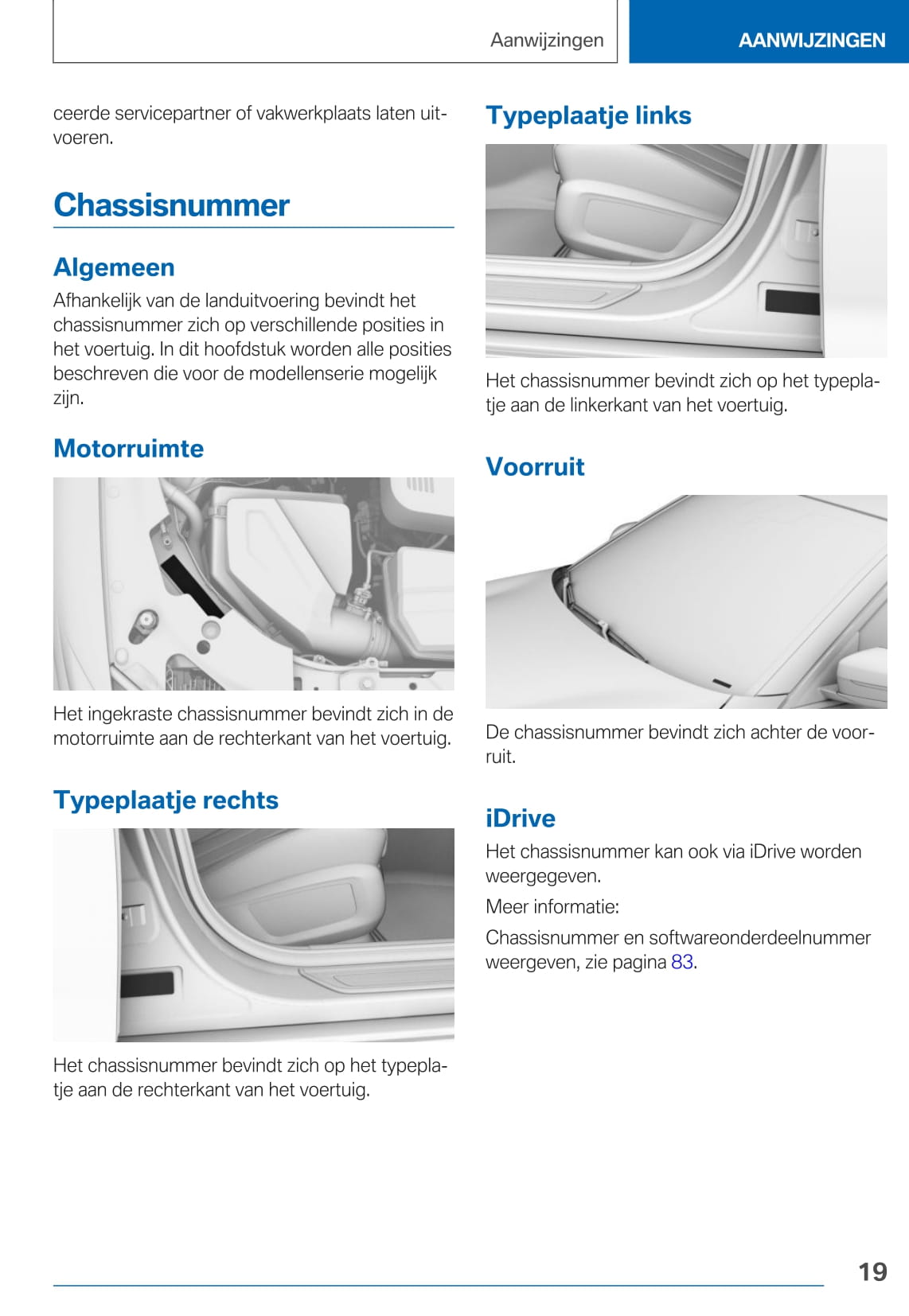 Aanwijzingen

AANWIJZINGEN

ceerde servicepartner of vakwerkplaats laten uitvoeren.

Chassisnummer

Algemeen

Afhankelijk van de landuitvoering bevindt het chassisnummer zich op verschillende posities in het voertuig. In dit hoofdstuk worden alle posities beschreven die voor de modellenserie mogelijk zijn.

Motorruimte

Het ingekraste chassisnummer bevindt zich in de motorruimte aan de rechterkant van het voertuig.

Typeplaatje rechts

Het chassisnummer bevindt zich op het typeplaatje aan de rechterkant van het voertuig.

Typeplaatje links

Het chassisnummer bevindt zich op het typeplaatje aan de linkerkant van het voertuig.

Voorruit

De chassisnummer bevindt zich achter de voorruit.

iDrive

Het chassisnummer kan ook via iDrive worden weergegeven.

Meer informatie:

Chassisnummer en softwareonderdeelnummer weergeven, zie pagina 83.

19