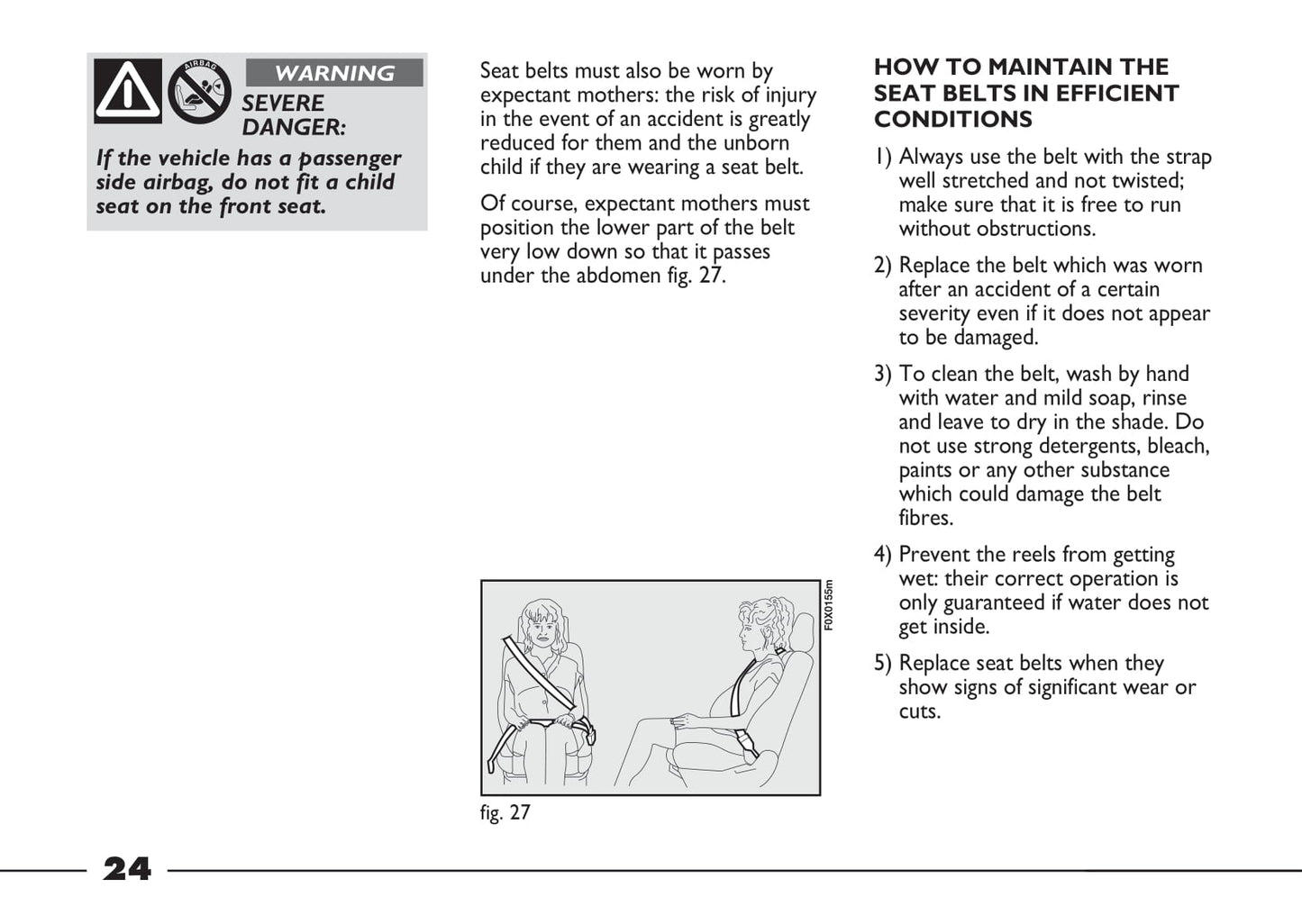 AIRBAG

WARNING

SEVERE DANGER:

If the vehicle has a passenger side airbag, do not fit a child seat on the front seat.

Seat belts must also be worn by expectant mothers: the risk of injury in the event of an accident is greatly reduced for them and the unborn child if they are wearing a seat belt.

Of course, expectant mothers must position the lower part of the belt very low down so that it passes under the abdomen fig. 27.

F0X0155m

fig. 27

HOW TO MAINTAIN THE SEAT BELTS IN EFFICIENT CONDITIONS

1) Always use the belt with the strap well stretched and not twisted; make sure that it is free to run without obstructions.

2) Replace the belt which was worn after an accident of a certain severity even if it does not appear to be damaged.

3) To clean the belt, wash by hand with water and mild soap, rinse and leave to dry in the shade. Do not use strong detergents, bleach, paints or any other substance which could damage the belt fibres.

4) Prevent the reels from getting wet: their correct operation is only guaranteed if water does not get inside.

5) Replace seat belts when they show signs of significant wear or cuts.

24