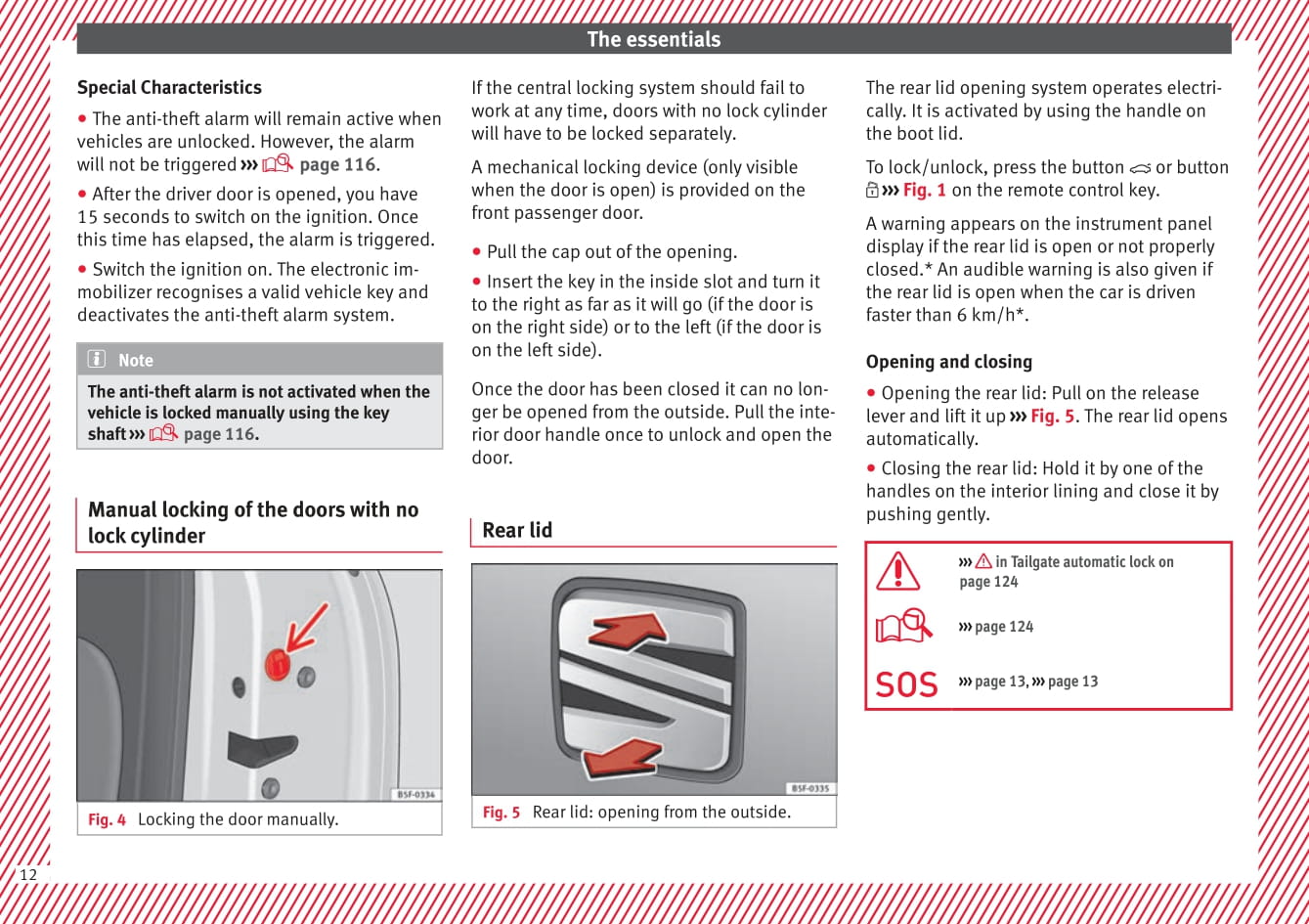 The essentials

Special Characteristics

● The anti-theft alarm will remain active when vehicles are unlocked. However, the alarm will not be triggered ››› page 116.

● After the driver door is opened, you have 15 seconds to switch on the ignition. Once this time has elapsed, the alarm is triggered.

● Switch the ignition on. The electronic immobilizer recognises a valid vehicle key and deactivates the anti-theft alarm system.

Note

The anti-theft alarm is not activated when the vehicle is locked manually using the key shaft ››› page 116.

Manual locking of the doors with no lock cylinder

B5F-0334

Fig. 4 Locking the door manually.

If the central locking system should fail to work at any time, doors with no lock cylinder will have to be locked separately.

A mechanical locking device (only visible when the door is open) is provided on the front passenger door.

● Pull the cap out of the opening.

● Insert the key in the inside slot and turn it to the right as far as it will go (if the door is on the right side) or to the left (if the door is on the left side).

Once the door has been closed it can no longer be opened from the outside. Pull the interior door handle once to unlock and open the door.

Rear lid

B5F-0335

Fig. 5 Rear lid: opening from the outside.

The rear lid opening system operates electrically. It is activated by using the handle on the boot lid.

To lock/unlock, press the button or button ››› Fig. 1 on the remote control key.

A warning appears on the instrument panel display if the rear lid is open or not properly closed.* An audible warning is also given if the rear lid is open when the car is driven faster than 6 km/h*.

Opening and closing

● Opening the rear lid: Pull on the release lever and lift it up ››› Fig. 5. The rear lid opens automatically.

● Closing the rear lid: Hold it by one of the handles on the interior lining and close it by pushing gently.

››› in Tailgate automatic lock on page 124

››› page 124

SOS ››› page 13, ››› page 13

12