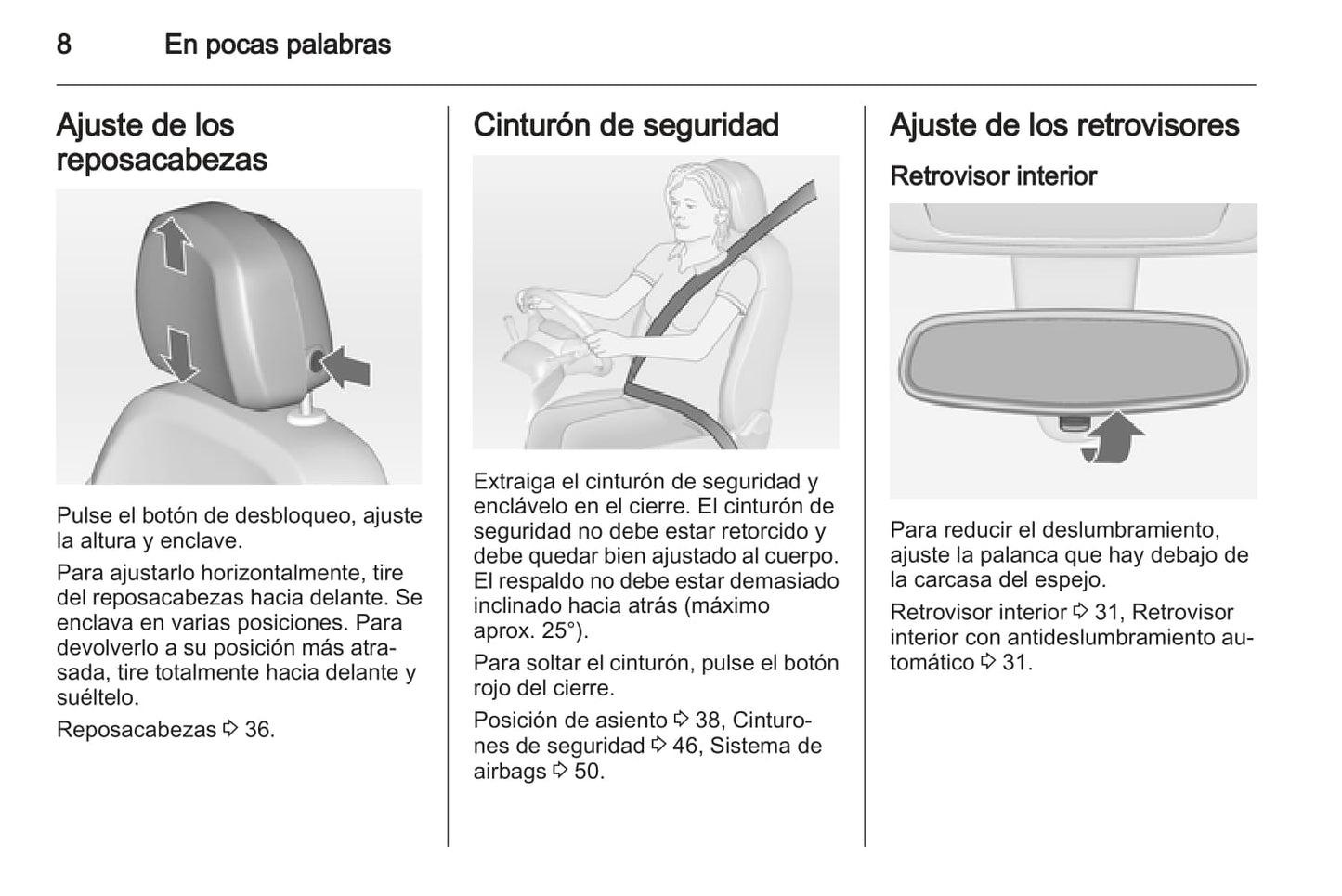 8 En pocas palabras

Ajuste de los reposacabezas

Pulse el botón de desbloqueo, ajuste la altura y enclave.

Para ajustarlo horizontalmente, tire del reposacabezas hacia delante. Se enclava en varias posiciones. Para devolverlo a su posición más atrasada, tire totalmente hacia delante y suéltelo.

Reposacabezas ⇨ 36.

Cinturón de seguridad

Extraiga el cinturón de seguridad y enclávelo en el cierre. El cinturón de seguridad no debe estar retorcido y debe quedar bien ajustado al cuerpo. El respaldo no debe estar demasiado inclinado hacia atrás (máximo aprox. 25°).

Para soltar el cinturón, pulse el botón rojo del cierre.

Posición de asiento ⇨ 38, Cinturones de seguridad ⇨ 46, Sistema de airbags ⇨ 50.

Ajuste de los retrovisores

Retrovisor interior

Para reducir el deslumbramiento, ajuste la palanca que hay debajo de la carcasa del espejo.

Retrovisor interior ⇨ 31, Retrovisor interior con antideslumbramiento automático ⇨ 31.