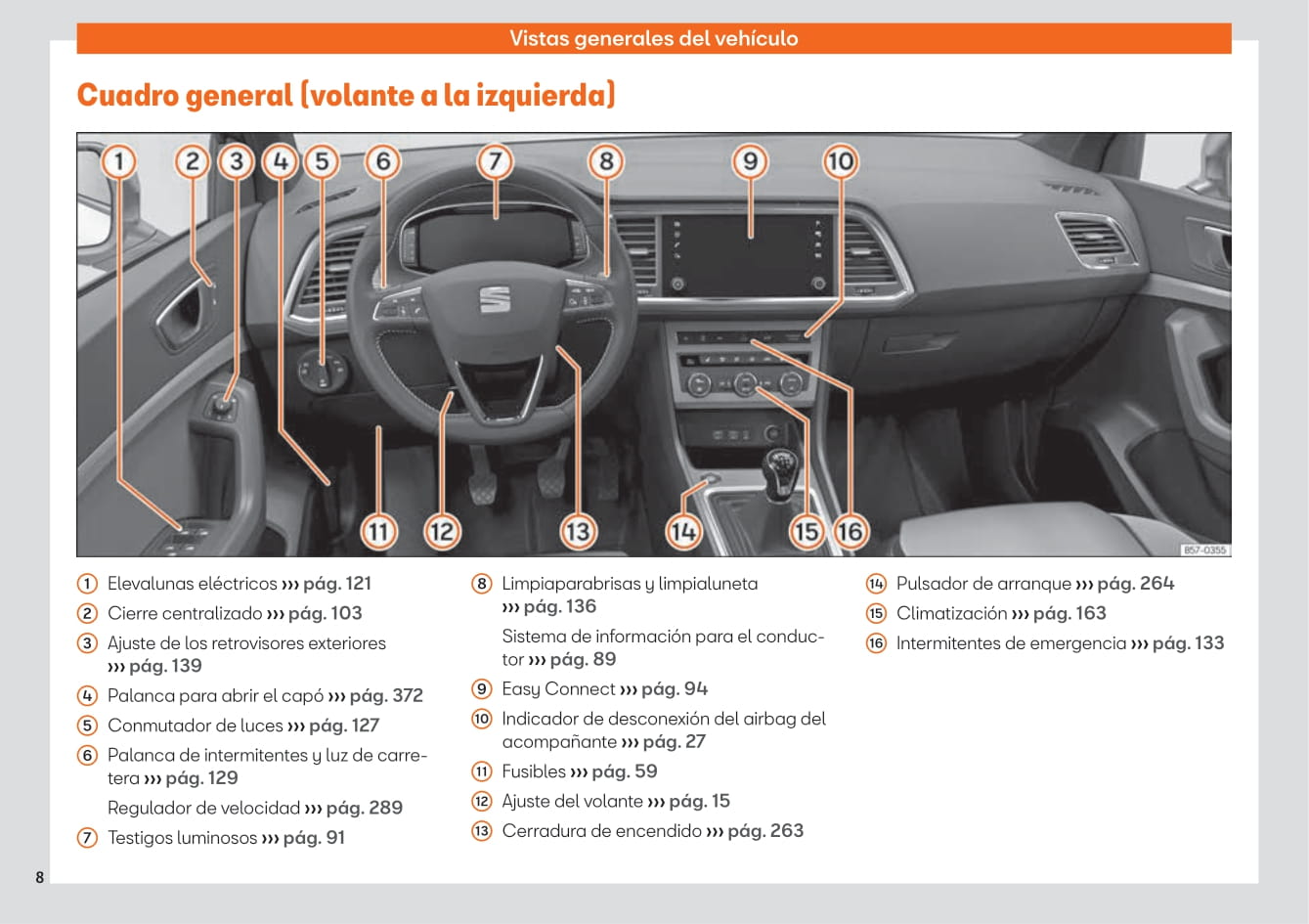 Vistas generales del vehículo

Cuadro general (volante a la izquierda)

1 2 3 4 5 6 7 8 9 10

11 12 13 14 15 16

B57-0355

1 Elevalunas eléctricos ››› pág. 121
2 Cierre centralizado ››› pág. 103
3 Ajuste de los retrovisores exteriores ››› pág. 139
4 Palanca para abrir el capó ››› pág. 372
5 Conmutador de luces ››› pág. 127
6 Palanca de intermitentes y luz de carretera ››› pág. 129
Regulador de velocidad ››› pág. 289
7 Testigos luminosos ››› pág. 91

8 Limpiaparabrisas y limpialuneta ››› pág. 136
Sistema de información para el conductor ››› pág. 89
9 Easy Connect ››› pág. 94
10 Indicador de desconexión del airbag del acompañante ››› pág. 27
11 Fusibles ››› pág. 59
12 Ajuste del volante ››› pág. 15
13 Cerradura de encendido ››› pág. 263

14 Pulsador de arranque ››› pág. 264
15 Climatización ››› pág. 163
16 Intermitentes de emergencia ››› pág. 133

8